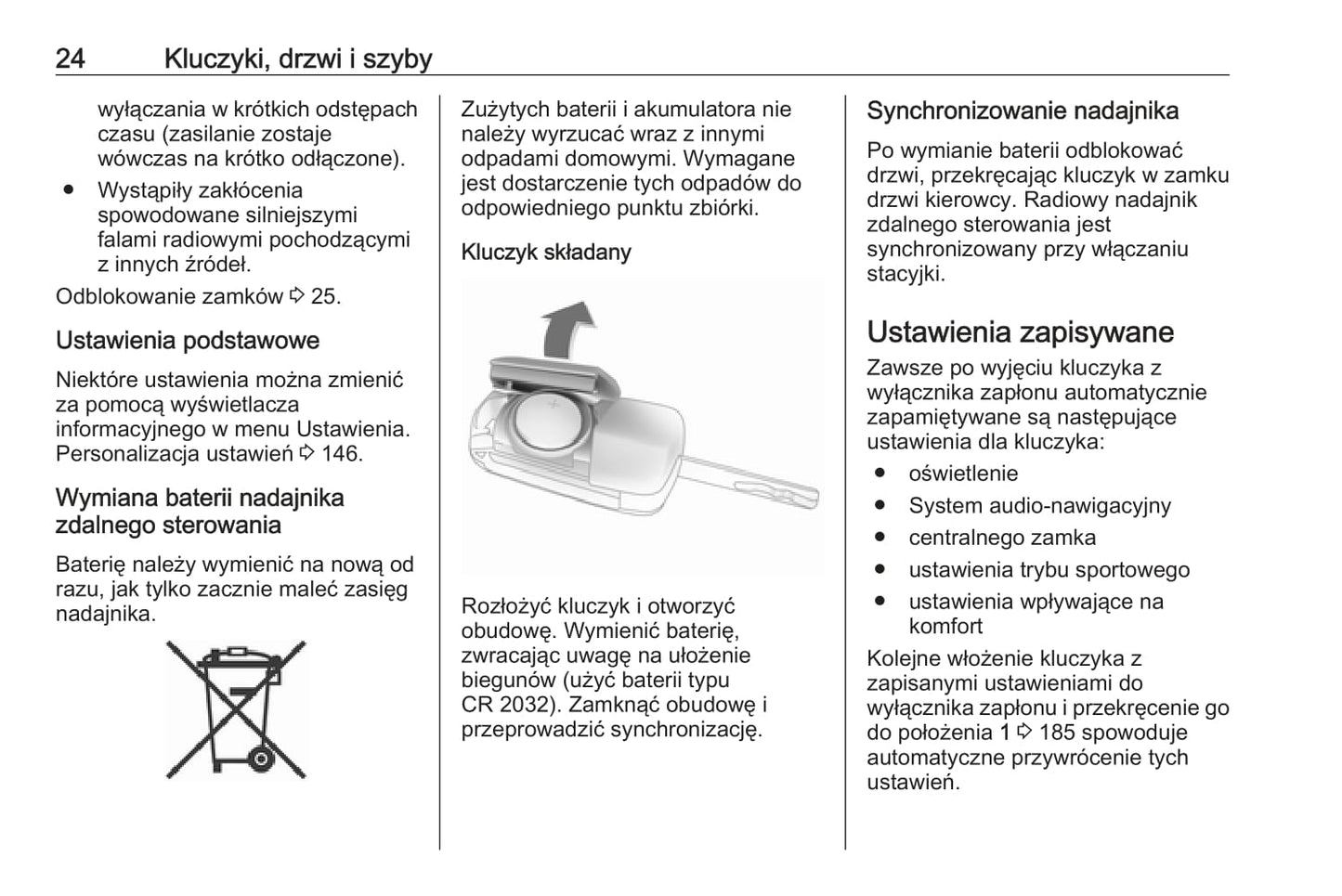 24 Kluczyki, drzwi i szyby

wyłączania w krótkich odstępach czasu (zasilanie zostaje wówczas na krótko odłączone).

● Wystąpiły zakłócenia spowodowane silniejszymi falami radiowymi pochodzącymi z innych źródeł.

Odblokowanie zamków ⇨ 25.

Ustawienia podstawowe

Niektóre ustawienia można zmienić za pomocą wyświetlacza informacyjnego w menu Ustawienia. Personalizacja ustawień ⇨ 146.

Wymiana baterii nadajnika zdalnego sterowania

Baterię należy wymienić na nową od razu, jak tylko zacznie maleć zasięg nadajnika.

Zużytych baterii i akumulatora nie należy wyrzucać wraz z innymi odpadami domowymi. Wymagane jest dostarczenie tych odpadów do odpowiedniego punktu zbiórki.

Kluczyk składany

Rozłożyć kluczyk i otworzyć obudowę. Wymienić baterię, zwracając uwagę na ułożenie biegunów (użyć baterii typu CR 2032). Zamknąć obudowę i przeprowadzić synchronizację.

Synchronizowanie nadajnika

Po wymianie baterii odblokować drzwi, przekręcając kluczyk w zamku drzwi kierowcy. Radiowy nadajnik zdalnego sterowania jest synchronizowany przy włączaniu stacyjki.

Ustawienia zapisywane

Zawsze po wyjęciu kluczyka z wyłącznika zapłonu automatycznie zapamiętywane są następujące ustawienia dla kluczyka:

● oświetlenie
● System audio-nawigacyjny
● centralnego zamka
● ustawienia trybu sportowego
● ustawienia wpływające na komfort

Kolejne włożenie kluczyka z zapisanymi ustawieniami do wyłącznika zapłonu i przekręcenie go do położenia 1 ⇨ 185 spowoduje automatyczne przywrócenie tych ustawień.