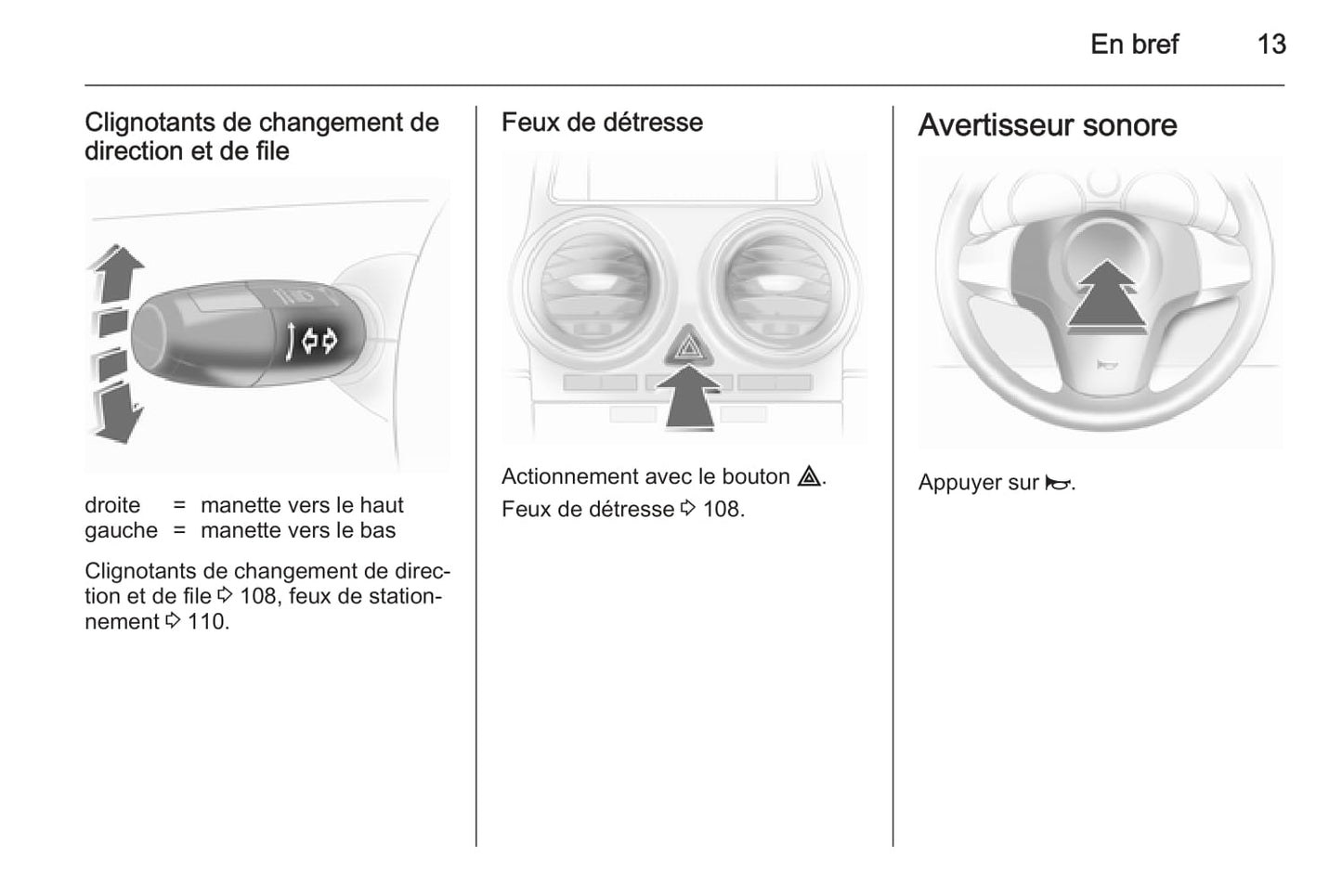 En bref 13

Clignotants de changement de direction et de file

droite = manette vers le haut
gauche = manette vers le bas

Clignotants de changement de direction et de file ⇨ 108, feux de stationnement ⇨ 110.

Feux de détresse

Actionnement avec le bouton ⚠.
Feux de détresse ⇨ 108.

Avertisseur sonore

Appuyer sur 📯.