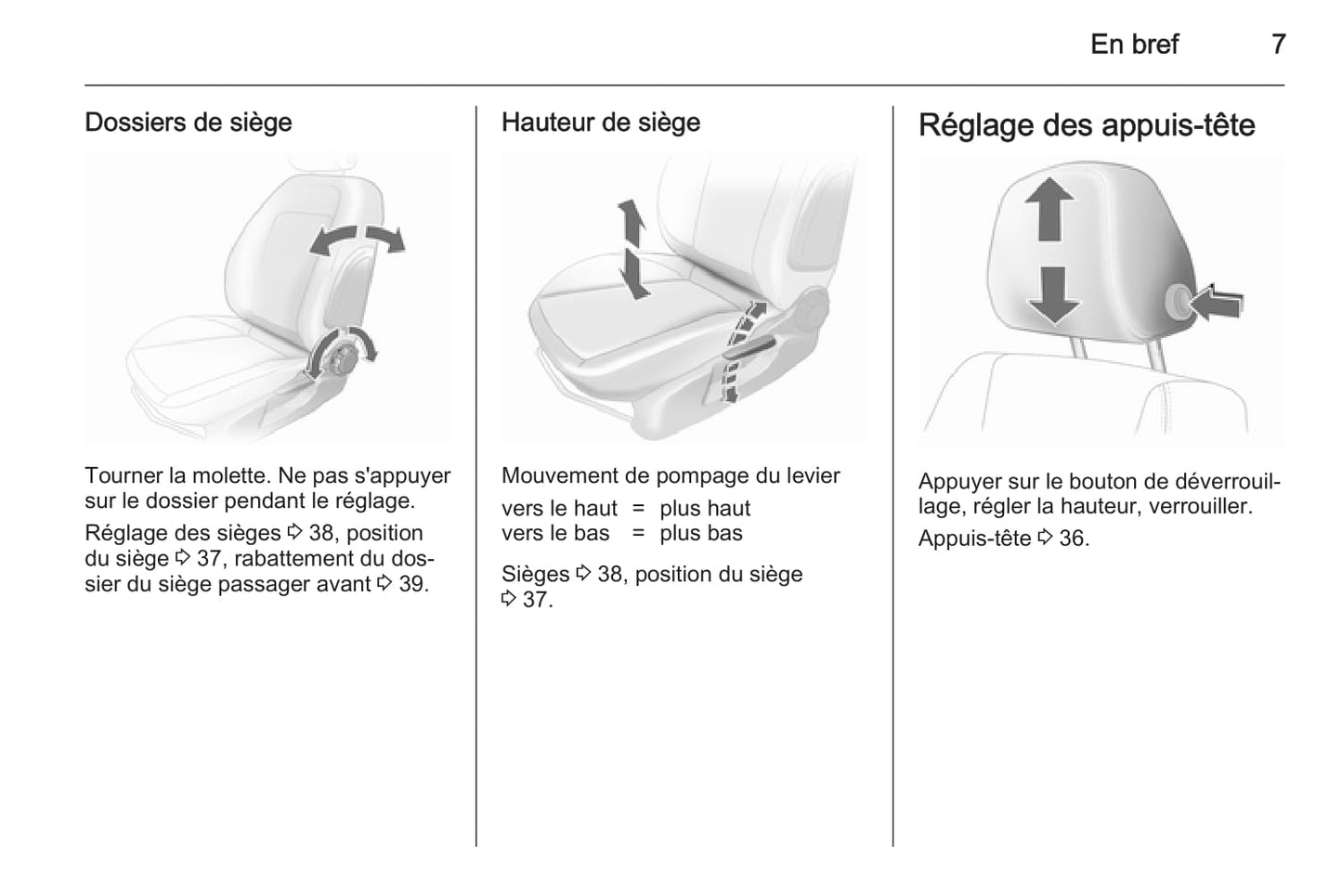 En bref 7

Dossiers de siège

Tourner la molette. Ne pas s'appuyer sur le dossier pendant le réglage.

Réglage des sièges ⇨ 38, position du siège ⇨ 37, rabattement du dossier du siège passager avant ⇨ 39.

Hauteur de siège

Mouvement de pompage du levier

vers le haut = plus haut
vers le bas = plus bas

Sièges ⇨ 38, position du siège ⇨ 37.

Réglage des appuis-tête

Appuyer sur le bouton de déverrouillage, régler la hauteur, verrouiller.

Appuis-tête ⇨ 36.