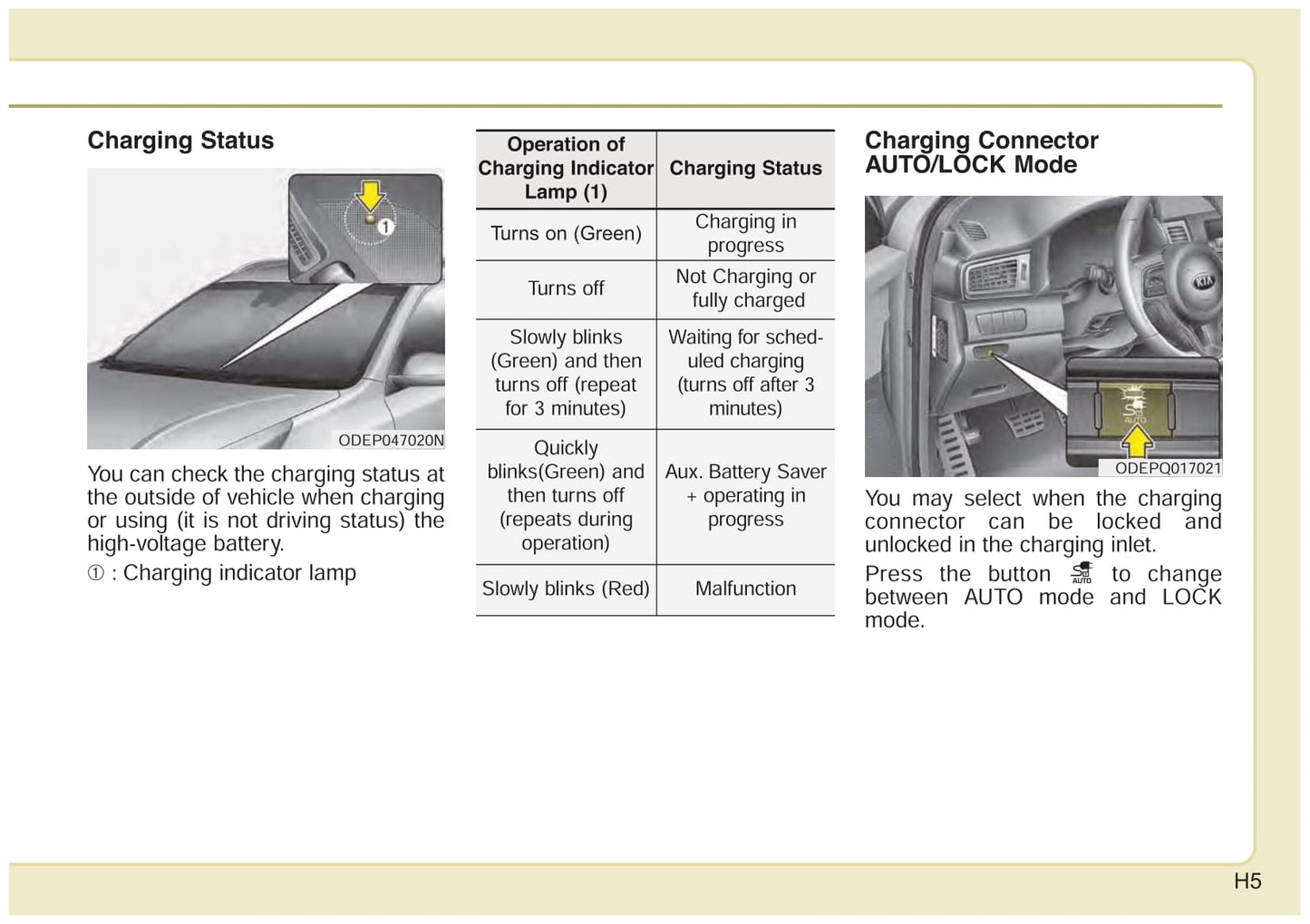 Charging Status

1

ODEP047020N

You can check the charging status at the outside of vehicle when charging or using (it is not driving status) the high-voltage battery.

① : Charging indicator lamp

| Operation of Charging Indicator Lamp (1) | Charging Status |
|---|---|
| Turns on (Green) | Charging in progress |
| Turns off | Not Charging or fully charged |
| Slowly blinks (Green) and then turns off (repeat for 3 minutes) | Waiting for scheduled charging (turns off after 3 minutes) |
| Quickly blinks(Green) and then turns off (repeats during operation) | Aux. Battery Saver + operating in progress |
| Slowly blinks (Red) | Malfunction |

Charging Connector AUTO/LOCK Mode

AUTO

ODEPQ017021

You may select when the charging connector can be locked and unlocked in the charging inlet.

Press the button AUTO to change between AUTO mode and LOCK mode.

H5