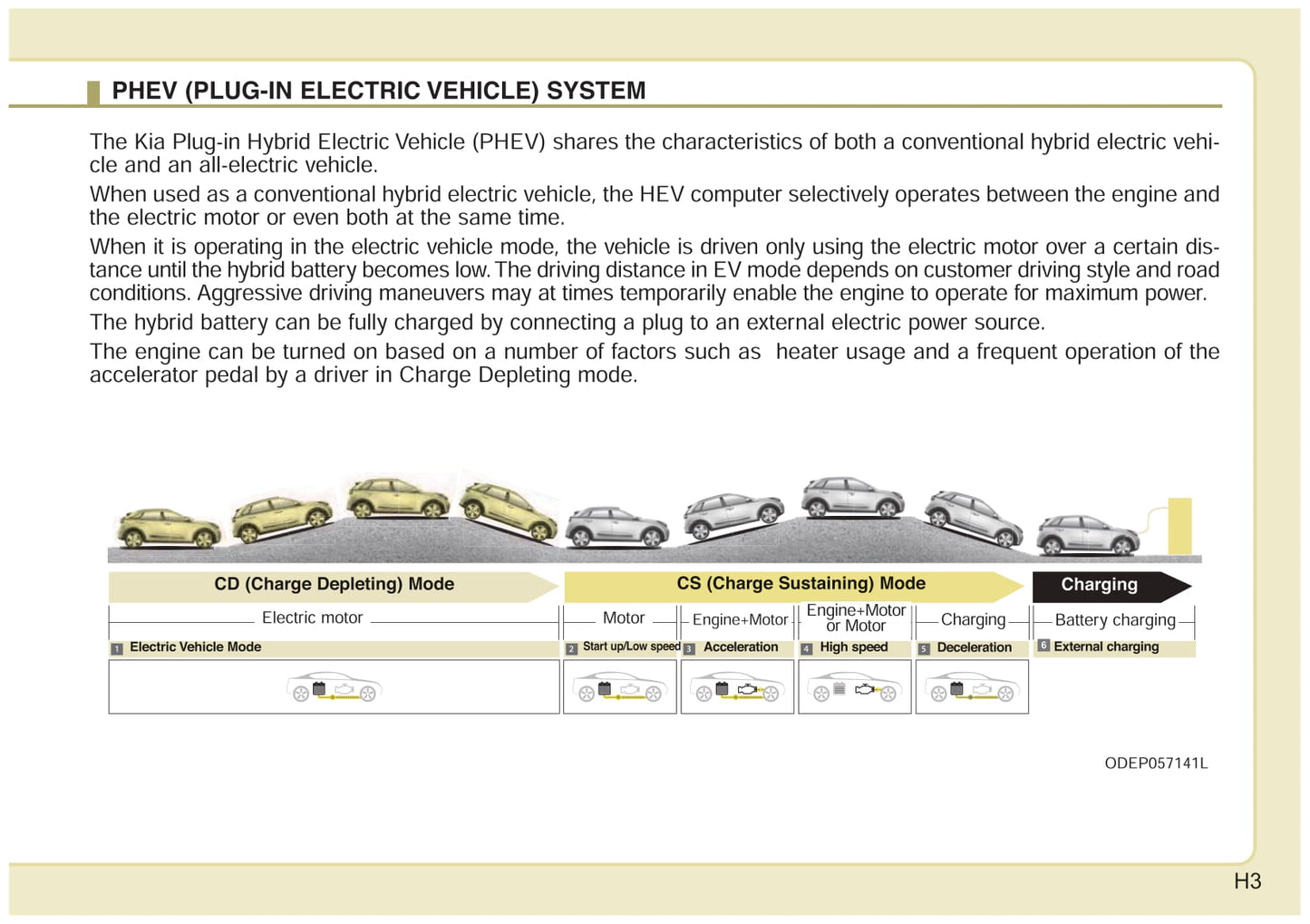 PHEV (PLUG-IN ELECTRIC VEHICLE) SYSTEM

The Kia Plug-in Hybrid Electric Vehicle (PHEV) shares the characteristics of both a conventional hybrid electric vehicle and an all-electric vehicle.

When used as a conventional hybrid electric vehicle, the HEV computer selectively operates between the engine and the electric motor or even both at the same time.

When it is operating in the electric vehicle mode, the vehicle is driven only using the electric motor over a certain distance until the hybrid battery becomes low. The driving distance in EV mode depends on customer driving style and road conditions. Aggressive driving maneuvers may at times temporarily enable the engine to operate for maximum power.

The hybrid battery can be fully charged by connecting a plug to an external electric power source.

The engine can be turned on based on a number of factors such as heater usage and a frequent operation of the accelerator pedal by a driver in Charge Depleting mode.

CD (Charge Depleting) Mode
CS (Charge Sustaining) Mode
Charging

Electric motor
Motor
Engine+Motor
Engine+Motor or Motor
Charging
Battery charging

1 Electric Vehicle Mode
2 Start up/Low speed
3 Acceleration
4 High speed
5 Deceleration
6 External charging

ODEP057141L

H3