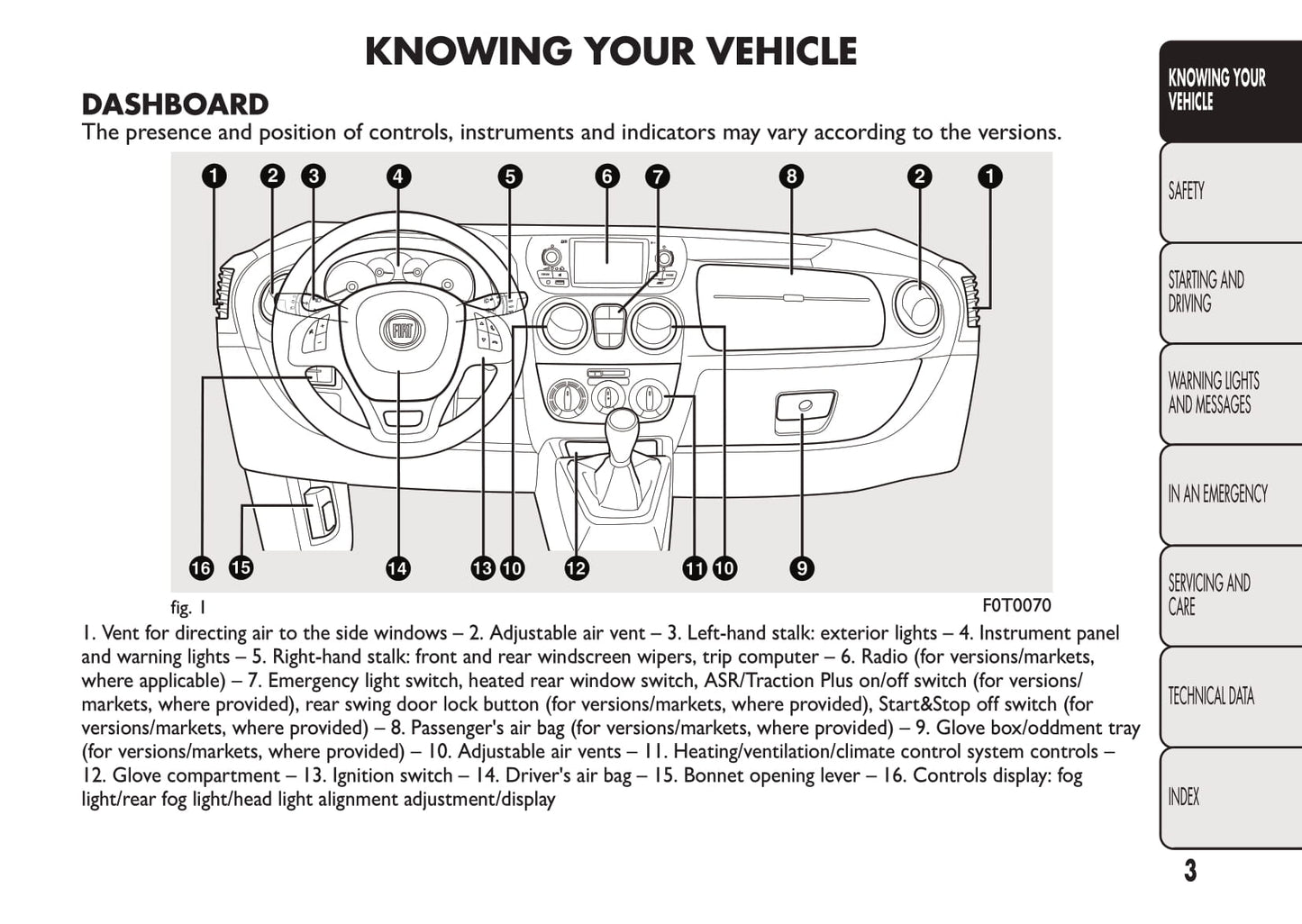 KNOWING YOUR VEHICLE

DASHBOARD

The presence and position of controls, instruments and indicators may vary according to the versions.

1 2 3 4 5 6 7 8 2 1

FIAT

16 15 14 13 10 12 11 10 9

fig. 1

F0T0070

1. Vent for directing air to the side windows – 2. Adjustable air vent – 3. Left-hand stalk: exterior lights – 4. Instrument panel and warning lights – 5. Right-hand stalk: front and rear windscreen wipers, trip computer – 6. Radio (for versions/markets, where applicable) – 7. Emergency light switch, heated rear window switch, ASR/Traction Plus on/off switch (for versions/markets, where provided), rear swing door lock button (for versions/markets, where provided), Start&Stop off switch (for versions/markets, where provided) – 8. Passenger's air bag (for versions/markets, where provided) – 9. Glove box/oddment tray (for versions/markets, where provided) – 10. Adjustable air vents – 11. Heating/ventilation/climate control system controls – 12. Glove compartment – 13. Ignition switch – 14. Driver's air bag – 15. Bonnet opening lever – 16. Controls display: fog light/rear fog light/head light alignment adjustment/display

KNOWING YOUR VEHICLE

SAFETY

STARTING AND DRIVING

WARNING LIGHTS AND MESSAGES

IN AN EMERGENCY

SERVICING AND CARE

TECHNICAL DATA

INDEX

3