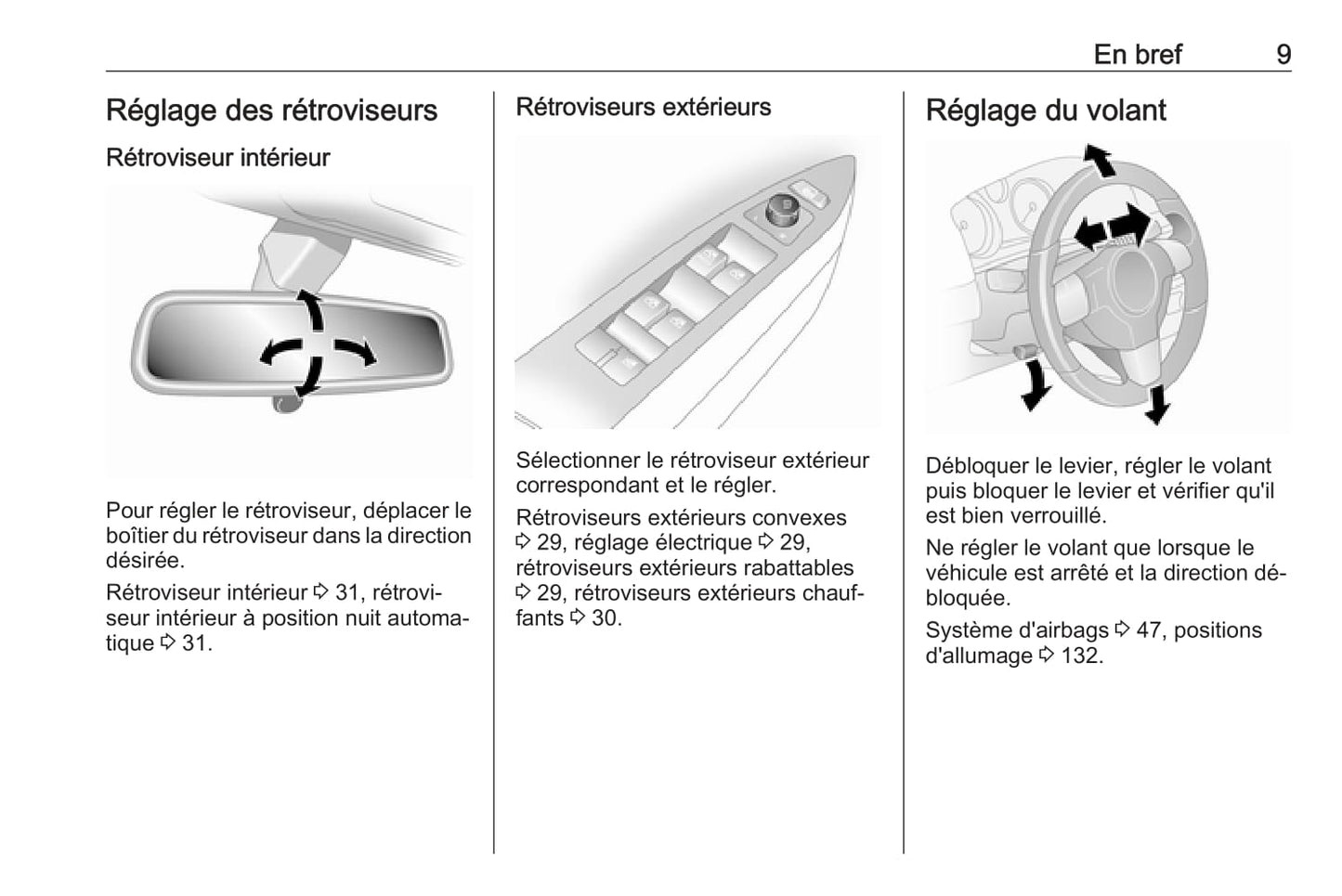 En bref 9

Réglage des rétroviseurs

Rétroviseur intérieur

Pour régler le rétroviseur, déplacer le boîtier du rétroviseur dans la direction désirée.

Rétroviseur intérieur ⇨ 31, rétroviseur intérieur à position nuit automatique ⇨ 31.

Rétroviseurs extérieurs

Sélectionner le rétroviseur extérieur correspondant et le régler.

Rétroviseurs extérieurs convexes ⇨ 29, réglage électrique ⇨ 29, rétroviseurs extérieurs rabattables ⇨ 29, rétroviseurs extérieurs chauffants ⇨ 30.

Réglage du volant

Débloquer le levier, régler le volant puis bloquer le levier et vérifier qu'il est bien verrouillé.

Ne régler le volant que lorsque le véhicule est arrêté et la direction débloquée.

Système d'airbags ⇨ 47, positions d'allumage ⇨ 132.