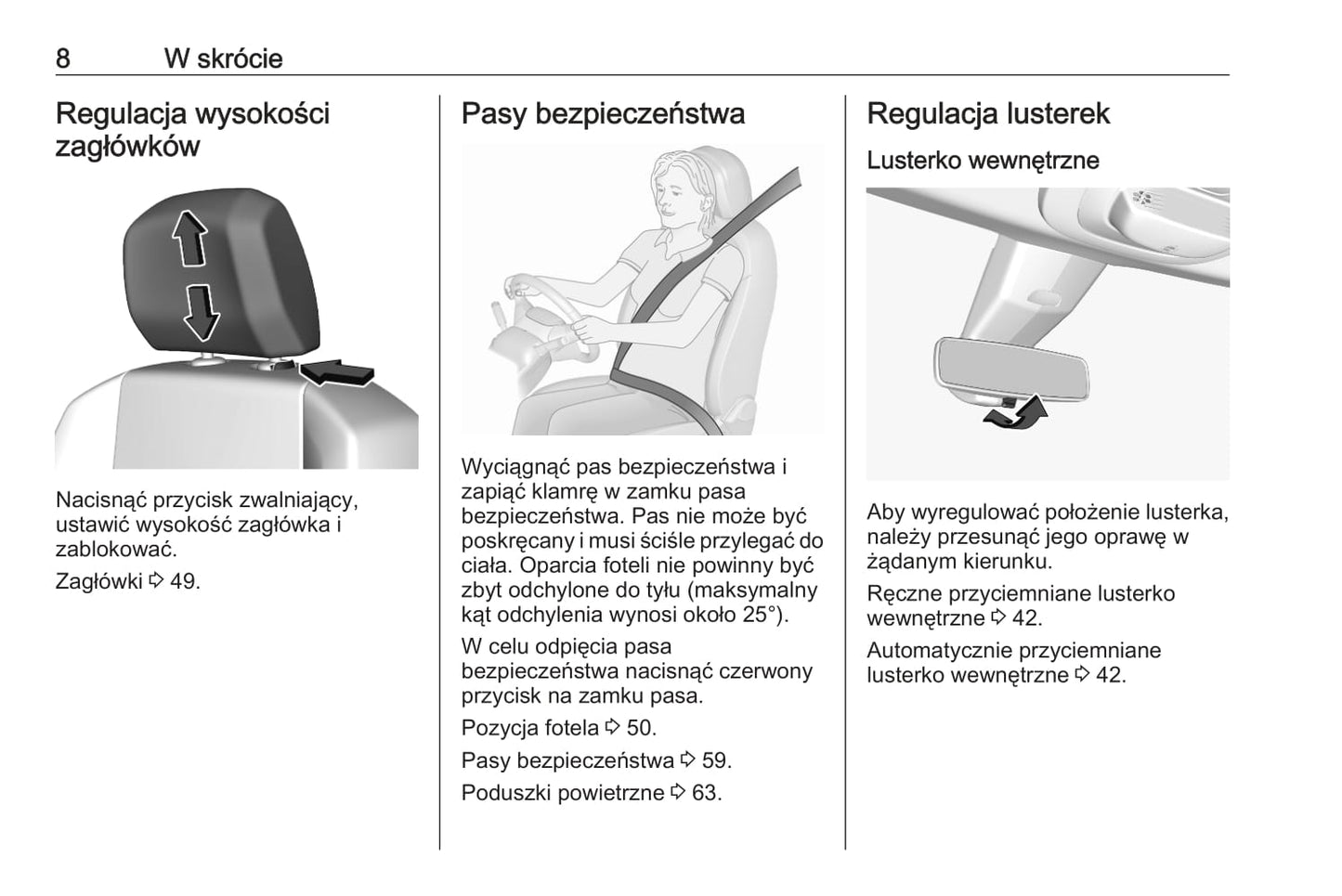 8 W skrócie

Regulacja wysokości zagłówków

Nacisnąć przycisk zwalniający, ustawić wysokość zagłówka i zablokować.

Zagłówki ⇨ 49.

Pasy bezpieczeństwa

Wyciągnąć pas bezpieczeństwa i zapiąć klamrę w zamku pasa bezpieczeństwa. Pas nie może być poskręcany i musi ściśle przylegać do ciała. Oparcia foteli nie powinny być zbyt odchylone do tyłu (maksymalny kąt odchylenia wynosi około 25°).

W celu odpięcia pasa bezpieczeństwa nacisnąć czerwony przycisk na zamku pasa.

Pozycja fotela ⇨ 50.

Pasy bezpieczeństwa ⇨ 59.

Poduszki powietrzne ⇨ 63.

Regulacja lusterek

Lusterko wewnętrzne

Aby wyregulować położenie lusterka, należy przesunąć jego oprawę w żądanym kierunku.

Ręczne przyciemniane lusterko wewnętrzne ⇨ 42.

Automatycznie przyciemniane lusterko wewnętrzne ⇨ 42.