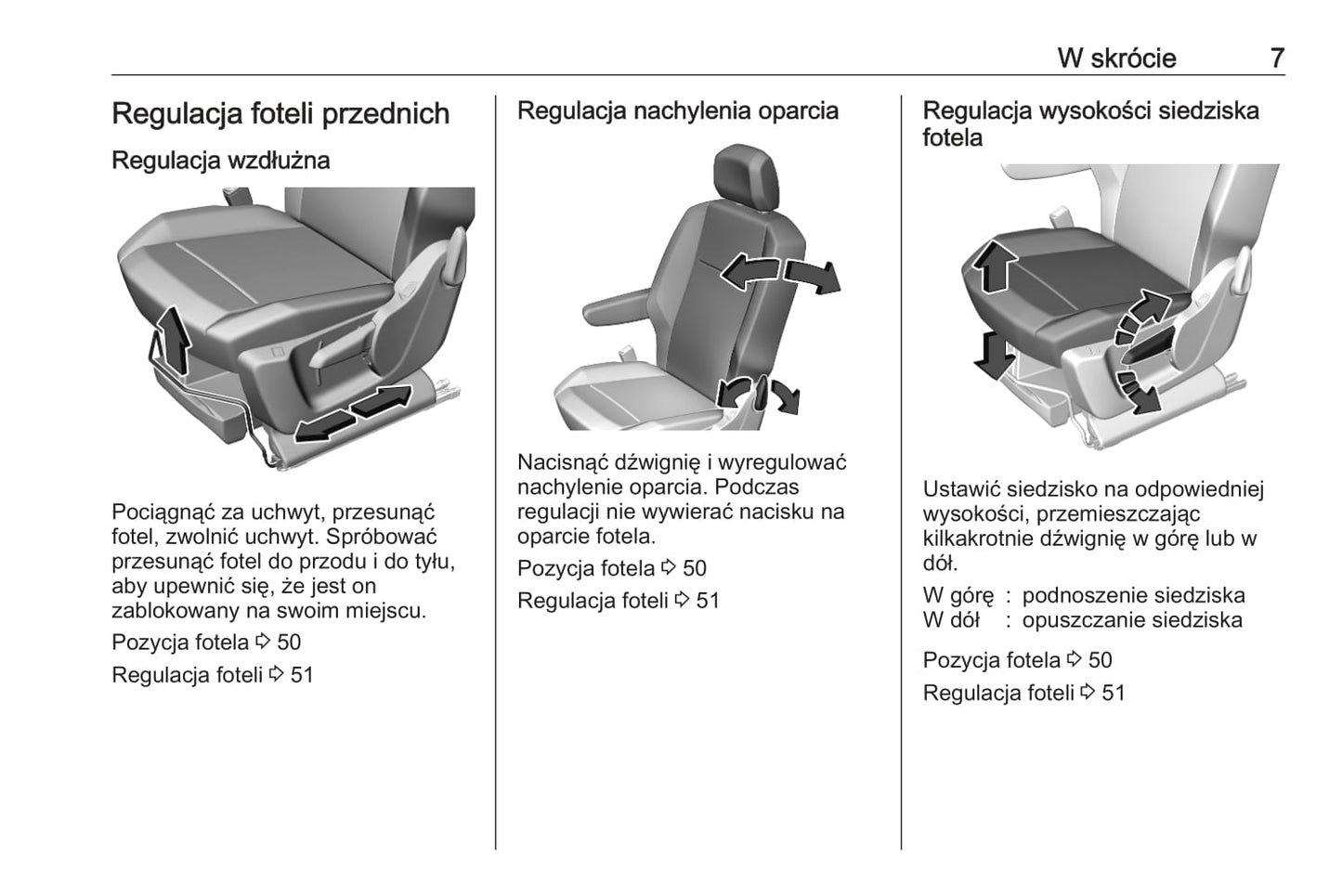 W skrócie 7

Regulacja foteli przednich

Regulacja wzdłużna

Pociągnąć za uchwyt, przesunąć fotel, zwolnić uchwyt. Spróbować przesunąć fotel do przodu i do tyłu, aby upewnić się, że jest on zablokowany na swoim miejscu.

Pozycja fotela ⇨ 50

Regulacja foteli ⇨ 51

Regulacja nachylenia oparcia

Nacisnąć dźwignię i wyregulować nachylenie oparcia. Podczas regulacji nie wywierać nacisku na oparcie fotela.

Pozycja fotela ⇨ 50

Regulacja foteli ⇨ 51

Regulacja wysokości siedziska fotela

Ustawić siedzisko na odpowiedniej wysokości, przemieszczając kilkakrotnie dźwignię w górę lub w dół.

W górę : podnoszenie siedziska
W dół : opuszczanie siedziska

Pozycja fotela ⇨ 50

Regulacja foteli ⇨ 51