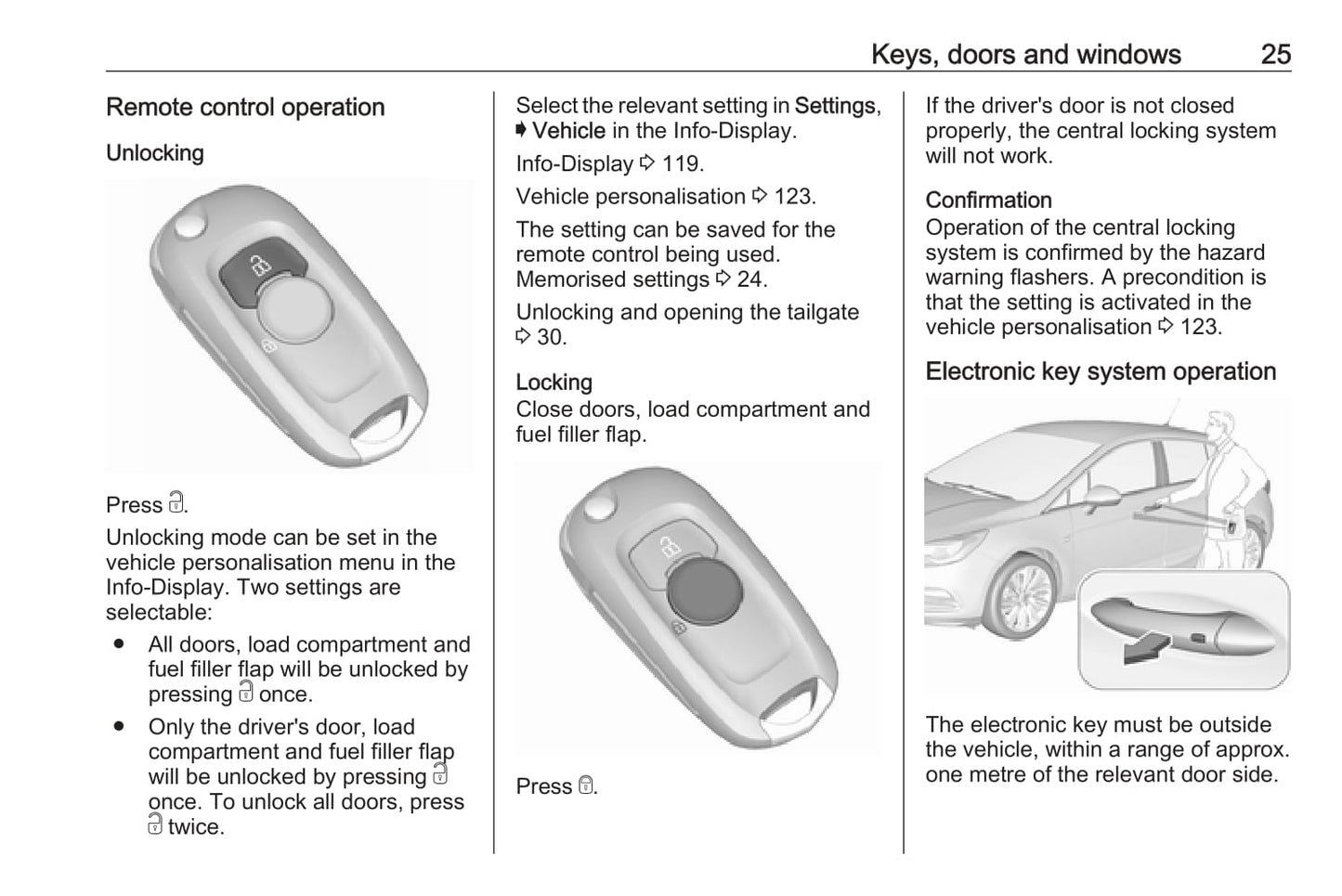 Keys, doors and windows 25

Remote control operation

Unlocking

Press 🔓.

Unlocking mode can be set in the vehicle personalisation menu in the Info-Display. Two settings are selectable:

● All doors, load compartment and fuel filler flap will be unlocked by pressing 🔓 once.

● Only the driver's door, load compartment and fuel filler flap will be unlocked by pressing 🔓 once. To unlock all doors, press 🔓 twice.

Select the relevant setting in Settings, ➧ Vehicle in the Info-Display.

Info-Display ⇨ 119.

Vehicle personalisation ⇨ 123.

The setting can be saved for the remote control being used. Memorised settings ⇨ 24.

Unlocking and opening the tailgate ⇨ 30.

Locking
Close doors, load compartment and fuel filler flap.

Press 🔒.

If the driver's door is not closed properly, the central locking system will not work.

Confirmation
Operation of the central locking system is confirmed by the hazard warning flashers. A precondition is that the setting is activated in the vehicle personalisation ⇨ 123.

Electronic key system operation

The electronic key must be outside the vehicle, within a range of approx. one metre of the relevant door side.