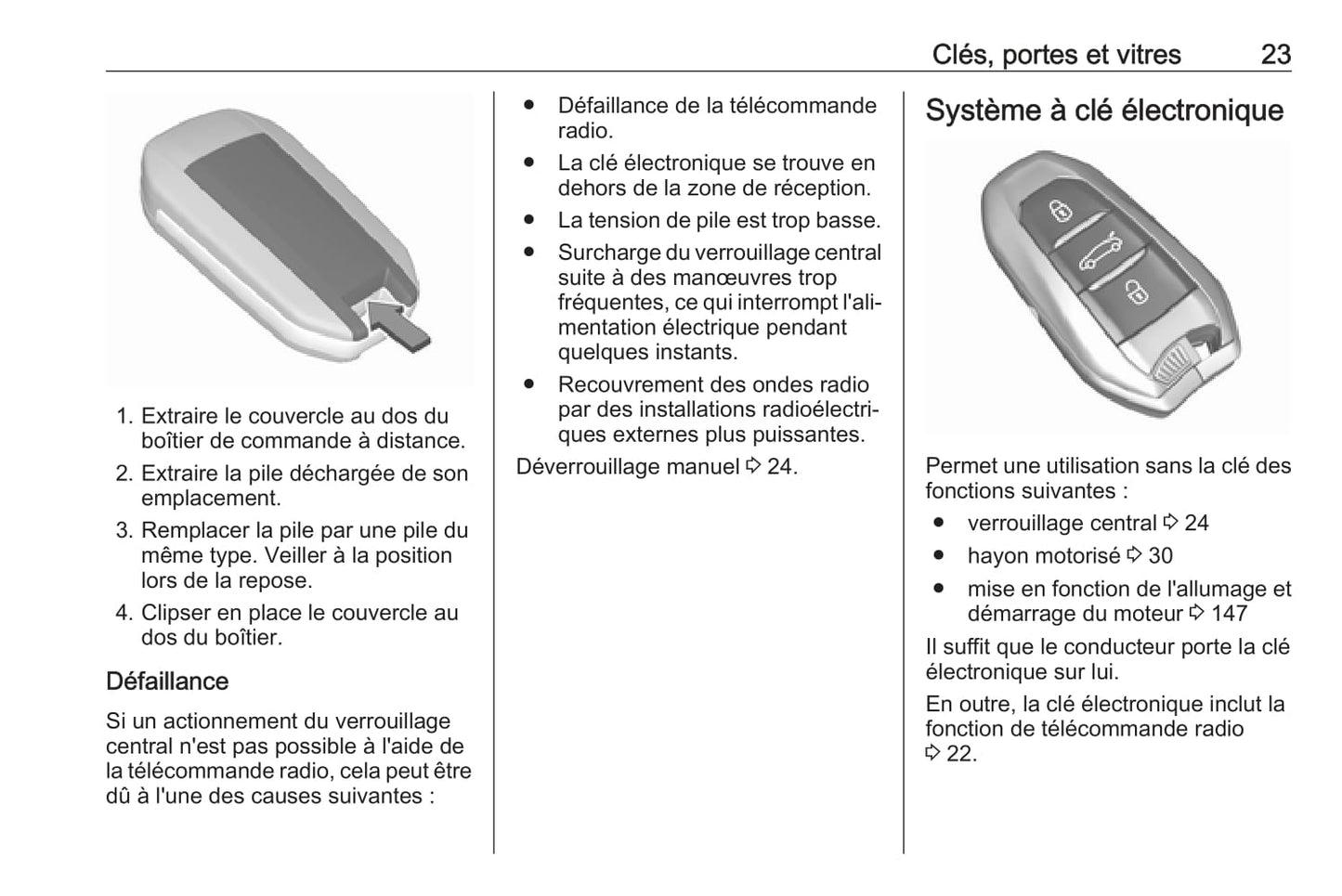 Clés, portes et vitres 23

1. Extraire le couvercle au dos du boîtier de commande à distance.
2. Extraire la pile déchargée de son emplacement.
3. Remplacer la pile par une pile du même type. Veiller à la position lors de la repose.
4. Clipser en place le couvercle au dos du boîtier.

Défaillance

Si un actionnement du verrouillage central n'est pas possible à l'aide de la télécommande radio, cela peut être dû à l'une des causes suivantes :

● Défaillance de la télécommande radio.
● La clé électronique se trouve en dehors de la zone de réception.
● La tension de pile est trop basse.
● Surcharge du verrouillage central suite à des manœuvres trop fréquentes, ce qui interrompt l'alimentation électrique pendant quelques instants.
● Recouvrement des ondes radio par des installations radioélectriques externes plus puissantes.

Déverrouillage manuel ⇨ 24.

Système à clé électronique

Permet une utilisation sans la clé des fonctions suivantes :

● verrouillage central ⇨ 24
● hayon motorisé ⇨ 30
● mise en fonction de l'allumage et démarrage du moteur ⇨ 147

Il suffit que le conducteur porte la clé électronique sur lui.

En outre, la clé électronique inclut la fonction de télécommande radio ⇨ 22.