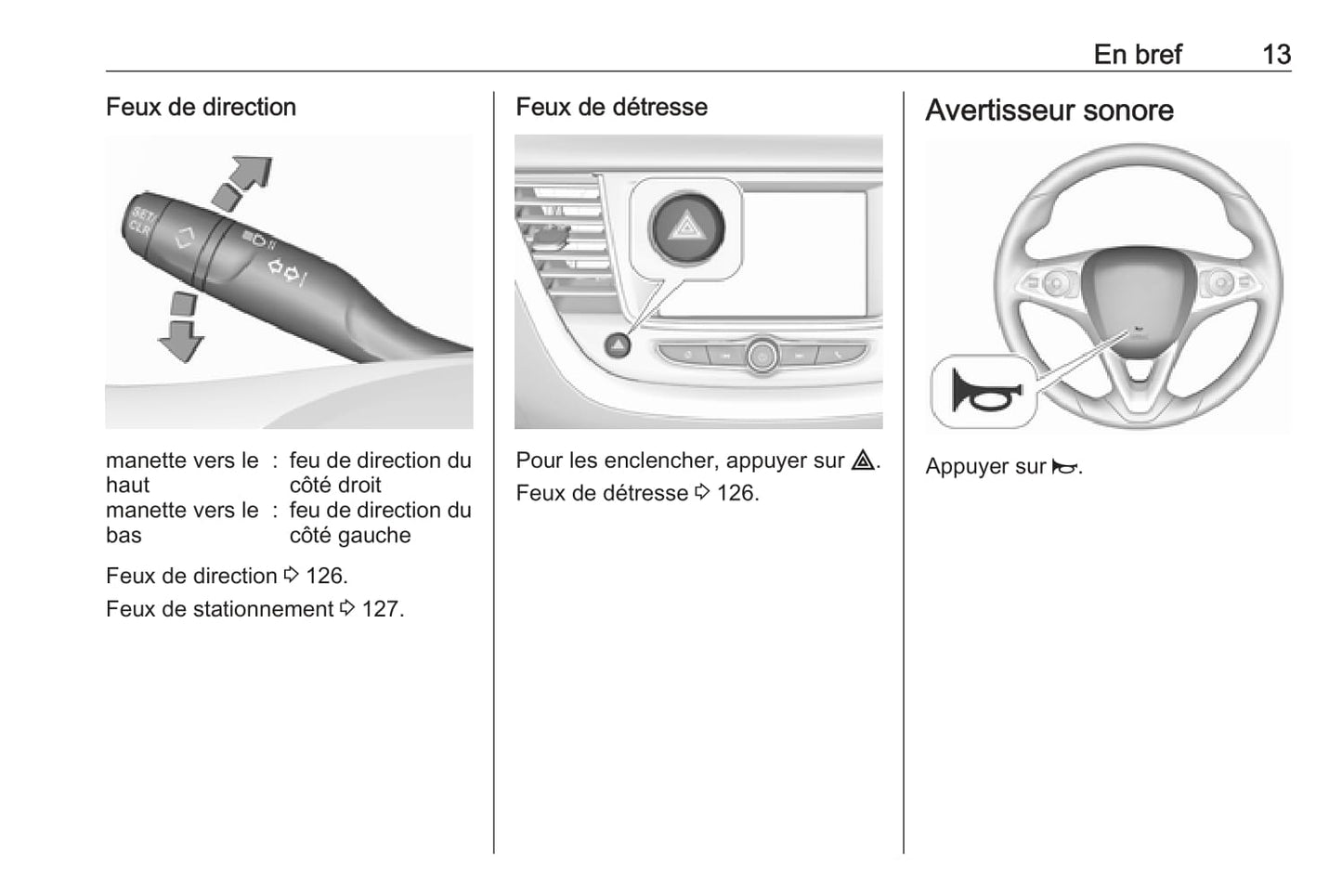 En bref 13

Feux de direction

SET/
CLR

manette vers le haut : feu de direction du côté droit
manette vers le bas : feu de direction du côté gauche

Feux de direction ⇨ 126.

Feux de stationnement ⇨ 127.

Feux de détresse

Pour les enclencher, appuyer sur ⚠.

Feux de détresse ⇨ 126.

Avertisseur sonore

Appuyer sur 📯.