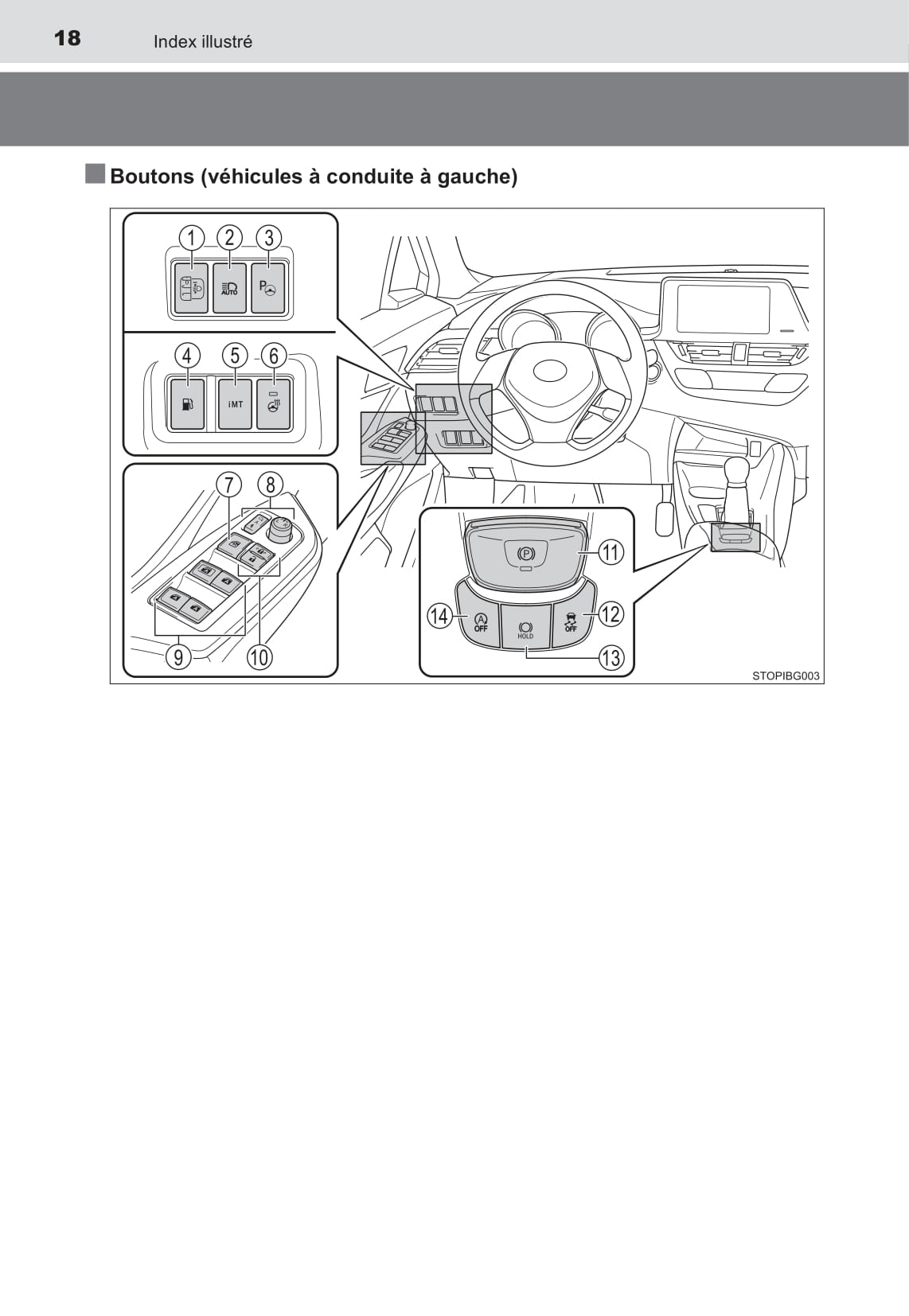 18 Index illustré

Boutons (véhicules à conduite à gauche)

1 2 3
AUTO P
4 5 6
iMT
7 8
9 10
P 11
14 A OFF HOLD OFF 12
13
STOPIBG003