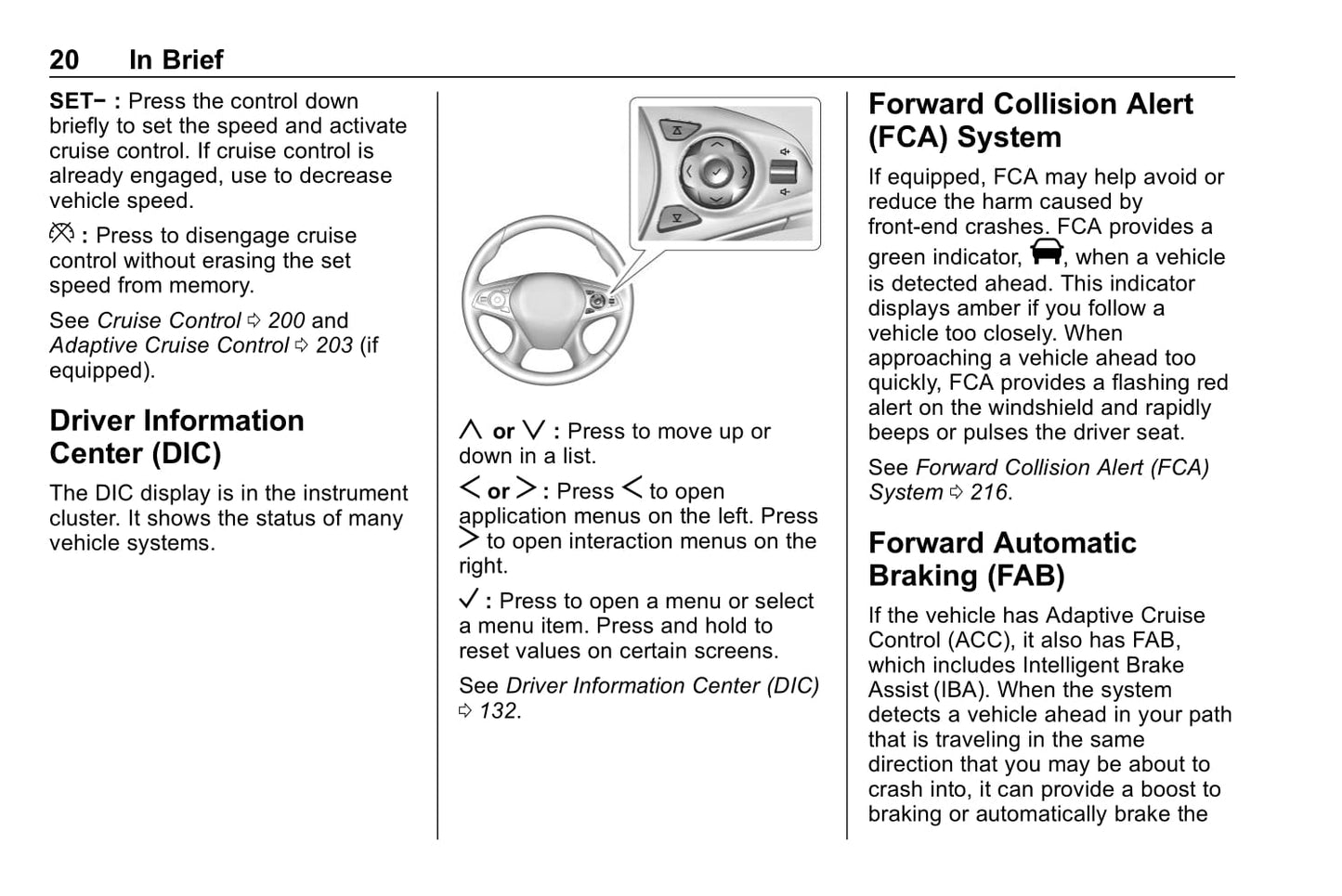 20 In Brief

SET− : Press the control down briefly to set the speed and activate cruise control. If cruise control is already engaged, use to decrease vehicle speed.

: Press to disengage cruise control without erasing the set speed from memory.

See Cruise Control ⇨ 200 and Adaptive Cruise Control ⇨ 203 (if equipped).

Driver Information Center (DIC)

The DIC display is in the instrument cluster. It shows the status of many vehicle systems.

∧ or ∨ : Press to move up or down in a list.

< or > : Press < to open application menus on the left. Press > to open interaction menus on the right.

✓ : Press to open a menu or select a menu item. Press and hold to reset values on certain screens.

See Driver Information Center (DIC) ⇨ 132.

Forward Collision Alert (FCA) System

If equipped, FCA may help avoid or reduce the harm caused by front-end crashes. FCA provides a green indicator, , when a vehicle is detected ahead. This indicator displays amber if you follow a vehicle too closely. When approaching a vehicle ahead too quickly, FCA provides a flashing red alert on the windshield and rapidly beeps or pulses the driver seat.

See Forward Collision Alert (FCA) System ⇨ 216.

Forward Automatic Braking (FAB)

If the vehicle has Adaptive Cruise Control (ACC), it also has FAB, which includes Intelligent Brake Assist (IBA). When the system detects a vehicle ahead in your path that is traveling in the same direction that you may be about to crash into, it can provide a boost to braking or automatically brake the