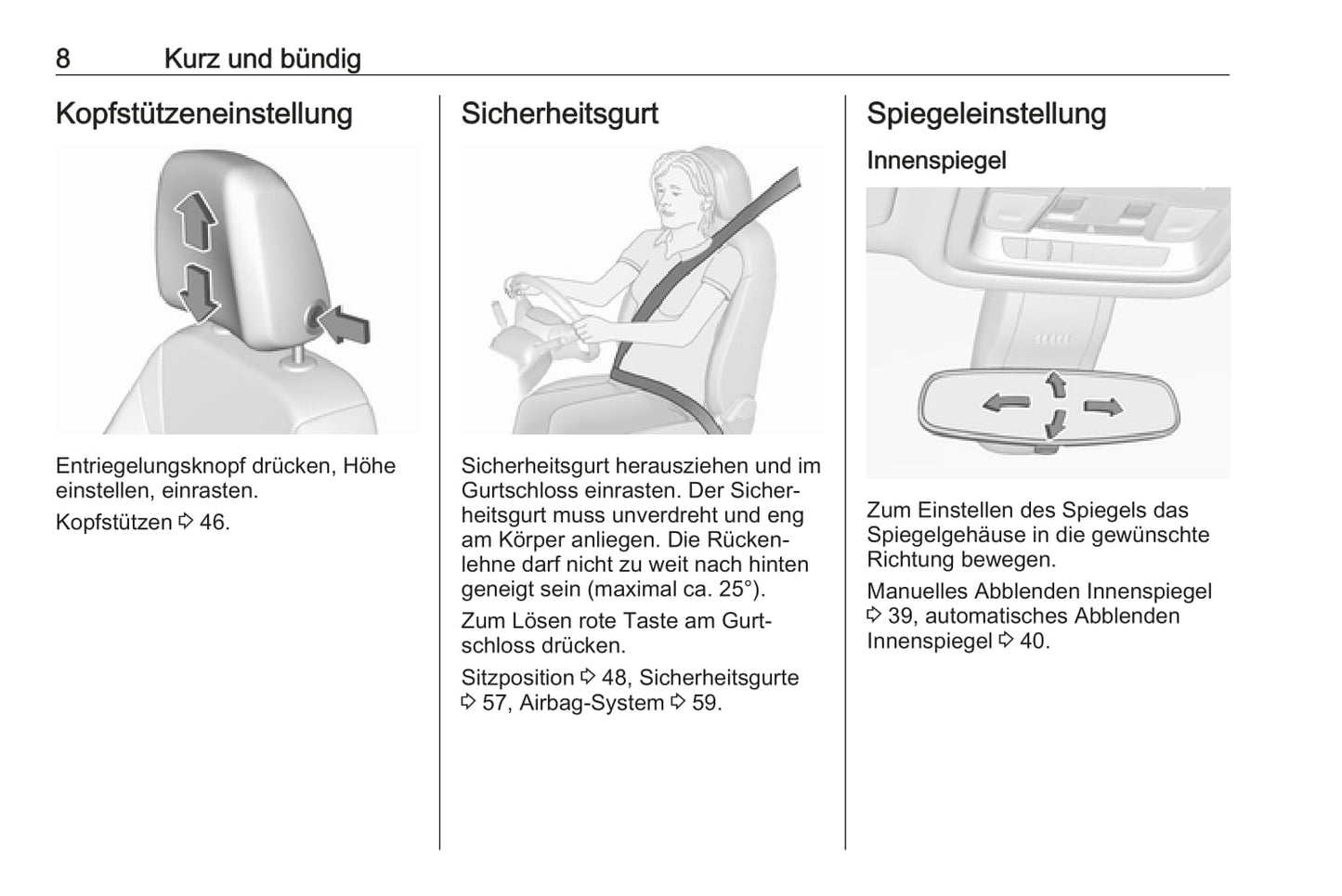 8 Kurz und bündig

Kopfstützeneinstellung

Entriegelungsknopf drücken, Höhe einstellen, einrasten.

Kopfstützen ⇨ 46.

Sicherheitsgurt

Sicherheitsgurt herausziehen und im Gurtschloss einrasten. Der Sicherheitsgurt muss unverdreht und eng am Körper anliegen. Die Rückenlehne darf nicht zu weit nach hinten geneigt sein (maximal ca. 25°).

Zum Lösen rote Taste am Gurtschloss drücken.

Sitzposition ⇨ 48, Sicherheitsgurte ⇨ 57, Airbag-System ⇨ 59.

Spiegeleinstellung

Innenspiegel

Zum Einstellen des Spiegels das Spiegelgehäuse in die gewünschte Richtung bewegen.

Manuelles Abblenden Innenspiegel ⇨ 39, automatisches Abblenden Innenspiegel ⇨ 40.