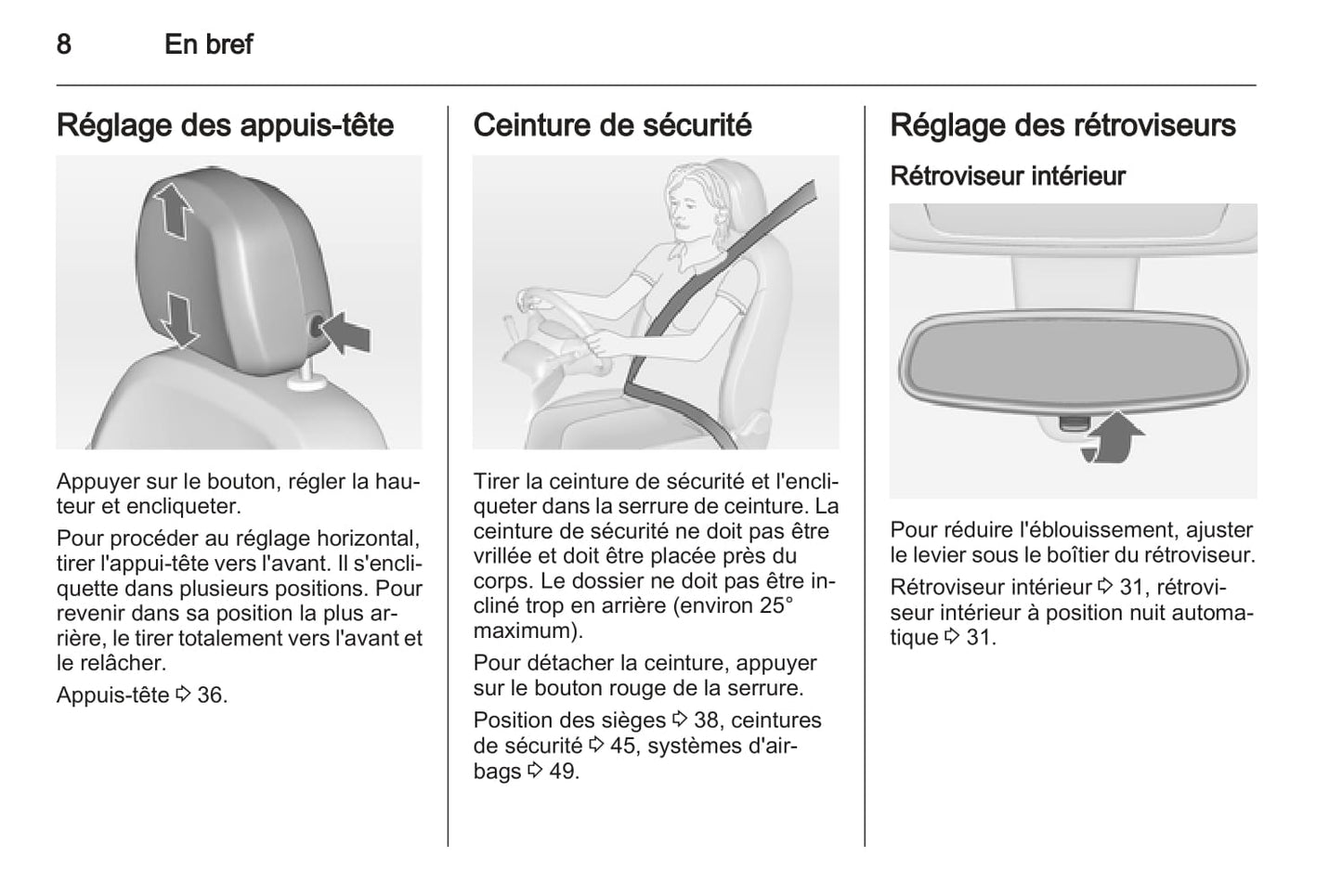 8 En bref

Réglage des appuis-tête

Appuyer sur le bouton, régler la hauteur et encliqueter.

Pour procéder au réglage horizontal, tirer l'appui-tête vers l'avant. Il s'encliquette dans plusieurs positions. Pour revenir dans sa position la plus arrière, le tirer totalement vers l'avant et le relâcher.

Appuis-tête ⇨ 36.

Ceinture de sécurité

Tirer la ceinture de sécurité et l'encliqueter dans la serrure de ceinture. La ceinture de sécurité ne doit pas être vrillée et doit être placée près du corps. Le dossier ne doit pas être incliné trop en arrière (environ 25° maximum).

Pour détacher la ceinture, appuyer sur le bouton rouge de la serrure.

Position des sièges ⇨ 38, ceintures de sécurité ⇨ 45, systèmes d'airbags ⇨ 49.

Réglage des rétroviseurs

Rétroviseur intérieur

Pour réduire l'éblouissement, ajuster le levier sous le boîtier du rétroviseur.

Rétroviseur intérieur ⇨ 31, rétroviseur intérieur à position nuit automatique ⇨ 31.