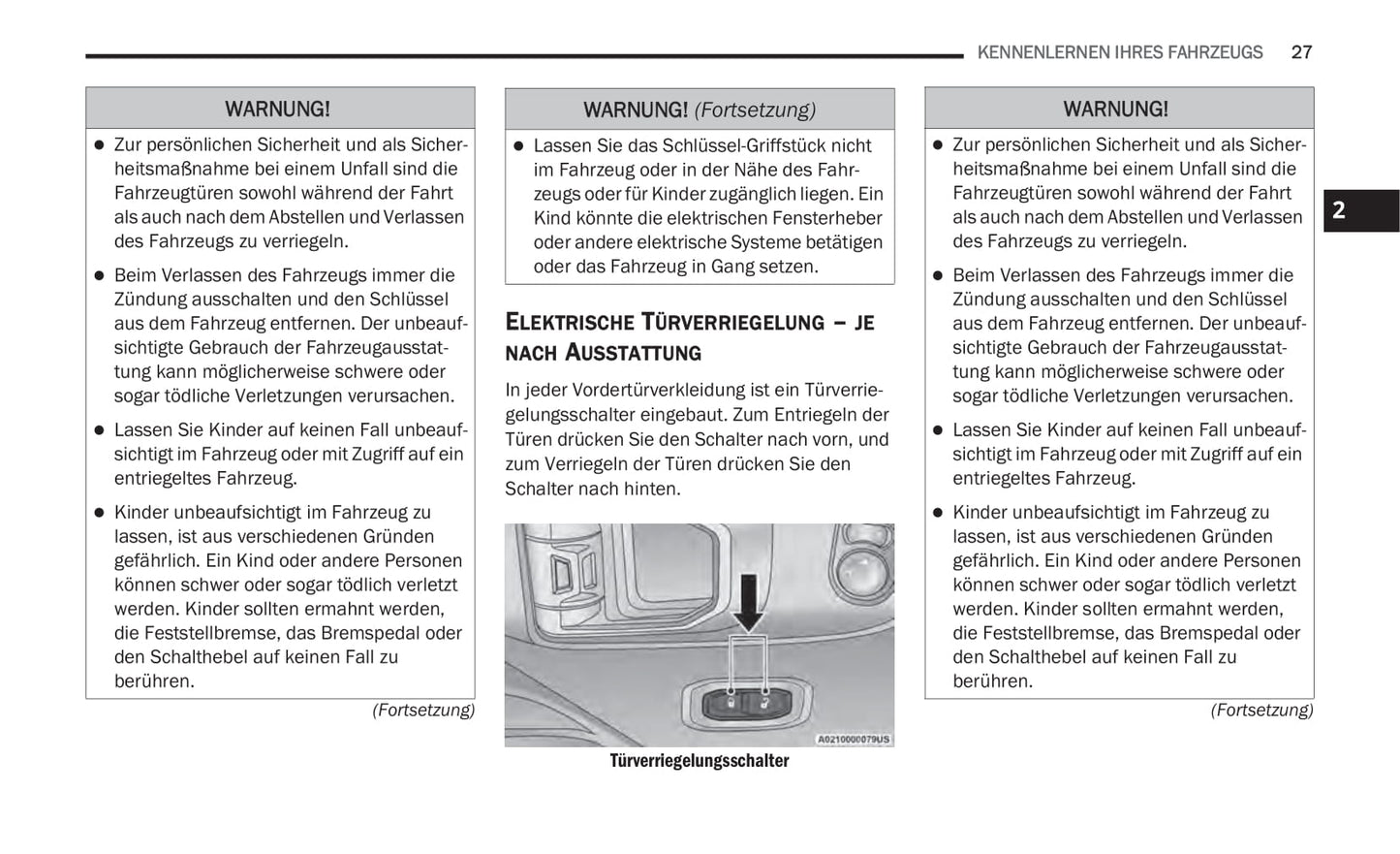 KENNENLERNEN IHRES FAHRZEUGS 27

WARNUNG!

- Zur persönlichen Sicherheit und als Sicherheitsmaßnahme bei einem Unfall sind die Fahrzeugtüren sowohl während der Fahrt als auch nach dem Abstellen und Verlassen des Fahrzeugs zu verriegeln.
- Beim Verlassen des Fahrzeugs immer die Zündung ausschalten und den Schlüssel aus dem Fahrzeug entfernen. Der unbeaufsichtigte Gebrauch der Fahrzeugausstattung kann möglicherweise schwere oder sogar tödliche Verletzungen verursachen.
- Lassen Sie Kinder auf keinen Fall unbeaufsichtigt im Fahrzeug oder mit Zugriff auf ein entriegeltes Fahrzeug.
- Kinder unbeaufsichtigt im Fahrzeug zu lassen, ist aus verschiedenen Gründen gefährlich. Ein Kind oder andere Personen können schwer oder sogar tödlich verletzt werden. Kinder sollten ermahnt werden, die Feststellbremse, das Bremspedal oder den Schalthebel auf keinen Fall zu berühren.

(Fortsetzung)

WARNUNG! (Fortsetzung)

- Lassen Sie das Schlüssel-Griffstück nicht im Fahrzeug oder in der Nähe des Fahrzeugs oder für Kinder zugänglich liegen. Ein Kind könnte die elektrischen Fensterheber oder andere elektrische Systeme betätigen oder das Fahrzeug in Gang setzen.

ELEKTRISCHE TÜRVERRIEGELUNG – JE NACH AUSSTATTUNG

In jeder Vordertürverkleidung ist ein Türverriegelungsschalter eingebaut. Zum Entriegeln der Türen drücken Sie den Schalter nach vorn, und zum Verriegeln der Türen drücken Sie den Schalter nach hinten.

A0210000079US

Türverriegelungsschalter

WARNUNG!

- Zur persönlichen Sicherheit und als Sicherheitsmaßnahme bei einem Unfall sind die Fahrzeugtüren sowohl während der Fahrt als auch nach dem Abstellen und Verlassen des Fahrzeugs zu verriegeln.
- Beim Verlassen des Fahrzeugs immer die Zündung ausschalten und den Schlüssel aus dem Fahrzeug entfernen. Der unbeaufsichtigte Gebrauch der Fahrzeugausstattung kann möglicherweise schwere oder sogar tödliche Verletzungen verursachen.
- Lassen Sie Kinder auf keinen Fall unbeaufsichtigt im Fahrzeug oder mit Zugriff auf ein entriegeltes Fahrzeug.
- Kinder unbeaufsichtigt im Fahrzeug zu lassen, ist aus verschiedenen Gründen gefährlich. Ein Kind oder andere Personen können schwer oder sogar tödlich verletzt werden. Kinder sollten ermahnt werden, die Feststellbremse, das Bremspedal oder den Schalthebel auf keinen Fall zu berühren.

(Fortsetzung)

2