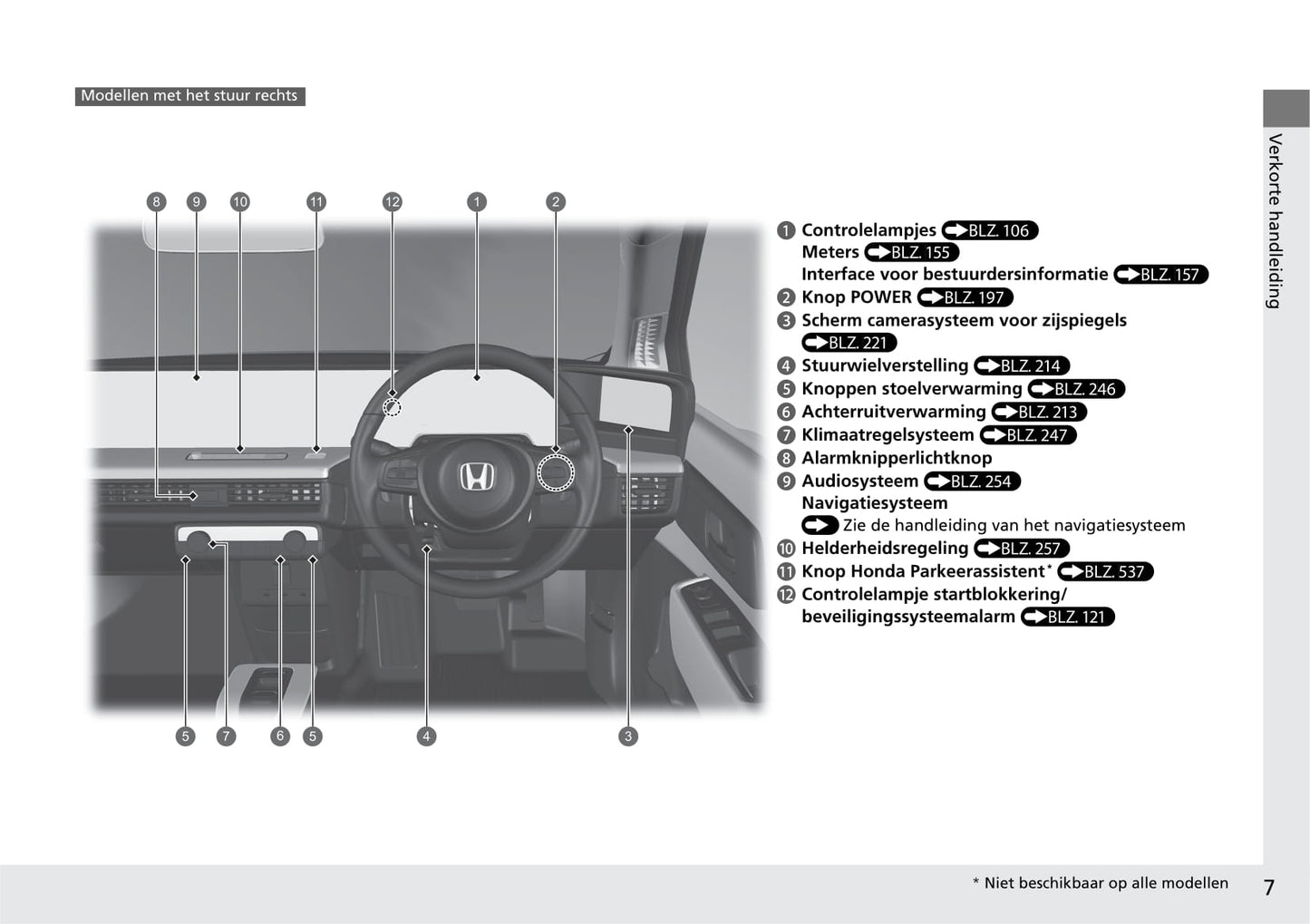 Modellen met het stuur rechts

Verkorte handleiding

8 9 10 11 12 1 2

5 7 6 5 4 3

1 Controlelampjes BLZ. 106
Meters BLZ. 155
Interface voor bestuurdersinformatie BLZ. 157
2 Knop POWER BLZ. 197
3 Scherm camerasysteem voor zijspiegels BLZ. 221
4 Stuurwielverstelling BLZ. 214
5 Knoppen stoelverwarming BLZ. 246
6 Achterruitverwarming BLZ. 213
7 Klimaatregelsysteem BLZ. 247
8 Alarmknipperlichtknop
9 Audiosysteem BLZ. 254
Navigatiesysteem
Zie de handleiding van het navigatiesysteem
10 Helderheidsregeling BLZ. 257
11 Knop Honda Parkeerassistent* BLZ. 537
12 Controlelampje startblokkering/ beveiligingssysteemalarm BLZ. 121

* Niet beschikbaar op alle modellen

7