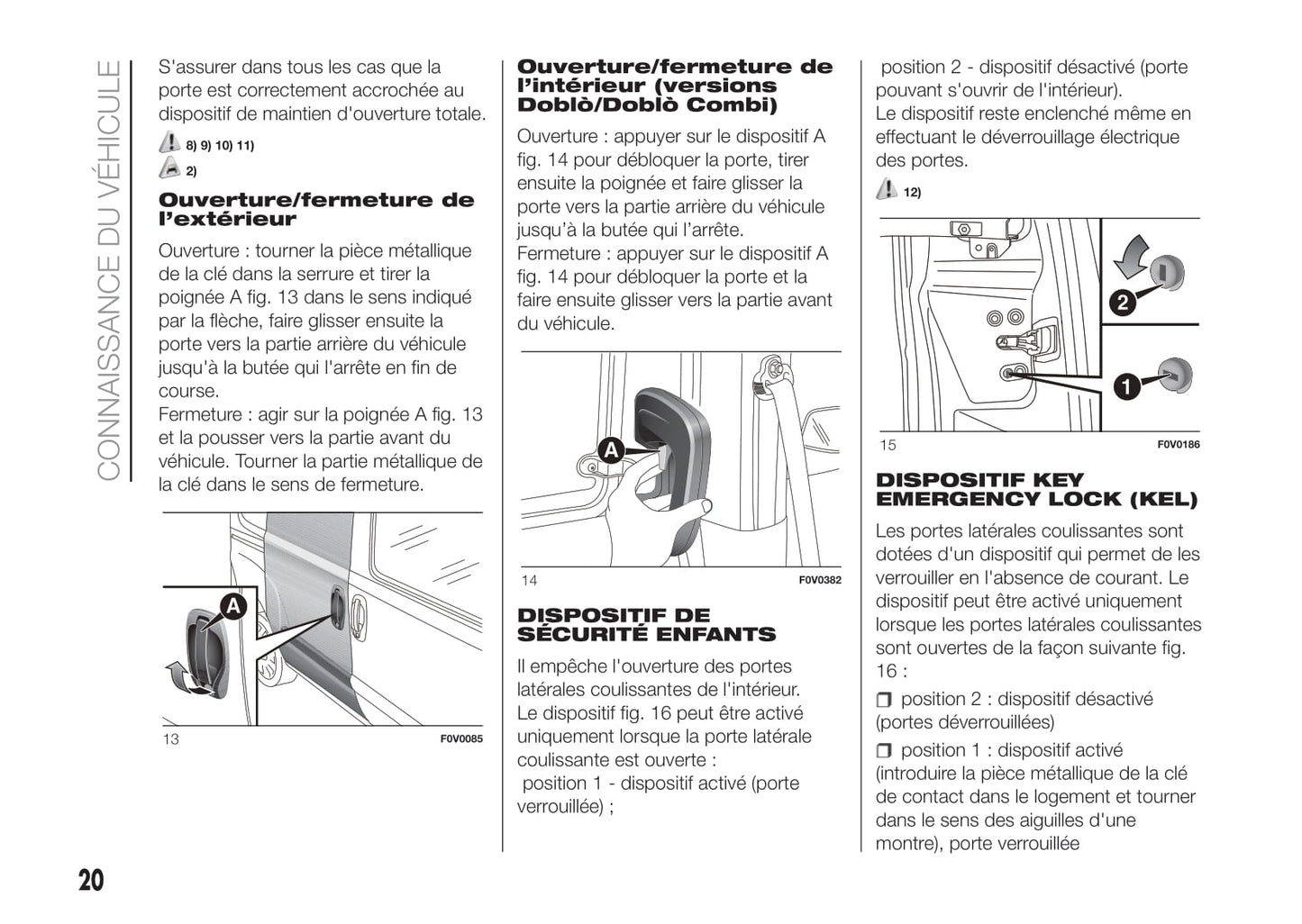 CONNAISSANCE DU VÉHICULE

S'assurer dans tous les cas que la porte est correctement accrochée au dispositif de maintien d'ouverture totale.

8) 9) 10) 11)

2)

Ouverture/fermeture de l'extérieur

Ouverture : tourner la pièce métallique de la clé dans la serrure et tirer la poignée A fig. 13 dans le sens indiqué par la flèche, faire glisser ensuite la porte vers la partie arrière du véhicule jusqu'à la butée qui l'arrête en fin de course.
Fermeture : agir sur la poignée A fig. 13 et la pousser vers la partie avant du véhicule. Tourner la partie métallique de la clé dans le sens de fermeture.

A

13 F0V0085

Ouverture/fermeture de l'intérieur (versions Doblò/Doblò Combi)

Ouverture : appuyer sur le dispositif A fig. 14 pour débloquer la porte, tirer ensuite la poignée et faire glisser la porte vers la partie arrière du véhicule jusqu'à la butée qui l'arrête.
Fermeture : appuyer sur le dispositif A fig. 14 pour débloquer la porte et la faire ensuite glisser vers la partie avant du véhicule.

A

14 F0V0382

DISPOSITIF DE SÉCURITÉ ENFANTS

Il empêche l'ouverture des portes latérales coulissantes de l'intérieur. Le dispositif fig. 16 peut être activé uniquement lorsque la porte latérale coulissante est ouverte :
position 1 - dispositif activé (porte verrouillée) ;
position 2 - dispositif désactivé (porte pouvant s'ouvrir de l'intérieur).
Le dispositif reste enclenché même en effectuant le déverrouillage électrique des portes.

12)

2

1

15 F0V0186

DISPOSITIF KEY EMERGENCY LOCK (KEL)

Les portes latérales coulissantes sont dotées d'un dispositif qui permet de les verrouiller en l'absence de courant. Le dispositif peut être activé uniquement lorsque les portes latérales coulissantes sont ouvertes de la façon suivante fig. 16 :

❒ position 2 : dispositif désactivé (portes déverrouillées)

❒ position 1 : dispositif activé (introduire la pièce métallique de la clé de contact dans le logement et tourner dans le sens des aiguilles d'une montre), porte verrouillée

20