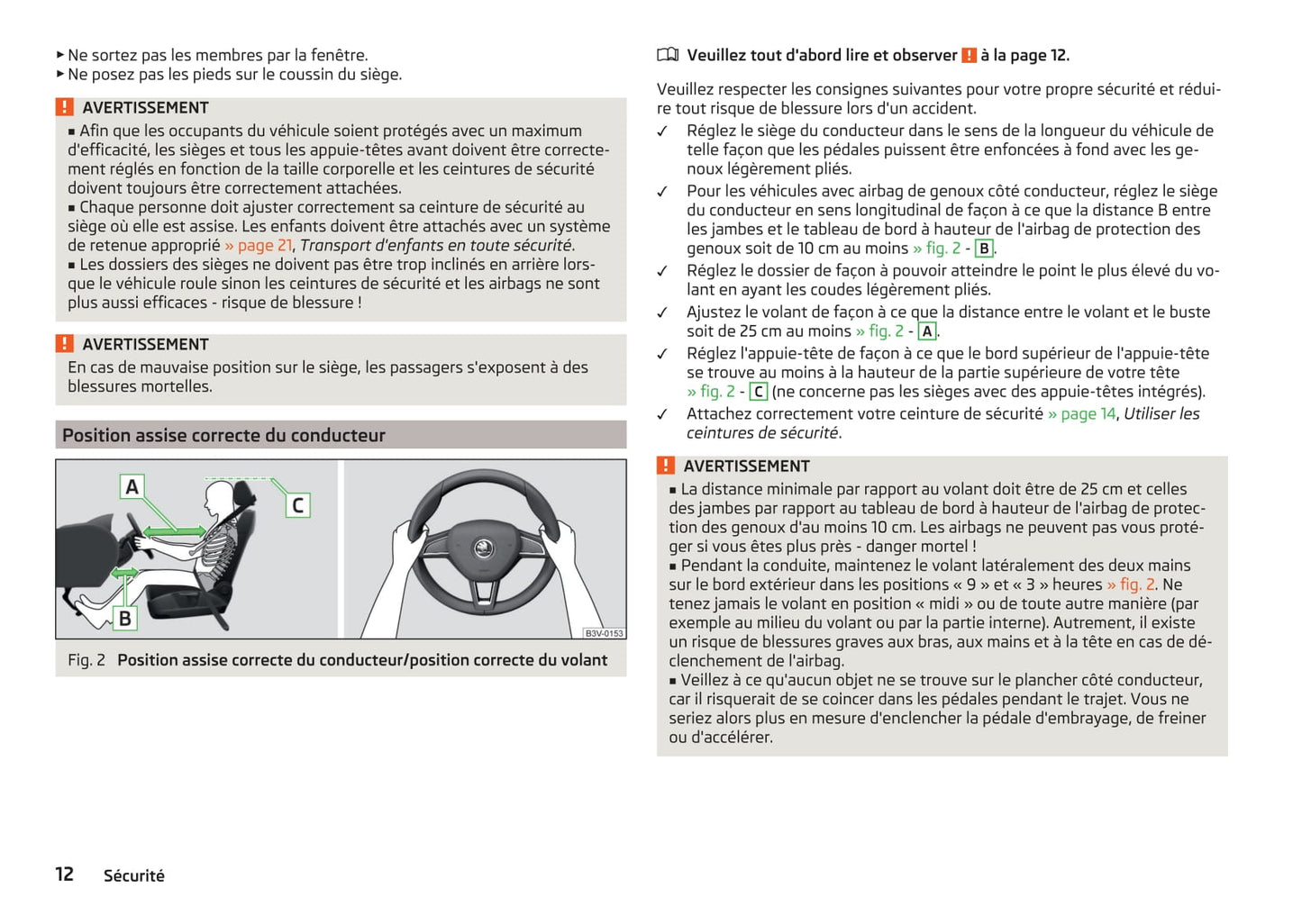 ► Ne sortez pas les membres par la fenêtre.
► Ne posez pas les pieds sur le coussin du siège.

! AVERTISSEMENT
■ Afin que les occupants du véhicule soient protégés avec un maximum d'efficacité, les sièges et tous les appuie-têtes avant doivent être correctement réglés en fonction de la taille corporelle et les ceintures de sécurité doivent toujours être correctement attachées.
■ Chaque personne doit ajuster correctement sa ceinture de sécurité au siège où elle est assise. Les enfants doivent être attachés avec un système de retenue approprié » page 21, Transport d'enfants en toute sécurité.
■ Les dossiers des sièges ne doivent pas être trop inclinés en arrière lorsque le véhicule roule sinon les ceintures de sécurité et les airbags ne sont plus aussi efficaces - risque de blessure !

! AVERTISSEMENT
En cas de mauvaise position sur le siège, les passagers s'exposent à des blessures mortelles.

Position assise correcte du conducteur

A
C
B
B3V-0153

Fig. 2 Position assise correcte du conducteur/position correcte du volant

Veuillez tout d'abord lire et observer ! à la page 12.

Veuillez respecter les consignes suivantes pour votre propre sécurité et réduire tout risque de blessure lors d'un accident.
✓ Réglez le siège du conducteur dans le sens de la longueur du véhicule de telle façon que les pédales puissent être enfoncées à fond avec les genoux légèrement pliés.
✓ Pour les véhicules avec airbag de genoux côté conducteur, réglez le siège du conducteur en sens longitudinal de façon à ce que la distance B entre les jambes et le tableau de bord à hauteur de l'airbag de protection des genoux soit de 10 cm au moins » fig. 2 - B.
✓ Réglez le dossier de façon à pouvoir atteindre le point le plus élevé du volant en ayant les coudes légèrement pliés.
✓ Ajustez le volant de façon à ce que la distance entre le volant et le buste soit de 25 cm au moins » fig. 2 - A.
✓ Réglez l'appuie-tête de façon à ce que le bord supérieur de l'appuie-tête se trouve au moins à la hauteur de la partie supérieure de votre tête » fig. 2 - C (ne concerne pas les sièges avec des appuie-têtes intégrés).
✓ Attachez correctement votre ceinture de sécurité » page 14, Utiliser les ceintures de sécurité.

! AVERTISSEMENT
■ La distance minimale par rapport au volant doit être de 25 cm et celles des jambes par rapport au tableau de bord à hauteur de l'airbag de protection des genoux d'au moins 10 cm. Les airbags ne peuvent pas vous protéger si vous êtes plus près - danger mortel !
■ Pendant la conduite, maintenez le volant latéralement des deux mains sur le bord extérieur dans les positions « 9 » et « 3 » heures » fig. 2. Ne tenez jamais le volant en position « midi » ou de toute autre manière (par exemple au milieu du volant ou par la partie interne). Autrement, il existe un risque de blessures graves aux bras, aux mains et à la tête en cas de déclenchement de l'airbag.
■ Veillez à ce qu'aucun objet ne se trouve sur le plancher côté conducteur, car il risquerait de se coincer dans les pédales pendant le trajet. Vous ne seriez alors plus en mesure d'enclencher la pédale d'embrayage, de freiner ou d'accélérer.

12 Sécurité