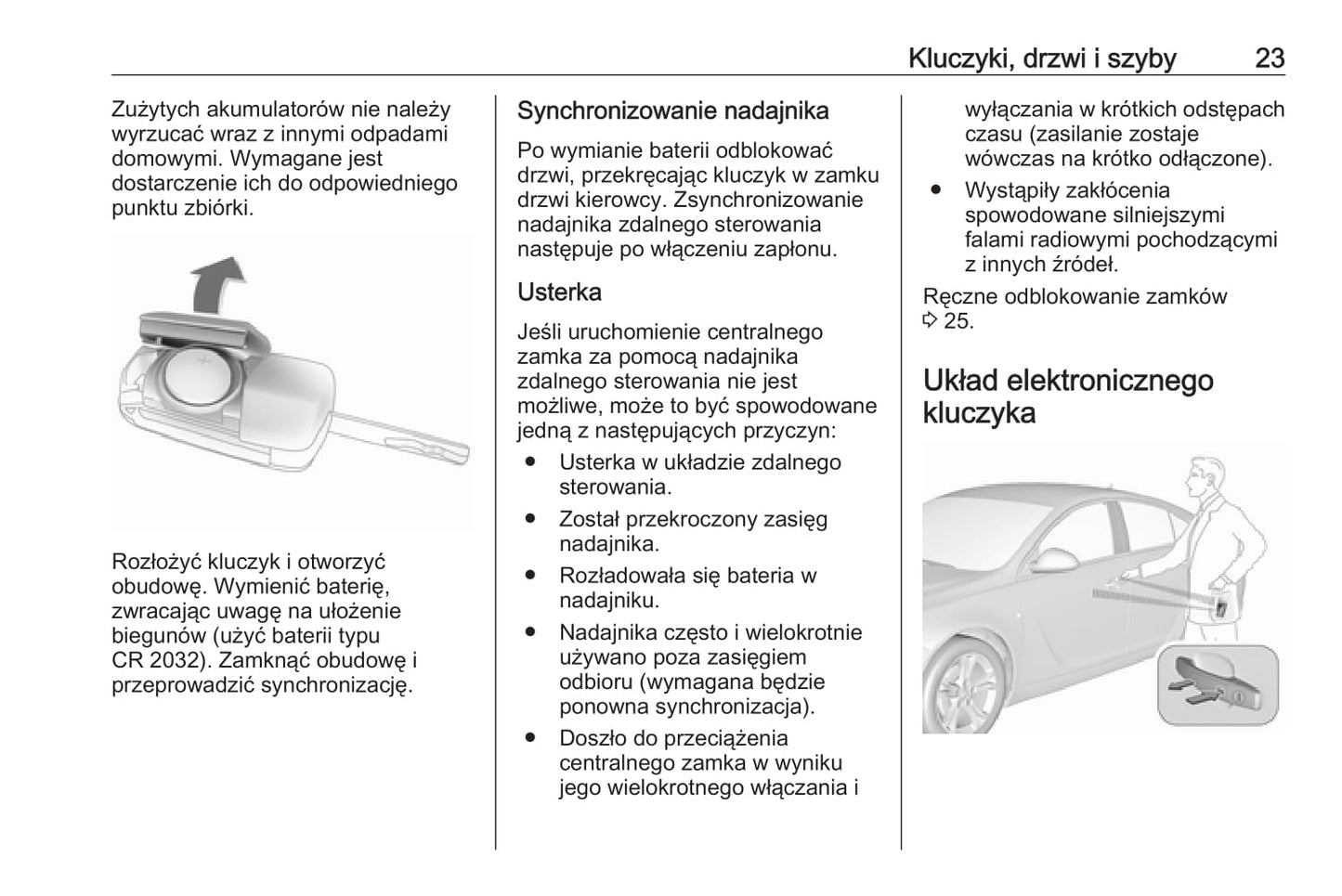 Kluczyki, drzwi i szyby 23

Zużytych akumulatorów nie należy wyrzucać wraz z innymi odpadami domowymi. Wymagane jest dostarczenie ich do odpowiedniego punktu zbiórki.

Rozłożyć kluczyk i otworzyć obudowę. Wymienić baterię, zwracając uwagę na ułożenie biegunów (użyć baterii typu CR 2032). Zamknąć obudowę i przeprowadzić synchronizację.

Synchronizowanie nadajnika

Po wymianie baterii odblokować drzwi, przekręcając kluczyk w zamku drzwi kierowcy. Zsynchronizowanie nadajnika zdalnego sterowania następuje po włączeniu zapłonu.

Usterka

Jeśli uruchomienie centralnego zamka za pomocą nadajnika zdalnego sterowania nie jest możliwe, może to być spowodowane jedną z następujących przyczyn:
● Usterka w układzie zdalnego sterowania.
● Został przekroczony zasięg nadajnika.
● Rozładowała się bateria w nadajniku.
● Nadajnika często i wielokrotnie używano poza zasięgiem odbioru (wymagana będzie ponowna synchronizacja).
● Doszło do przeciążenia centralnego zamka w wyniku jego wielokrotnego włączania i wyłączania w krótkich odstępach czasu (zasilanie zostaje wówczas na krótko odłączone).
● Wystąpiły zakłócenia spowodowane silniejszymi falami radiowymi pochodzącymi z innych źródeł.

Ręczne odblokowanie zamków ⇨ 25.

Układ elektronicznego kluczyka