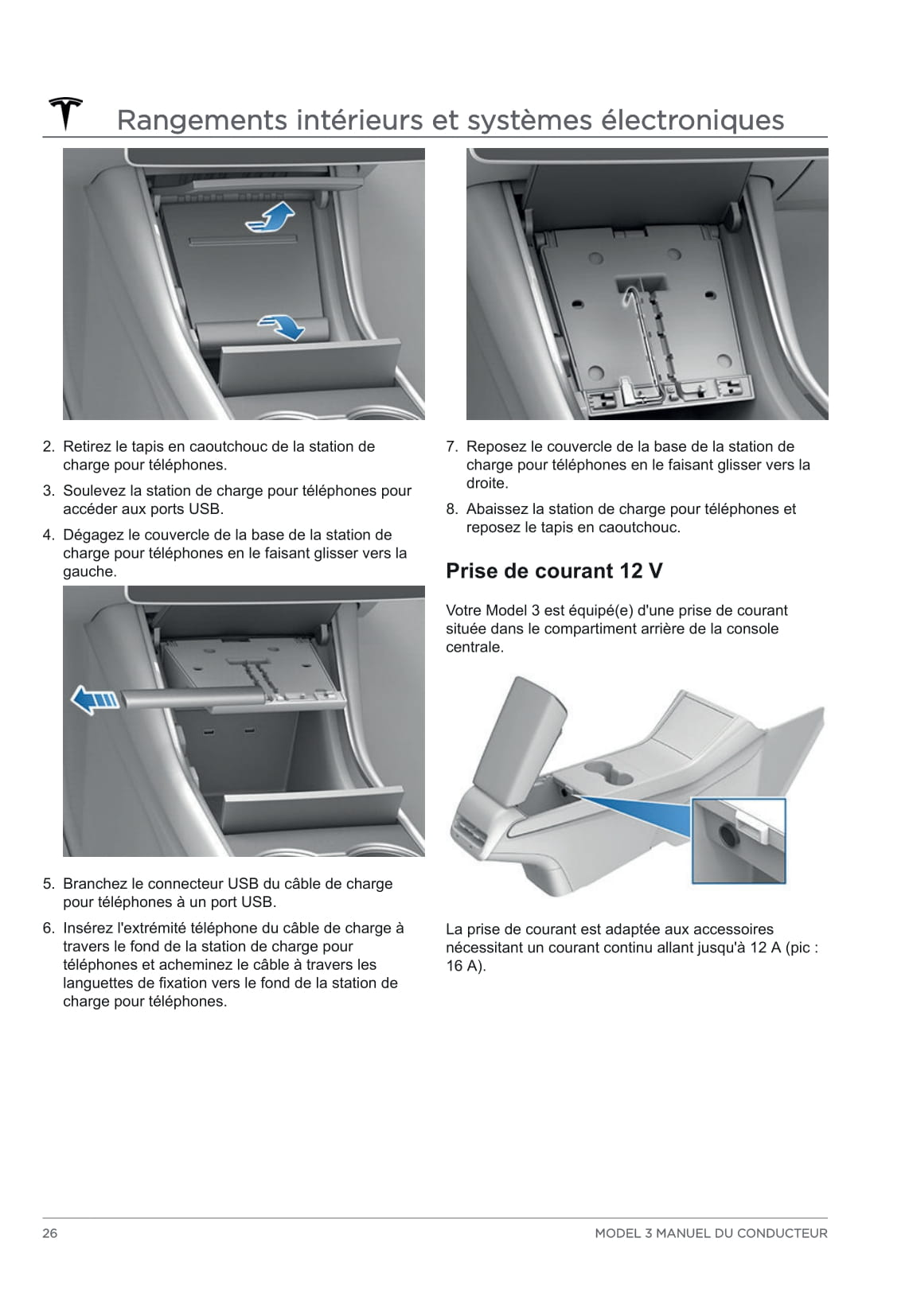 Rangements intérieurs et systèmes électroniques

2. Retirez le tapis en caoutchouc de la station de charge pour téléphones.

3. Soulevez la station de charge pour téléphones pour accéder aux ports USB.

4. Dégagez le couvercle de la base de la station de charge pour téléphones en le faisant glisser vers la gauche.

5. Branchez le connecteur USB du câble de charge pour téléphones à un port USB.

6. Insérez l'extrémité téléphone du câble de charge à travers le fond de la station de charge pour téléphones et acheminez le câble à travers les languettes de fixation vers le fond de la station de charge pour téléphones.

7. Reposez le couvercle de la base de la station de charge pour téléphones en le faisant glisser vers la droite.

8. Abaissez la station de charge pour téléphones et reposez le tapis en caoutchouc.

Prise de courant 12 V

Votre Model 3 est équipé(e) d'une prise de courant située dans le compartiment arrière de la console centrale.

La prise de courant est adaptée aux accessoires nécessitant un courant continu allant jusqu'à 12 A (pic : 16 A).

26

MODEL 3 MANUEL DU CONDUCTEUR