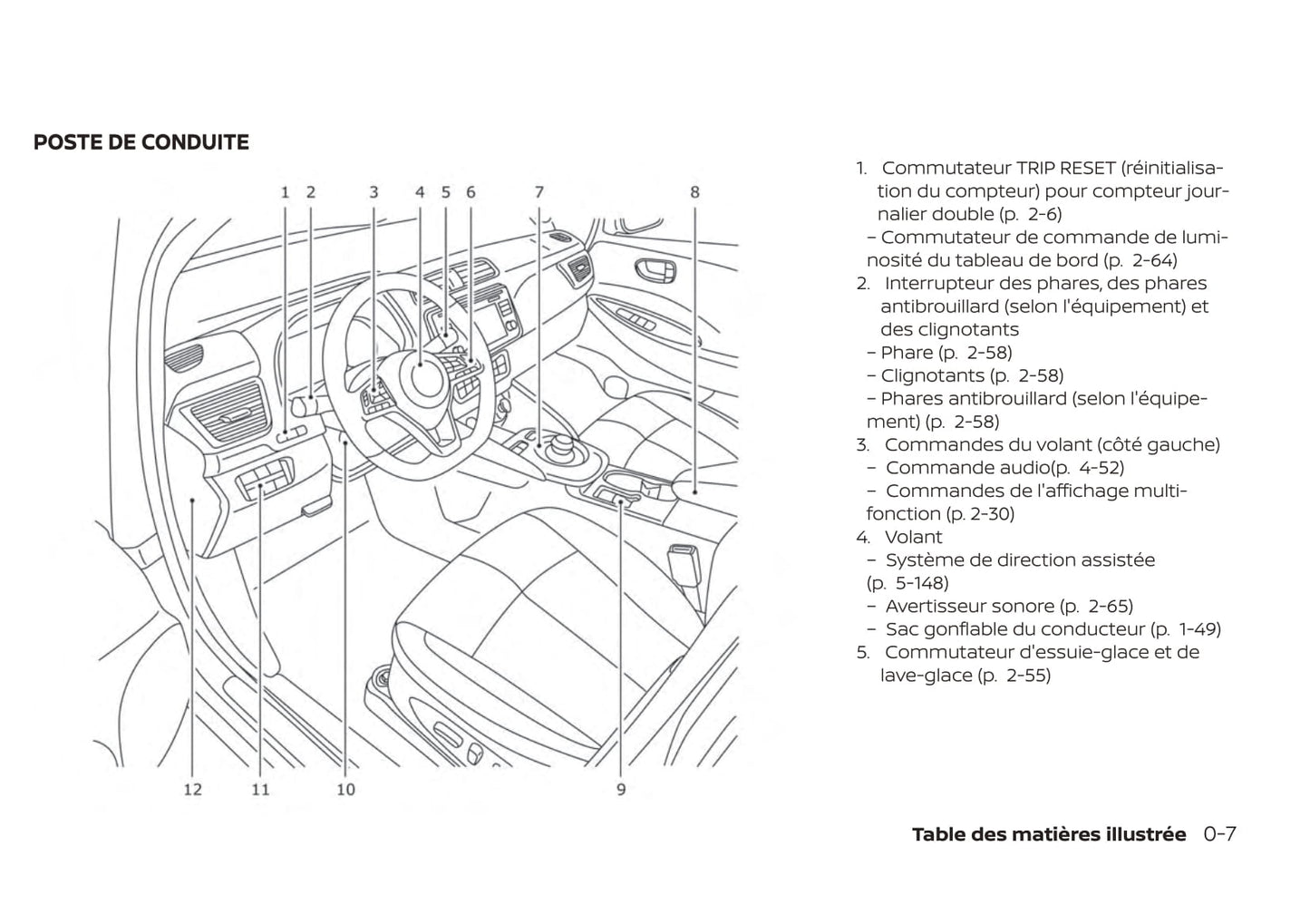 POSTE DE CONDUITE

1 2 3 4 5 6 7 8

12 11 10 9

1. Commutateur TRIP RESET (réinitialisation du compteur) pour compteur journalier double (p. 2-6)
– Commutateur de commande de luminosité du tableau de bord (p. 2-64)
2. Interrupteur des phares, des phares antibrouillard (selon l'équipement) et des clignotants
– Phare (p. 2-58)
– Clignotants (p. 2-58)
– Phares antibrouillard (selon l'équipement) (p. 2-58)
3. Commandes du volant (côté gauche)
– Commande audio(p. 4-52)
– Commandes de l'affichage multifonction (p. 2-30)
4. Volant
– Système de direction assistée (p. 5-148)
– Avertisseur sonore (p. 2-65)
– Sac gonflable du conducteur (p. 1-49)
5. Commutateur d'essuie-glace et de lave-glace (p. 2-55)

Table des matières illustrée 0-7