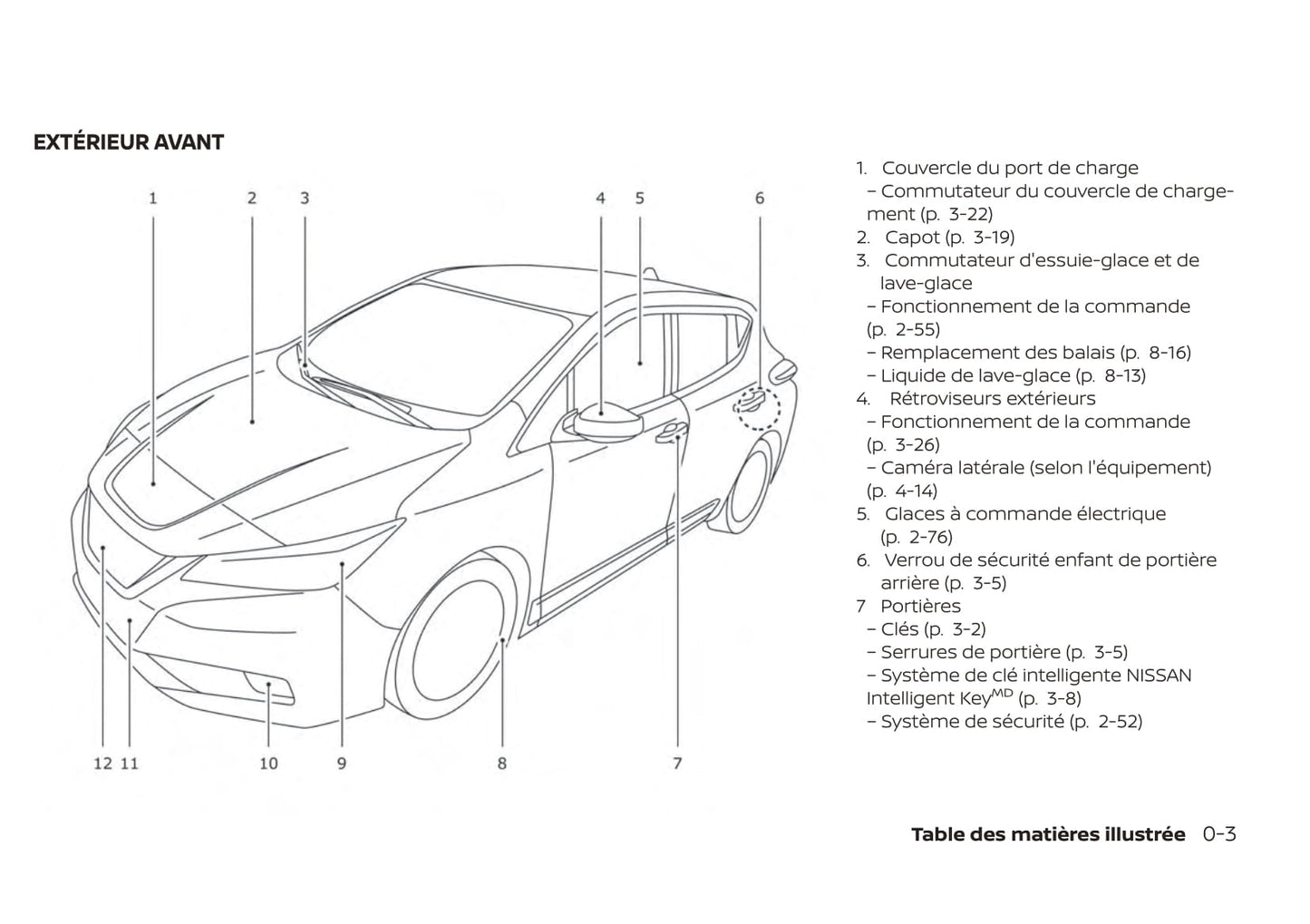 EXTÉRIEUR AVANT

1 2 3 4 5 6

12 11 10 9 8 7

1. Couvercle du port de charge
– Commutateur du couvercle de chargement (p. 3-22)
2. Capot (p. 3-19)
3. Commutateur d'essuie-glace et de lave-glace
– Fonctionnement de la commande (p. 2-55)
– Remplacement des balais (p. 8-16)
– Liquide de lave-glace (p. 8-13)
4. Rétroviseurs extérieurs
– Fonctionnement de la commande (p. 3-26)
– Caméra latérale (selon l'équipement) (p. 4-14)
5. Glaces à commande électrique (p. 2-76)
6. Verrou de sécurité enfant de portière arrière (p. 3-5)
7 Portières
– Clés (p. 3-2)
– Serrures de portière (p. 3-5)
– Système de clé intelligente NISSAN Intelligent Key$^{MD}$ (p. 3-8)
– Système de sécurité (p. 2-52)

Table des matières illustrée 0-3