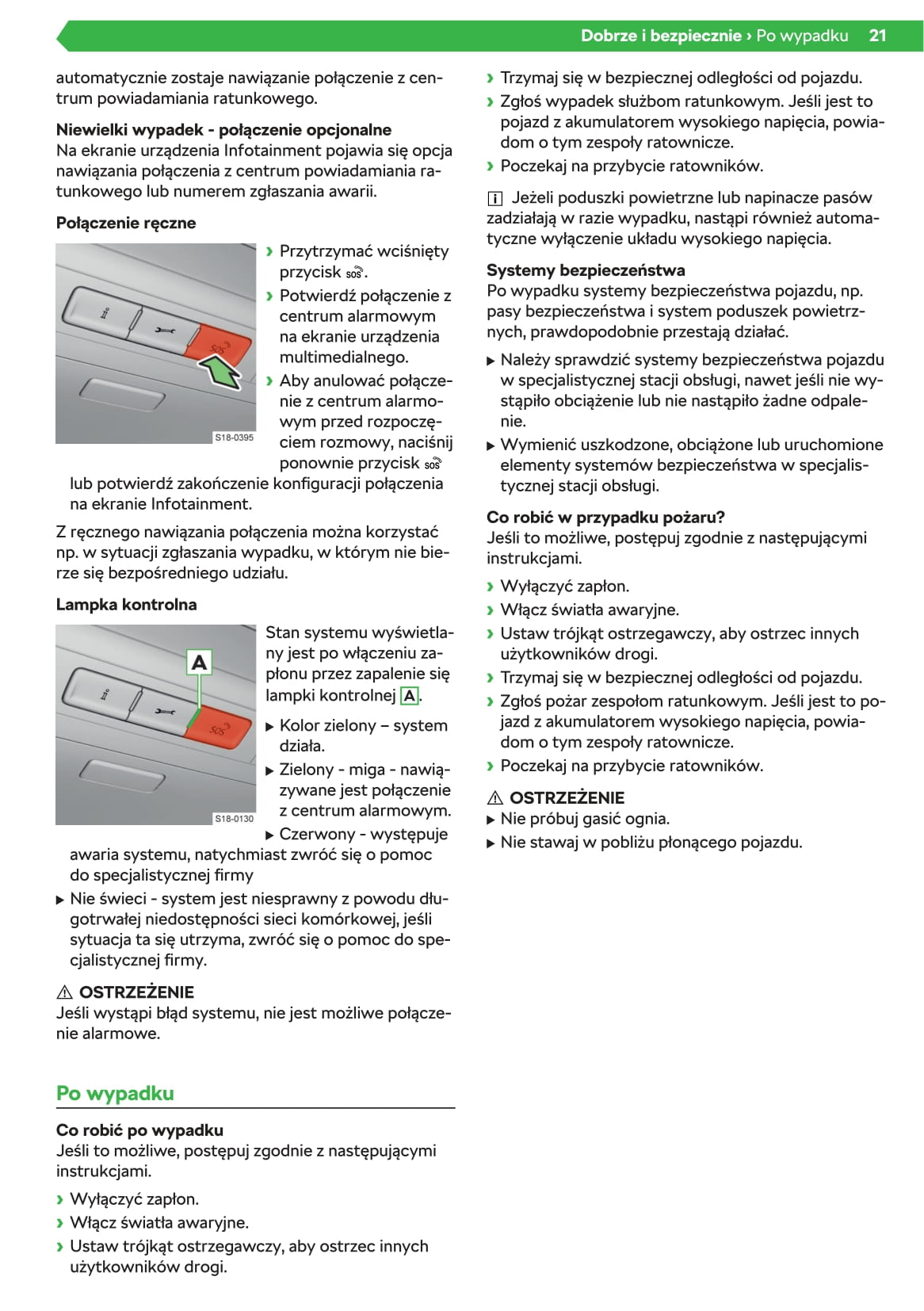 Dobrze i bezpiecznie › Po wypadku 21

automatycznie zostaje nawiązanie połączenie z centrum powiadamiania ratunkowego.

Niewielki wypadek - połączenie opcjonalne
Na ekranie urządzenia Infotainment pojawia się opcja nawiązania połączenia z centrum powiadamiania ratunkowego lub numerem zgłaszania awarii.

Połączenie ręczne

SOS

S18-0395

› Przytrzymać wciśnięty przycisk SOS.
› Potwierdź połączenie z centrum alarmowym na ekranie urządzenia multimedialnego.
› Aby anulować połączenie z centrum alarmowym przed rozpoczęciem rozmowy, naciśnij ponownie przycisk SOS lub potwierdź zakończenie konfiguracji połączenia na ekranie Infotainment.

Z ręcznego nawiązania połączenia można korzystać np. w sytuacji zgłaszania wypadku, w którym nie bierze się bezpośredniego udziału.

Lampka kontrolna

A

SOS

S18-0130

Stan systemu wyświetlany jest po włączeniu zapłonu przez zapalenie się lampki kontrolnej A.
▶ Kolor zielony – system działa.
▶ Zielony - miga - nawiązywane jest połączenie z centrum alarmowym.
▶ Czerwony - występuje awaria systemu, natychmiast zwróć się o pomoc do specjalistycznej firmy
▶ Nie świeci - system jest niesprawny z powodu długotrwałej niedostępności sieci komórkowej, jeśli sytuacja ta się utrzyma, zwróć się o pomoc do specjalistycznej firmy.

⚠ OSTRZEŻENIE
Jeśli wystąpi błąd systemu, nie jest możliwe połączenie alarmowe.

Po wypadku

Co robić po wypadku
Jeśli to możliwe, postępuj zgodnie z następującymi instrukcjami.
› Wyłączyć zapłon.
› Włącz światła awaryjne.
› Ustaw trójkąt ostrzegawczy, aby ostrzec innych użytkowników drogi.
› Trzymaj się w bezpiecznej odległości od pojazdu.
› Zgłoś wypadek służbom ratunkowym. Jeśli jest to pojazd z akumulatorem wysokiego napięcia, powiadom o tym zespoły ratownicze.
› Poczekaj na przybycie ratowników.

i Jeżeli poduszki powietrzne lub napinacze pasów zadziałają w razie wypadku, nastąpi również automatyczne wyłączenie układu wysokiego napięcia.

Systemy bezpieczeństwa
Po wypadku systemy bezpieczeństwa pojazdu, np. pasy bezpieczeństwa i system poduszek powietrznych, prawdopodobnie przestają działać.
▶ Należy sprawdzić systemy bezpieczeństwa pojazdu w specjalistycznej stacji obsługi, nawet jeśli nie wystąpiło obciążenie lub nie nastąpiło żadne odpalenie.
▶ Wymienić uszkodzone, obciążone lub uruchomione elementy systemów bezpieczeństwa w specjalistycznej stacji obsługi.

Co robić w przypadku pożaru?
Jeśli to możliwe, postępuj zgodnie z następującymi instrukcjami.
› Wyłączyć zapłon.
› Włącz światła awaryjne.
› Ustaw trójkąt ostrzegawczy, aby ostrzec innych użytkowników drogi.
› Trzymaj się w bezpiecznej odległości od pojazdu.
› Zgłoś pożar zespołom ratunkowym. Jeśli jest to pojazd z akumulatorem wysokiego napięcia, powiadom o tym zespoły ratownicze.
› Poczekaj na przybycie ratowników.

⚠ OSTRZEŻENIE
▶ Nie próbuj gasić ognia.
▶ Nie stawaj w pobliżu płonącego pojazdu.