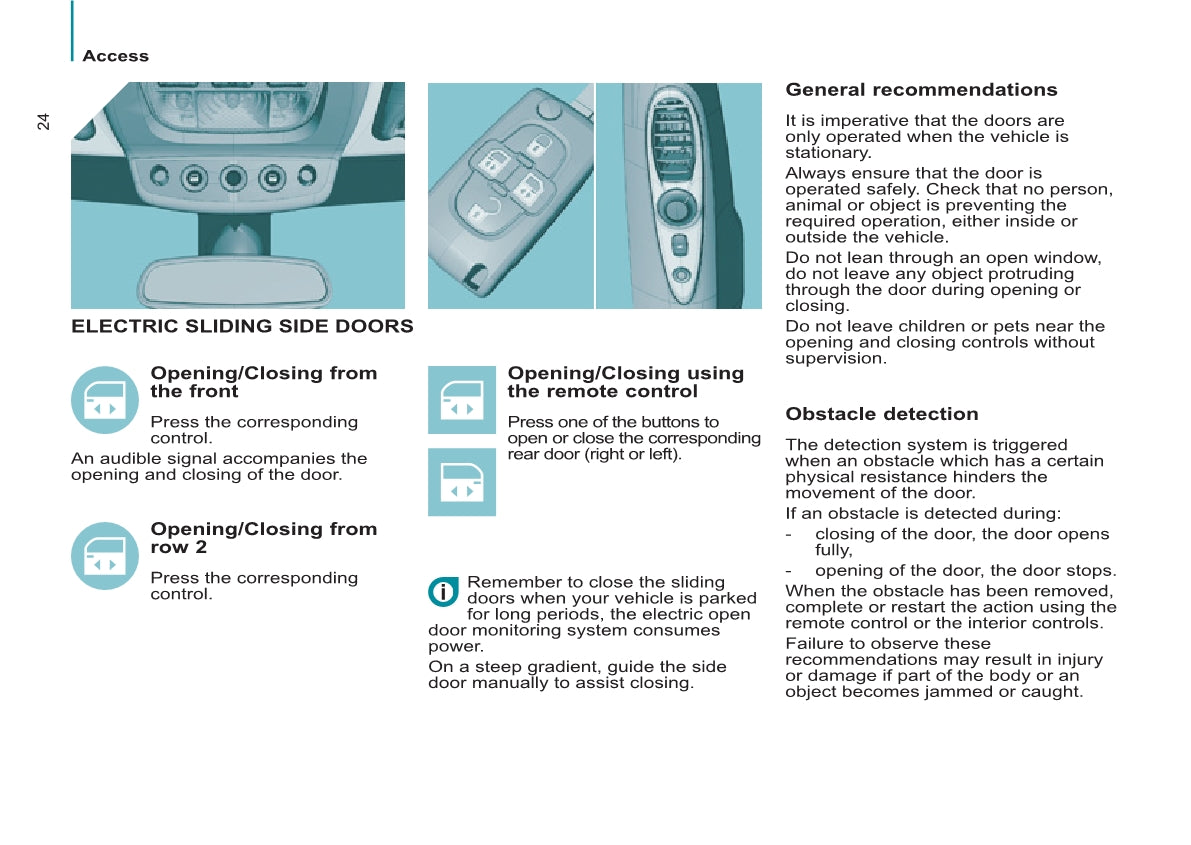 Access

24

ELECTRIC SLIDING SIDE DOORS

Opening/Closing from the front

Press the corresponding control.

An audible signal accompanies the opening and closing of the door.

Opening/Closing from row 2

Press the corresponding control.

Opening/Closing using the remote control

Press one of the buttons to open or close the corresponding rear door (right or left).

Remember to close the sliding doors when your vehicle is parked for long periods, the electric open door monitoring system consumes power.

On a steep gradient, guide the side door manually to assist closing.

General recommendations

It is imperative that the doors are only operated when the vehicle is stationary.

Always ensure that the door is operated safely. Check that no person, animal or object is preventing the required operation, either inside or outside the vehicle.

Do not lean through an open window, do not leave any object protruding through the door during opening or closing.

Do not leave children or pets near the opening and closing controls without supervision.

Obstacle detection

The detection system is triggered when an obstacle which has a certain physical resistance hinders the movement of the door.

If an obstacle is detected during:

- closing of the door, the door opens fully,

- opening of the door, the door stops.

When the obstacle has been removed, complete or restart the action using the remote control or the interior controls.

Failure to observe these recommendations may result in injury or damage if part of the body or an object becomes jammed or caught.