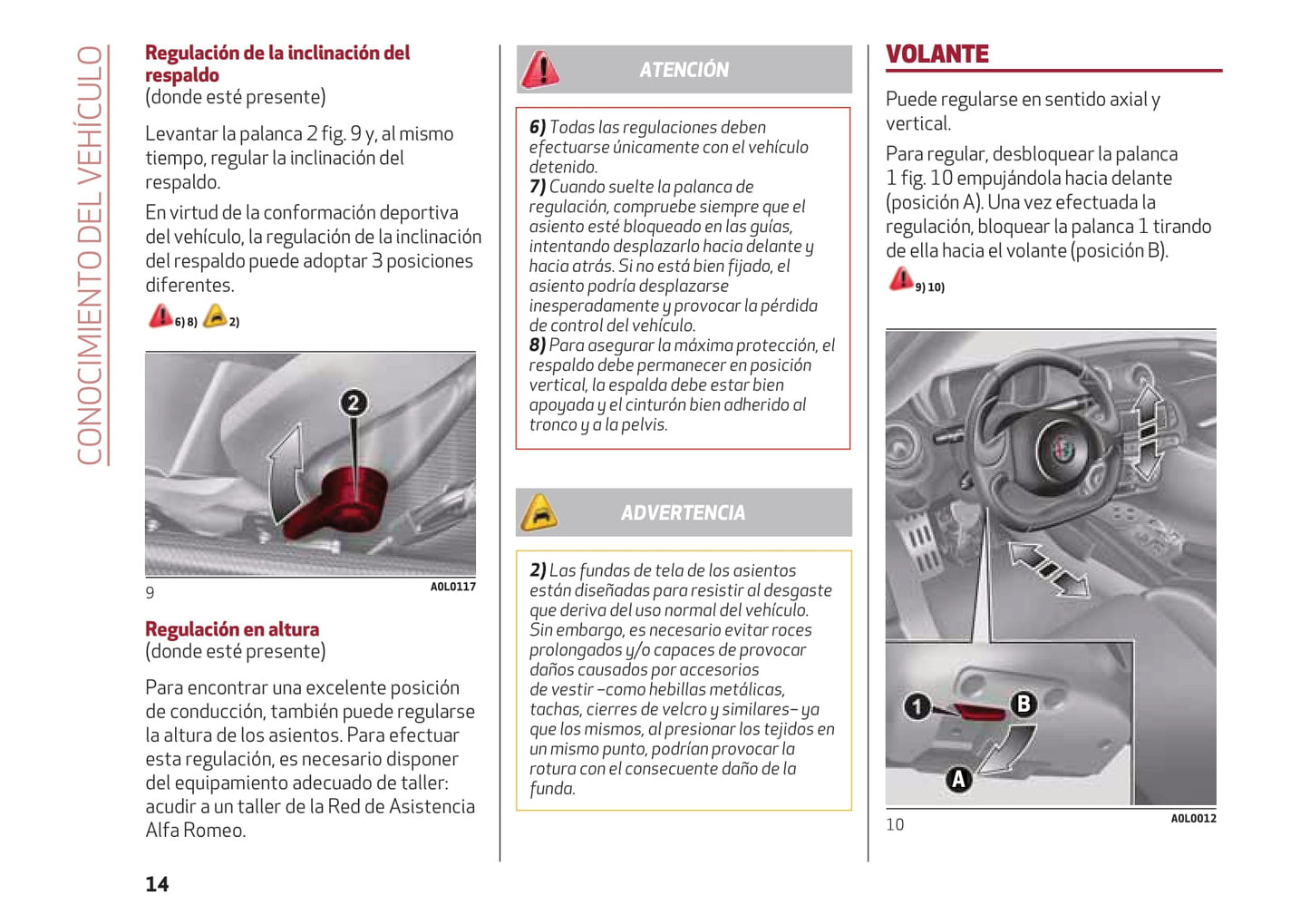 CONOCIMIENTO DEL VEHÍCULO

Regulación de la inclinación del respaldo
(donde esté presente)

Levantar la palanca 2 fig. 9 y, al mismo tiempo, regular la inclinación del respaldo.

En virtud de la conformación deportiva del vehículo, la regulación de la inclinación del respaldo puede adoptar 3 posiciones diferentes.

6) 8) 2)

2

9 A0L0117

Regulación en altura
(donde esté presente)

Para encontrar una excelente posición de conducción, también puede regularse la altura de los asientos. Para efectuar esta regulación, es necesario disponer del equipamiento adecuado de taller: acudir a un taller de la Red de Asistencia Alfa Romeo.

14

ATENCIÓN

6) Todas las regulaciones deben efectuarse únicamente con el vehículo detenido.
7) Cuando suelte la palanca de regulación, compruebe siempre que el asiento esté bloqueado en las guías, intentando desplazarlo hacia delante y hacia atrás. Si no está bien fijado, el asiento podría desplazarse inesperadamente y provocar la pérdida de control del vehículo.
8) Para asegurar la máxima protección, el respaldo debe permanecer en posición vertical, la espalda debe estar bien apoyada y el cinturón bien adherido al tronco y a la pelvis.

ADVERTENCIA

2) Las fundas de tela de los asientos están diseñadas para resistir al desgaste que deriva del uso normal del vehículo. Sin embargo, es necesario evitar roces prolongados y/o capaces de provocar daños causados por accesorios de vestir –como hebillas metálicas, tachas, cierres de velcro y similares– ya que los mismos, al presionar los tejidos en un mismo punto, podrían provocar la rotura con el consecuente daño de la funda.

VOLANTE

Puede regularse en sentido axial y vertical.

Para regular, desbloquear la palanca 1 fig. 10 empujándola hacia delante (posición A). Una vez efectuada la regulación, bloquear la palanca 1 tirando de ella hacia el volante (posición B).

9) 10)

1 B A

10 A0L0012