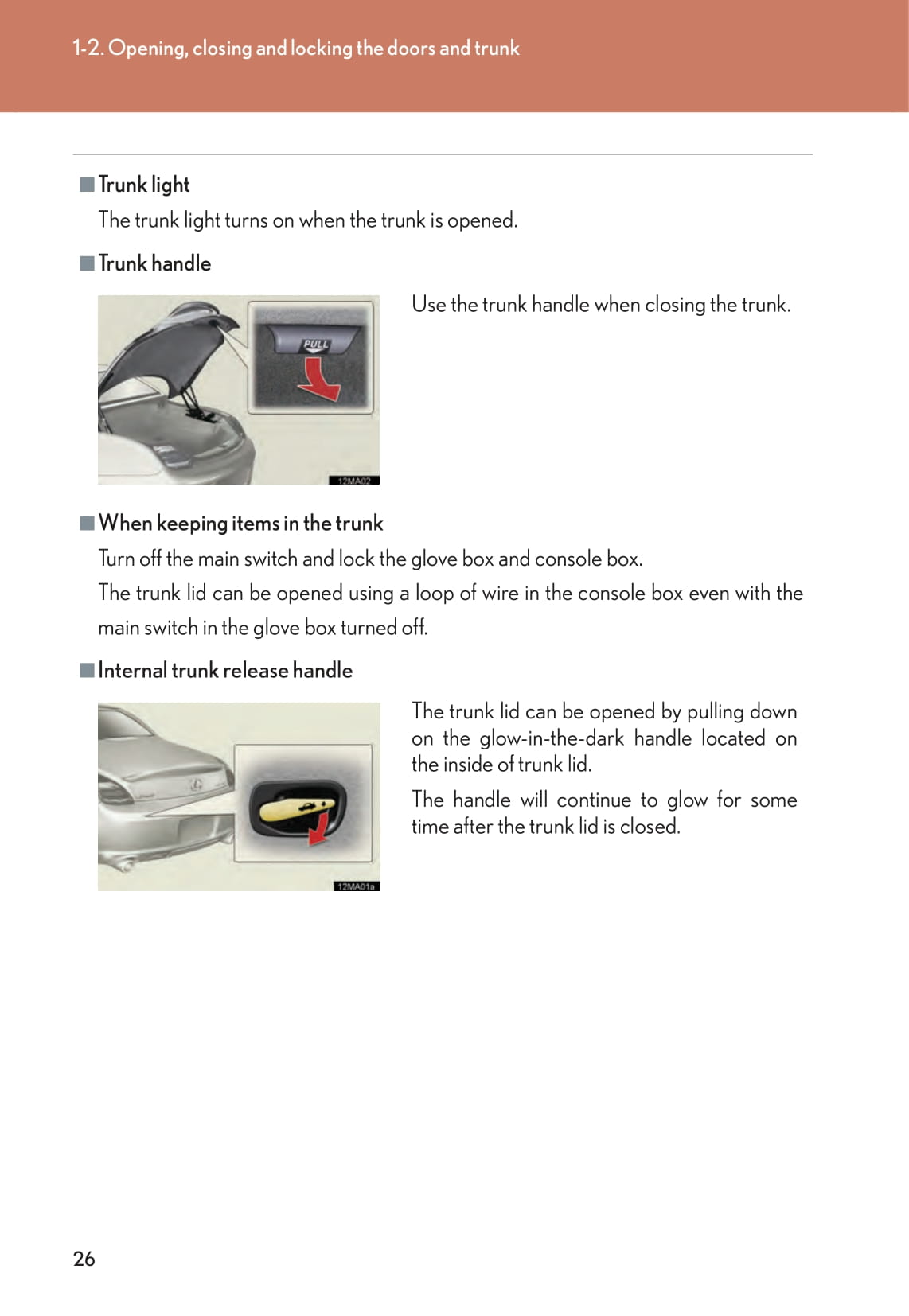 1-2. Opening, closing and locking the doors and trunk

■ Trunk light
The trunk light turns on when the trunk is opened.

■ Trunk handle

PULL

12MA02

Use the trunk handle when closing the trunk.

■ When keeping items in the trunk
Turn off the main switch and lock the glove box and console box.
The trunk lid can be opened using a loop of wire in the console box even with the main switch in the glove box turned off.

■ Internal trunk release handle

12MA01a

The trunk lid can be opened by pulling down on the glow-in-the-dark handle located on the inside of trunk lid.

The handle will continue to glow for some time after the trunk lid is closed.

26