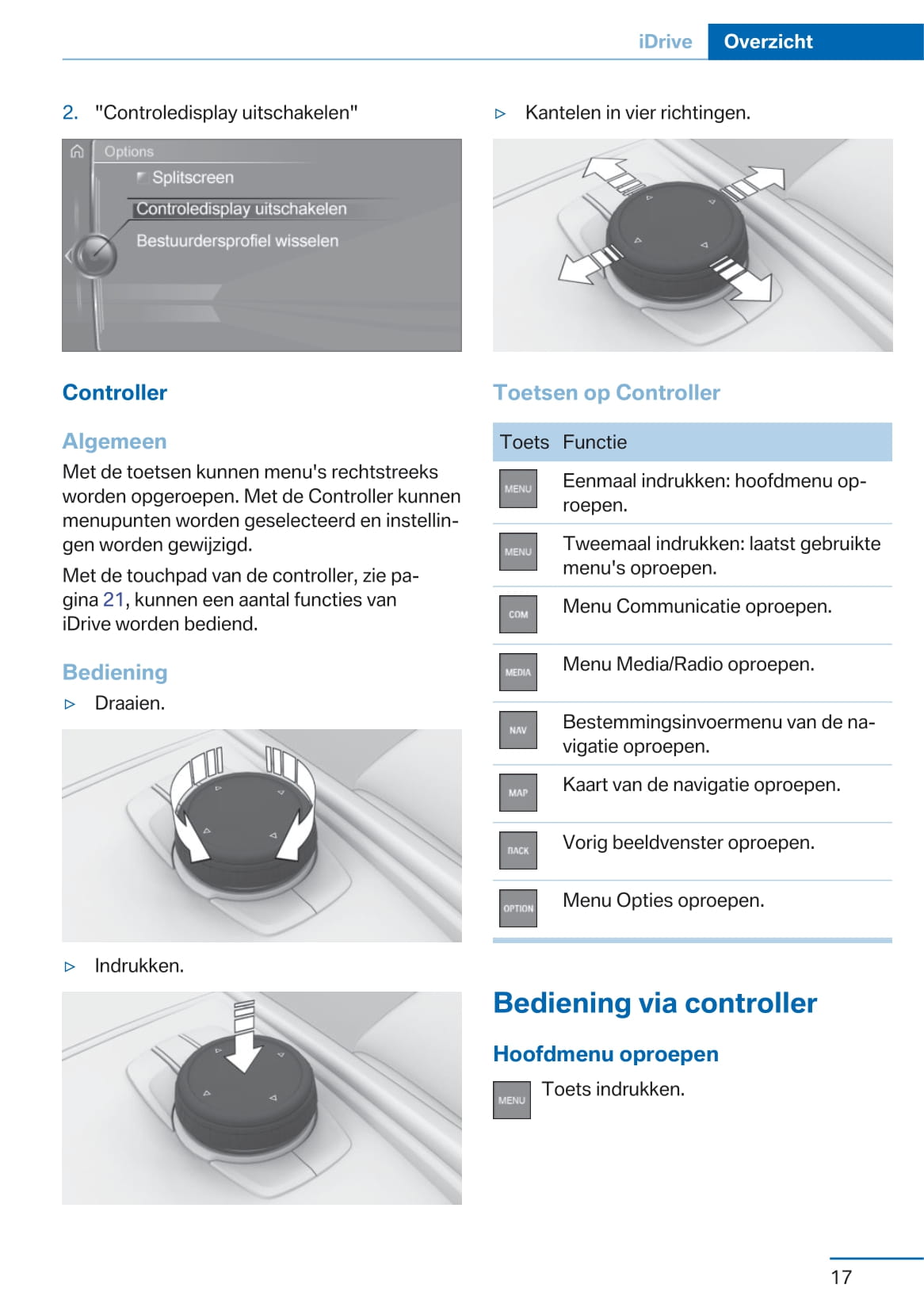 iDrive Overzicht

2. "Controledisplay uitschakelen"

Options
Splitscreen
Controledisplay uitschakelen
Bestuurdersprofiel wisselen

Controller

Algemeen

Met de toetsen kunnen menu's rechtstreeks worden opgeroepen. Met de Controller kunnen menupunten worden geselecteerd en instellingen worden gewijzigd.

Met de touchpad van de controller, zie pagina 21, kunnen een aantal functies van iDrive worden bediend.

Bediening

▷ Draaien.

▷ Indrukken.

▷ Kantelen in vier richtingen.

Toetsen op Controller

| Toets | Functie |
|---|---|
| MENU | Eenmaal indrukken: hoofdmenu oproepen. |
| MENU | Tweemaal indrukken: laatst gebruikte menu's oproepen. |
| COM | Menu Communicatie oproepen. |
| MEDIA | Menu Media/Radio oproepen. |
| NAV | Bestemmingsinvoermenu van de navigatie oproepen. |
| MAP | Kaart van de navigatie oproepen. |
| BACK | Vorig beeldvenster oproepen. |
| OPTION | Menu Opties oproepen. |

Bediening via controller

Hoofdmenu oproepen

MENU Toets indrukken.

17