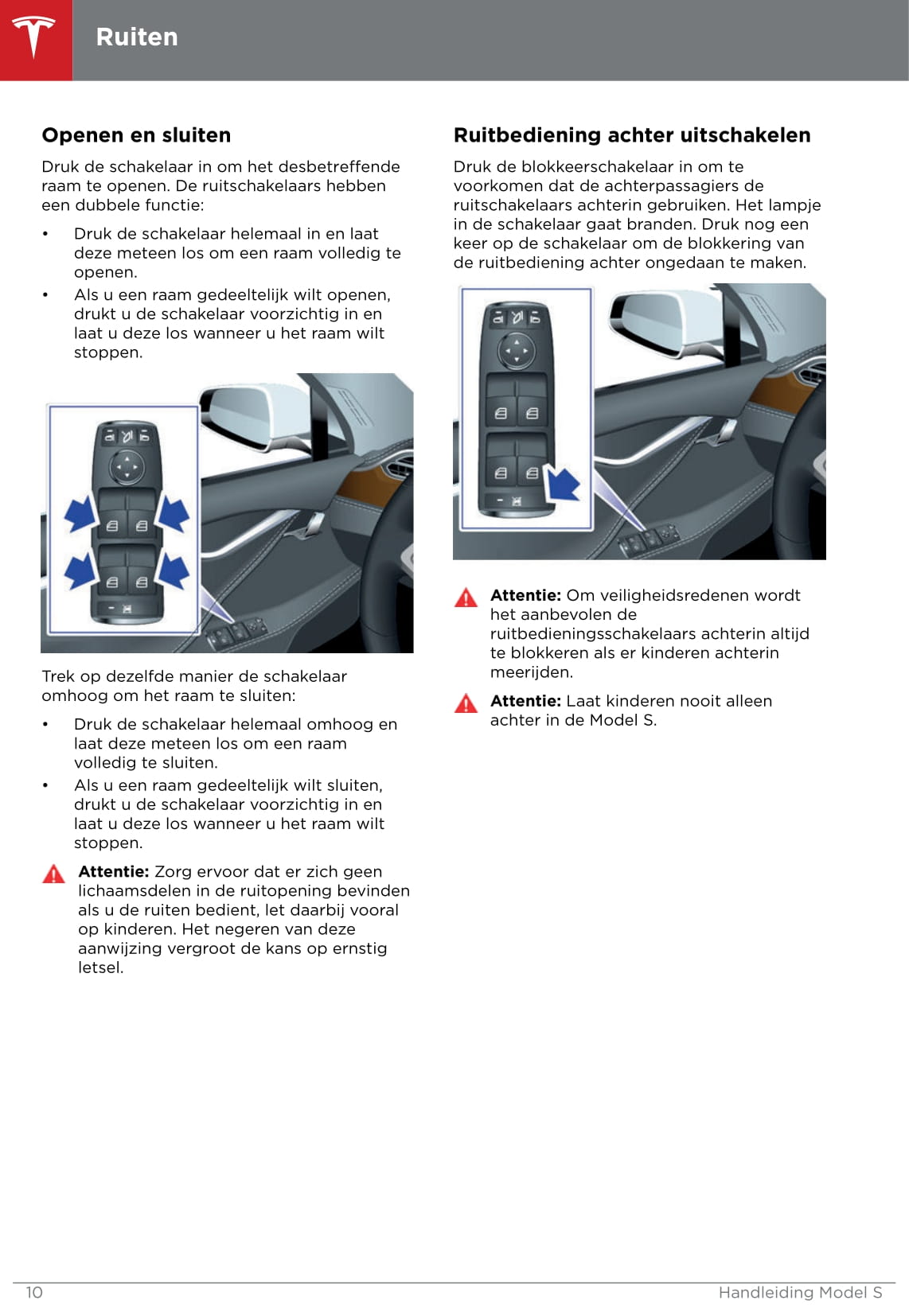 Ruiten

Openen en sluiten

Druk de schakelaar in om het desbetreffende raam te openen. De ruitschakelaars hebben een dubbele functie:

• Druk de schakelaar helemaal in en laat deze meteen los om een raam volledig te openen.
• Als u een raam gedeeltelijk wilt openen, drukt u de schakelaar voorzichtig in en laat u deze los wanneer u het raam wilt stoppen.

Trek op dezelfde manier de schakelaar omhoog om het raam te sluiten:

• Druk de schakelaar helemaal omhoog en laat deze meteen los om een raam volledig te sluiten.
• Als u een raam gedeeltelijk wilt sluiten, drukt u de schakelaar voorzichtig in en laat u deze los wanneer u het raam wilt stoppen.

Attentie: Zorg ervoor dat er zich geen lichaamsdelen in de ruitopening bevinden als u de ruiten bedient, let daarbij vooral op kinderen. Het negeren van deze aanwijzing vergroot de kans op ernstig letsel.

Ruitbediening achter uitschakelen

Druk de blokkeerschakelaar in om te voorkomen dat de achterpassagiers de ruitschakelaars achterin gebruiken. Het lampje in de schakelaar gaat branden. Druk nog een keer op de schakelaar om de blokkering van de ruitbediening achter ongedaan te maken.

Attentie: Om veiligheidsredenen wordt het aanbevolen de ruitbedieningsschakelaars achterin altijd te blokkeren als er kinderen achterin meerijden.

Attentie: Laat kinderen nooit alleen achter in de Model S.

10 Handleiding Model S