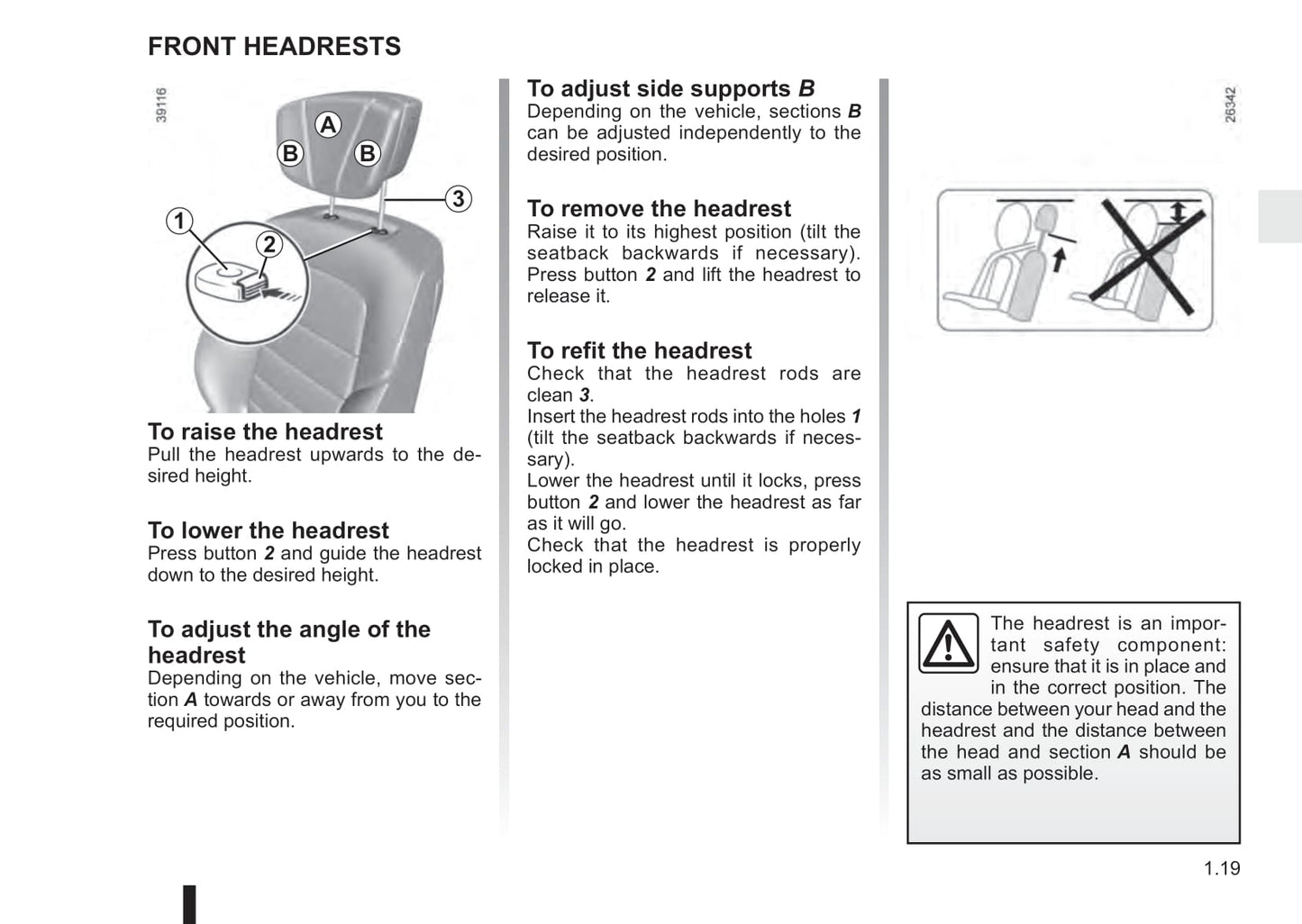 FRONT HEADRESTS

39116

A
B
B
3
1
2

To raise the headrest
Pull the headrest upwards to the desired height.

To lower the headrest
Press button 2 and guide the headrest down to the desired height.

To adjust the angle of the headrest
Depending on the vehicle, move section A towards or away from you to the required position.

To adjust side supports B
Depending on the vehicle, sections B can be adjusted independently to the desired position.

To remove the headrest
Raise it to its highest position (tilt the seatback backwards if necessary). Press button 2 and lift the headrest to release it.

To refit the headrest
Check that the headrest rods are clean 3.
Insert the headrest rods into the holes 1 (tilt the seatback backwards if necessary).
Lower the headrest until it locks, press button 2 and lower the headrest as far as it will go.
Check that the headrest is properly locked in place.

26342

The headrest is an important safety component: ensure that it is in place and in the correct position. The distance between your head and the headrest and the distance between the head and section A should be as small as possible.

1.19