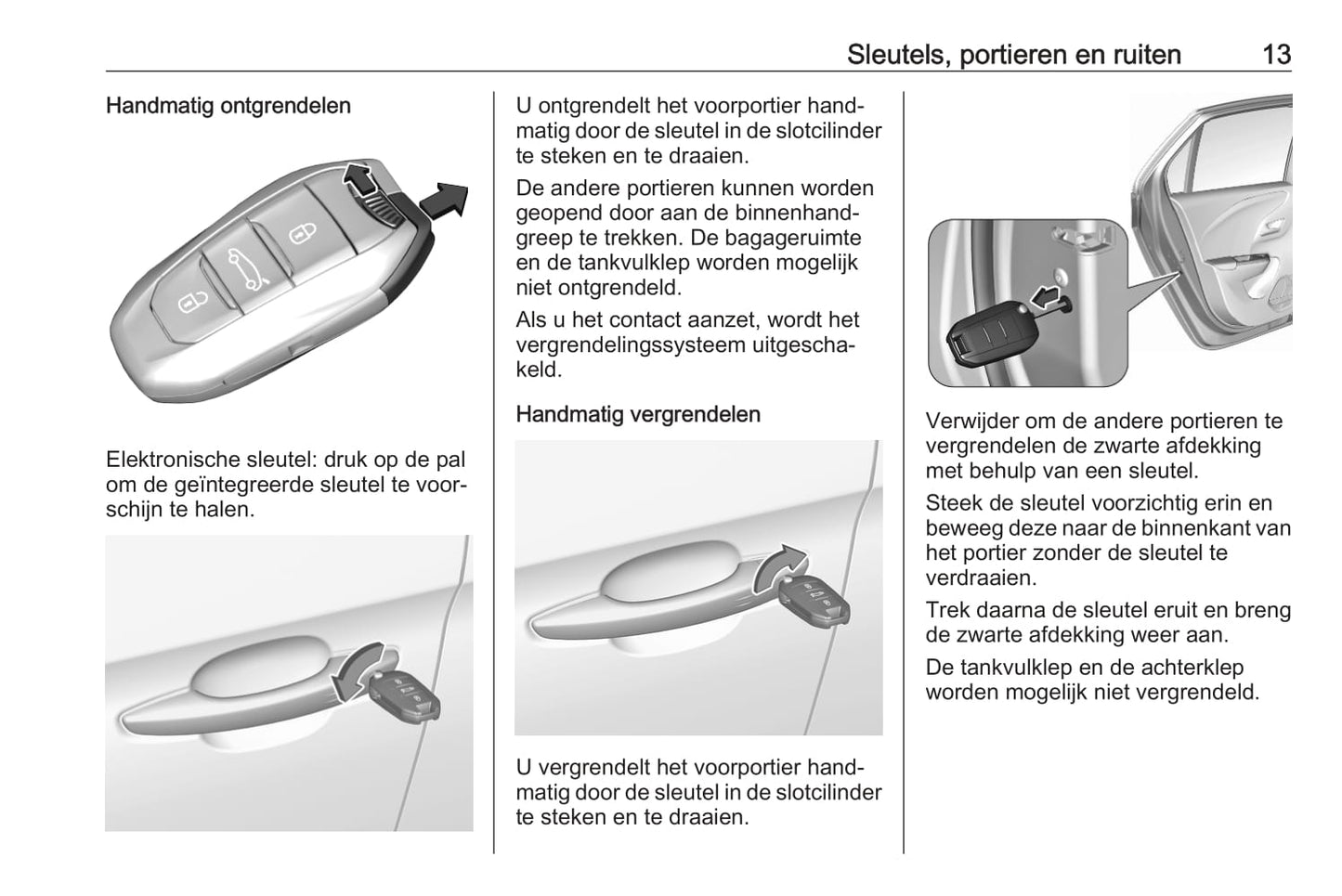 Sleutels, portieren en ruiten 13

Handmatig ontgrendelen

Elektronische sleutel: druk op de pal om de geïntegreerde sleutel te voorschijn te halen.

U ontgrendelt het voorportier handmatig door de sleutel in de slotcilinder te steken en te draaien.

De andere portieren kunnen worden geopend door aan de binnenhandgreep te trekken. De bagageruimte en de tankvulklep worden mogelijk niet ontgrendeld.

Als u het contact aanzet, wordt het vergrendelingssysteem uitgeschakeld.

Handmatig vergrendelen

U vergrendelt het voorportier handmatig door de sleutel in de slotcilinder te steken en te draaien.

Verwijder om de andere portieren te vergrendelen de zwarte afdekking met behulp van een sleutel.

Steek de sleutel voorzichtig erin en beweeg deze naar de binnenkant van het portier zonder de sleutel te verdraaien.

Trek daarna de sleutel eruit en breng de zwarte afdekking weer aan.

De tankvulklep en de achterklep worden mogelijk niet vergrendeld.