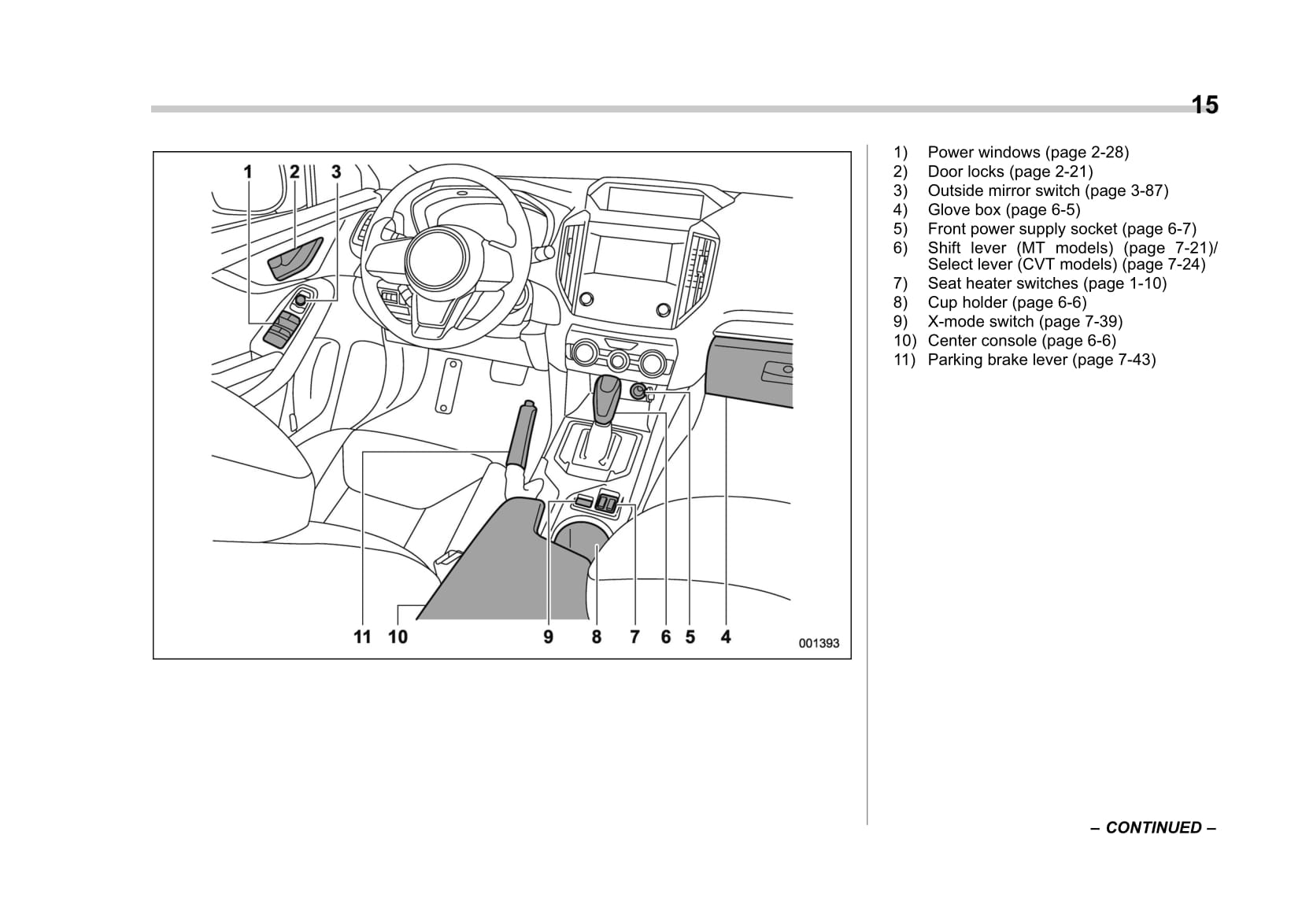 15

1 2 3

11 10 9 8 7 6 5 4

001393

1) Power windows (page 2-28)
2) Door locks (page 2-21)
3) Outside mirror switch (page 3-87)
4) Glove box (page 6-5)
5) Front power supply socket (page 6-7)
6) Shift lever (MT models) (page 7-21)/ Select lever (CVT models) (page 7-24)
7) Seat heater switches (page 1-10)
8) Cup holder (page 6-6)
9) X-mode switch (page 7-39)
10) Center console (page 6-6)
11) Parking brake lever (page 7-43)

– CONTINUED –