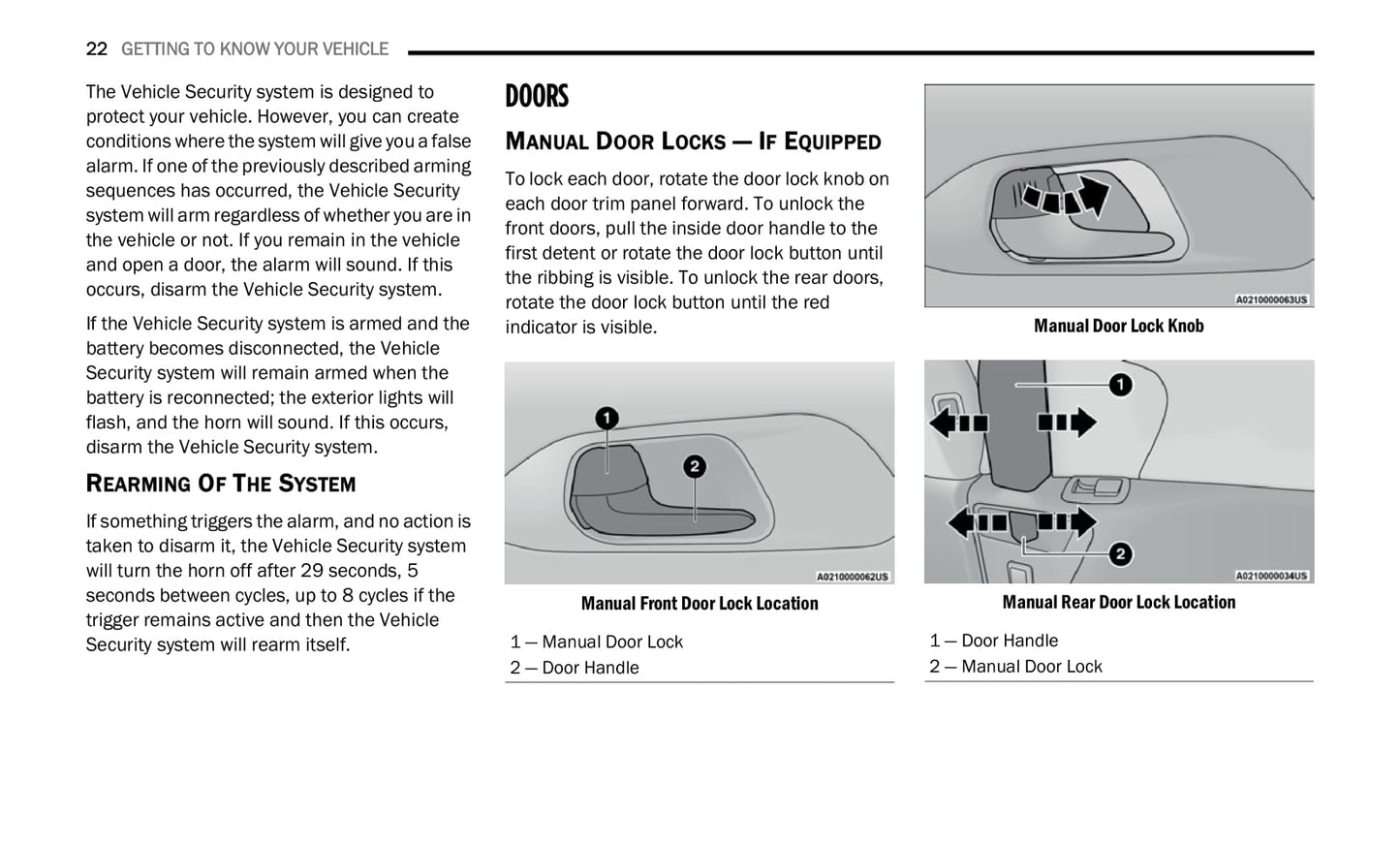 22 GETTING TO KNOW YOUR VEHICLE

The Vehicle Security system is designed to protect your vehicle. However, you can create conditions where the system will give you a false alarm. If one of the previously described arming sequences has occurred, the Vehicle Security system will arm regardless of whether you are in the vehicle or not. If you remain in the vehicle and open a door, the alarm will sound. If this occurs, disarm the Vehicle Security system.

If the Vehicle Security system is armed and the battery becomes disconnected, the Vehicle Security system will remain armed when the battery is reconnected; the exterior lights will flash, and the horn will sound. If this occurs, disarm the Vehicle Security system.

REARMING OF THE SYSTEM

If something triggers the alarm, and no action is taken to disarm it, the Vehicle Security system will turn the horn off after 29 seconds, 5 seconds between cycles, up to 8 cycles if the trigger remains active and then the Vehicle Security system will rearm itself.

DOORS

MANUAL DOOR LOCKS — IF EQUIPPED

To lock each door, rotate the door lock knob on each door trim panel forward. To unlock the front doors, pull the inside door handle to the first detent or rotate the door lock button until the ribbing is visible. To unlock the rear doors, rotate the door lock button until the red indicator is visible.

1
2
A0210000062US

Manual Front Door Lock Location

1 — Manual Door Lock
2 — Door Handle

A0210000063US

Manual Door Lock Knob

1
2
A0210000034US

Manual Rear Door Lock Location

1 — Door Handle
2 — Manual Door Lock