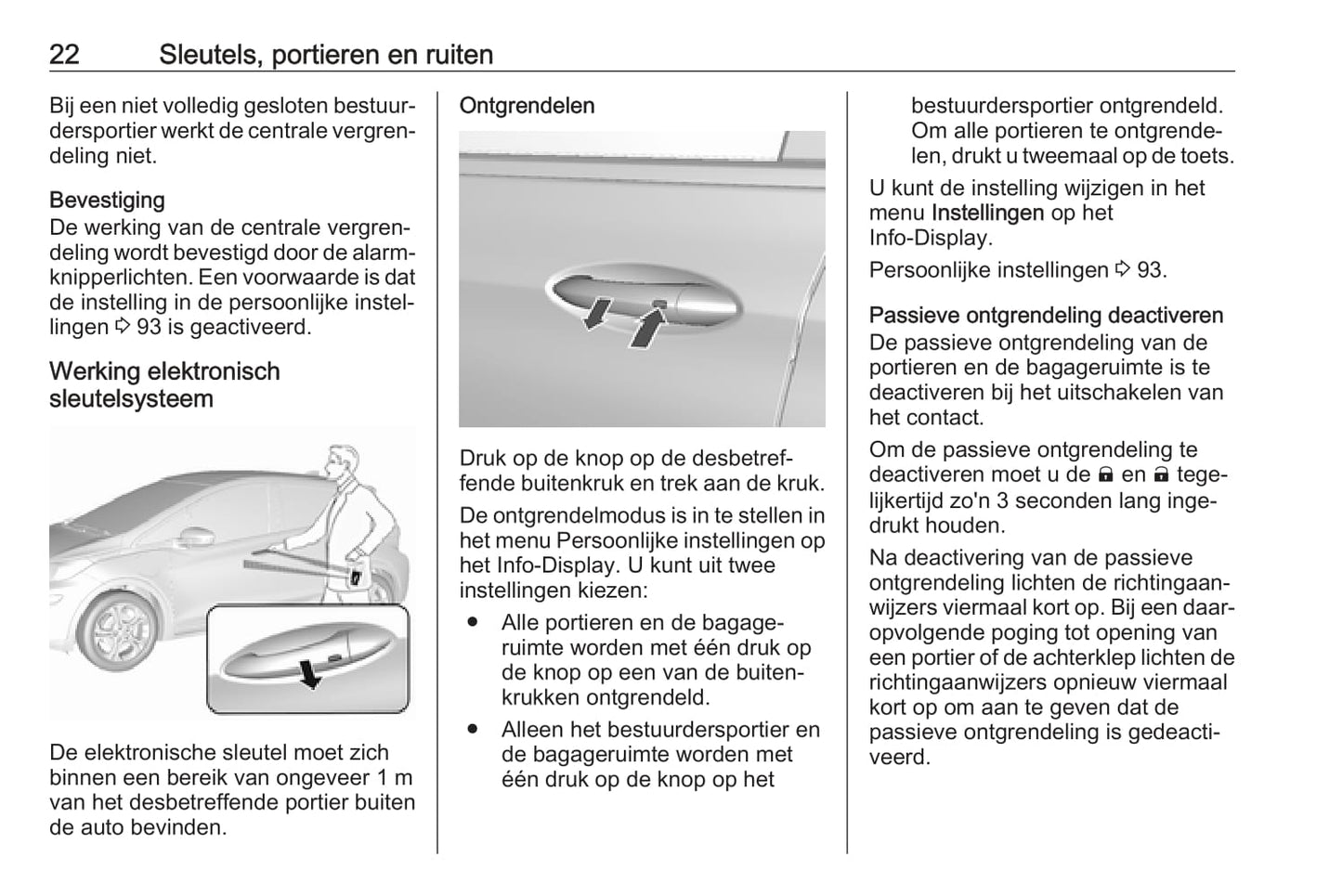 22 Sleutels, portieren en ruiten

Bij een niet volledig gesloten bestuurdersportier werkt de centrale vergrendeling niet.

Bevestiging
De werking van de centrale vergrendeling wordt bevestigd door de alarmknipperlichten. Een voorwaarde is dat de instelling in de persoonlijke instellingen ⇨ 93 is geactiveerd.

Werking elektronisch sleutelsysteem

De elektronische sleutel moet zich binnen een bereik van ongeveer 1 m van het desbetreffende portier buiten de auto bevinden.

Ontgrendelen

Druk op de knop op de desbetreffende buitenkruk en trek aan de kruk.

De ontgrendelmodus is in te stellen in het menu Persoonlijke instellingen op het Info-Display. U kunt uit twee instellingen kiezen:

● Alle portieren en de bagageruimte worden met één druk op de knop op een van de buitenkrukken ontgrendeld.
● Alleen het bestuurdersportier en de bagageruimte worden met één druk op de knop op het bestuurdersportier ontgrendeld. Om alle portieren te ontgrendelen, drukt u tweemaal op de toets.

U kunt de instelling wijzigen in het menu Instellingen op het Info-Display.

Persoonlijke instellingen ⇨ 93.

Passieve ontgrendeling deactiveren
De passieve ontgrendeling van de portieren en de bagageruimte is te deactiveren bij het uitschakelen van het contact.

Om de passieve ontgrendeling te deactiveren moet u de 🔒 en 🔒 tegelijkertijd zo'n 3 seconden lang ingedrukt houden.

Na deactivering van de passieve ontgrendeling lichten de richtingaanwijzers viermaal kort op. Bij een daaropvolgende poging tot opening van een portier of de achterklep lichten de richtingaanwijzers opnieuw viermaal kort op om aan te geven dat de passieve ontgrendeling is gedeactiveerd.