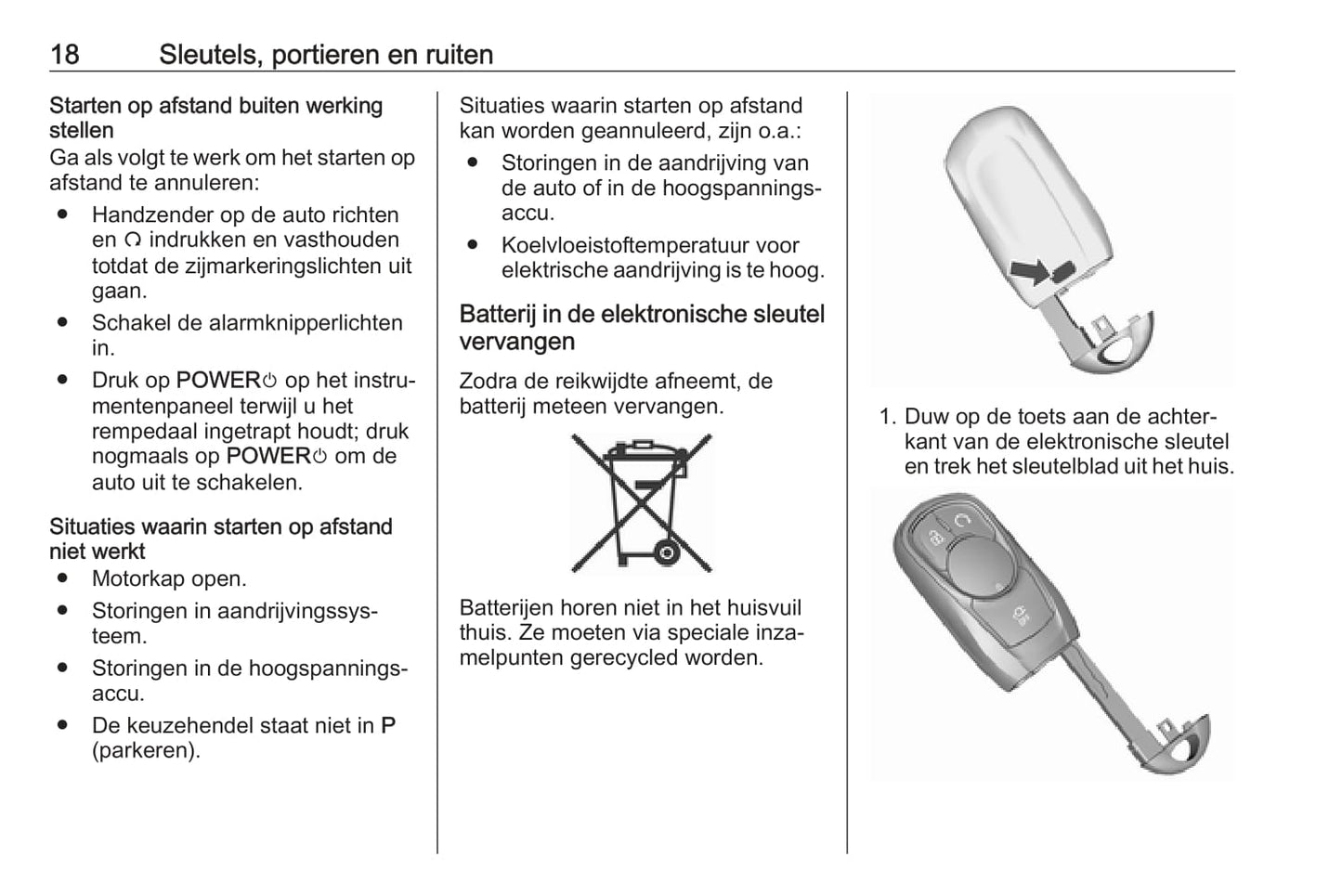 18 Sleutels, portieren en ruiten

Starten op afstand buiten werking stellen
Ga als volgt te werk om het starten op afstand te annuleren:
● Handzender op de auto richten en ↻ indrukken en vasthouden totdat de zijmarkeringslichten uit gaan.
● Schakel de alarmknipperlichten in.
● Druk op POWER⏻ op het instrumentenpaneel terwijl u het rempedaal ingetrapt houdt; druk nogmaals op POWER⏻ om de auto uit te schakelen.

Situaties waarin starten op afstand niet werkt
● Motorkap open.
● Storingen in aandrijvingssysteem.
● Storingen in de hoogspanningsaccu.
● De keuzehendel staat niet in P (parkeren).

Situaties waarin starten op afstand kan worden geannuleerd, zijn o.a.:
● Storingen in de aandrijving van de auto of in de hoogspanningsaccu.
● Koelvloeistoftemperatuur voor elektrische aandrijving is te hoog.

Batterij in de elektronische sleutel vervangen
Zodra de reikwijdte afneemt, de batterij meteen vervangen.

Batterijen horen niet in het huisvuil thuis. Ze moeten via speciale inzamelpunten gerecycled worden.

1. Duw op de toets aan de achterkant van de elektronische sleutel en trek het sleutelblad uit het huis.