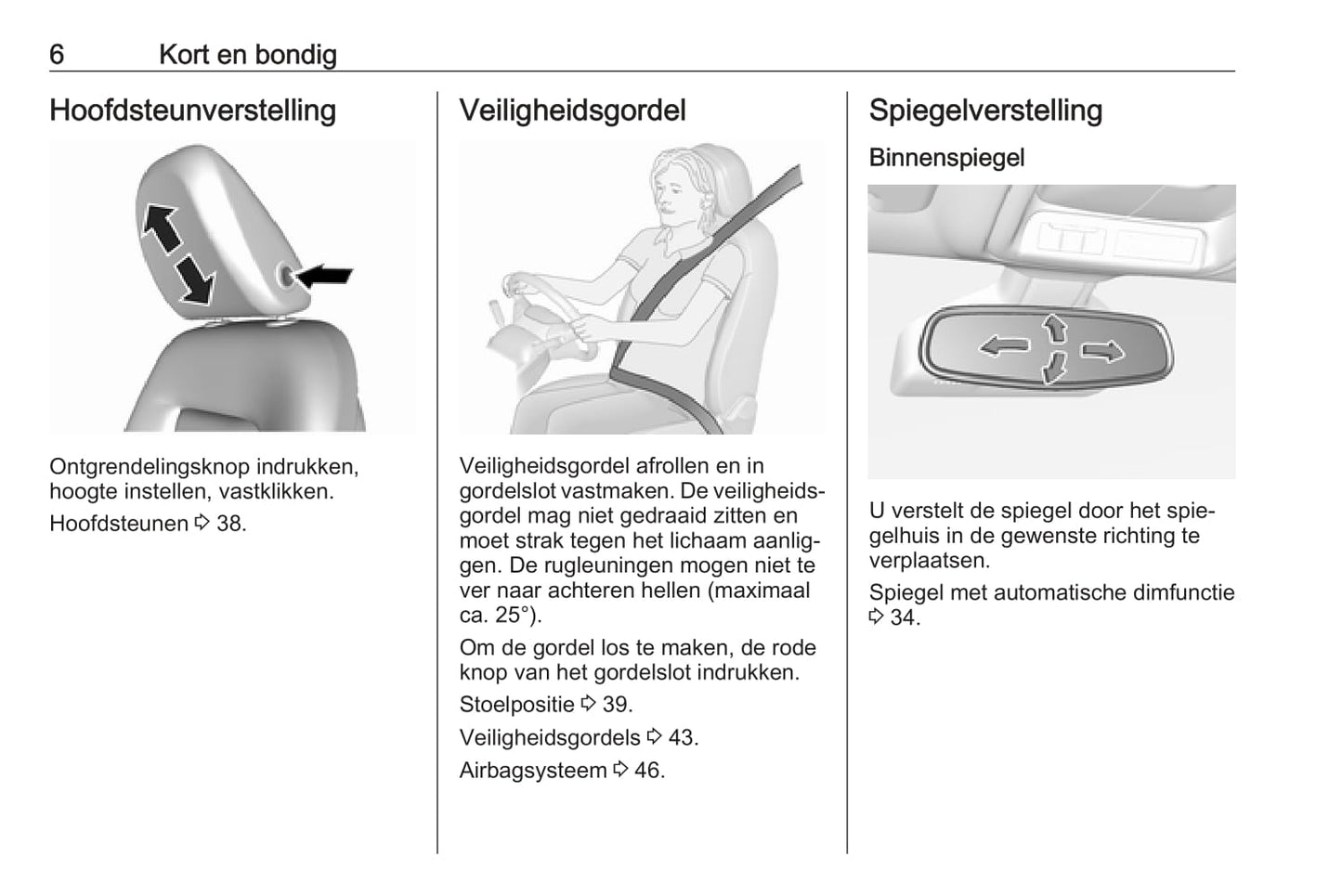 6 Kort en bondig

Hoofdsteunverstelling

Ontgrendelingsknop indrukken, hoogte instellen, vastklikken.

Hoofdsteunen ⇨ 38.

Veiligheidsgordel

Veiligheidsgordel afrollen en in gordelslot vastmaken. De veiligheidsgordel mag niet gedraaid zitten en moet strak tegen het lichaam aanliggen. De rugleuningen mogen niet te ver naar achteren hellen (maximaal ca. 25°).

Om de gordel los te maken, de rode knop van het gordelslot indrukken.

Stoelpositie ⇨ 39.

Veiligheidsgordels ⇨ 43.

Airbagsysteem ⇨ 46.

Spiegelverstelling

Binnenspiegel

U verstelt de spiegel door het spiegelhuis in de gewenste richting te verplaatsen.

Spiegel met automatische dimfunctie ⇨ 34.