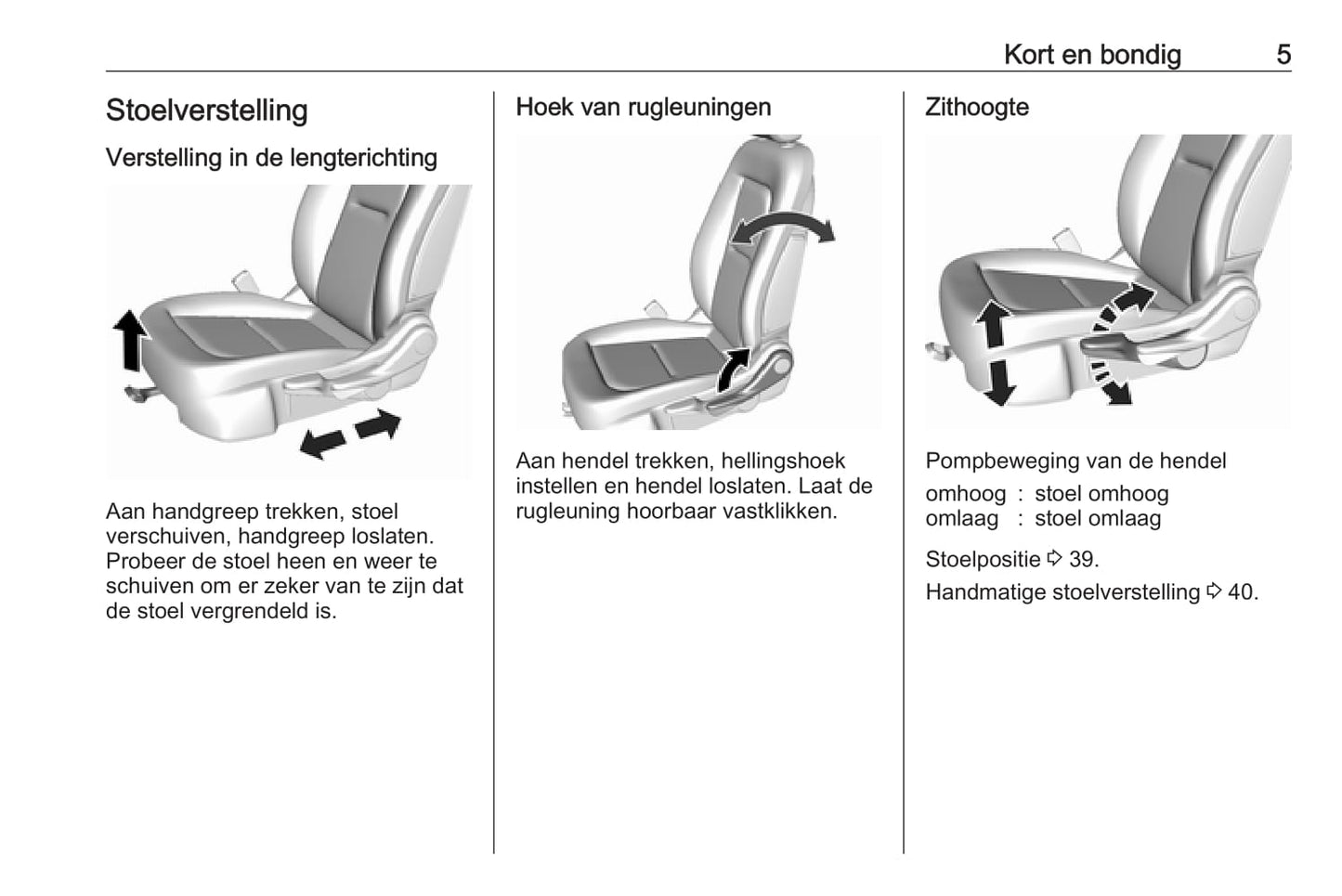 Kort en bondig 5

Stoelverstelling

Verstelling in de lengterichting

Aan handgreep trekken, stoel verschuiven, handgreep loslaten. Probeer de stoel heen en weer te schuiven om er zeker van te zijn dat de stoel vergrendeld is.

Hoek van rugleuningen

Aan hendel trekken, hellingshoek instellen en hendel loslaten. Laat de rugleuning hoorbaar vastklikken.

Zithoogte

Pompbeweging van de hendel

omhoog : stoel omhoog
omlaag : stoel omlaag

Stoelpositie ⇨ 39.

Handmatige stoelverstelling ⇨ 40.