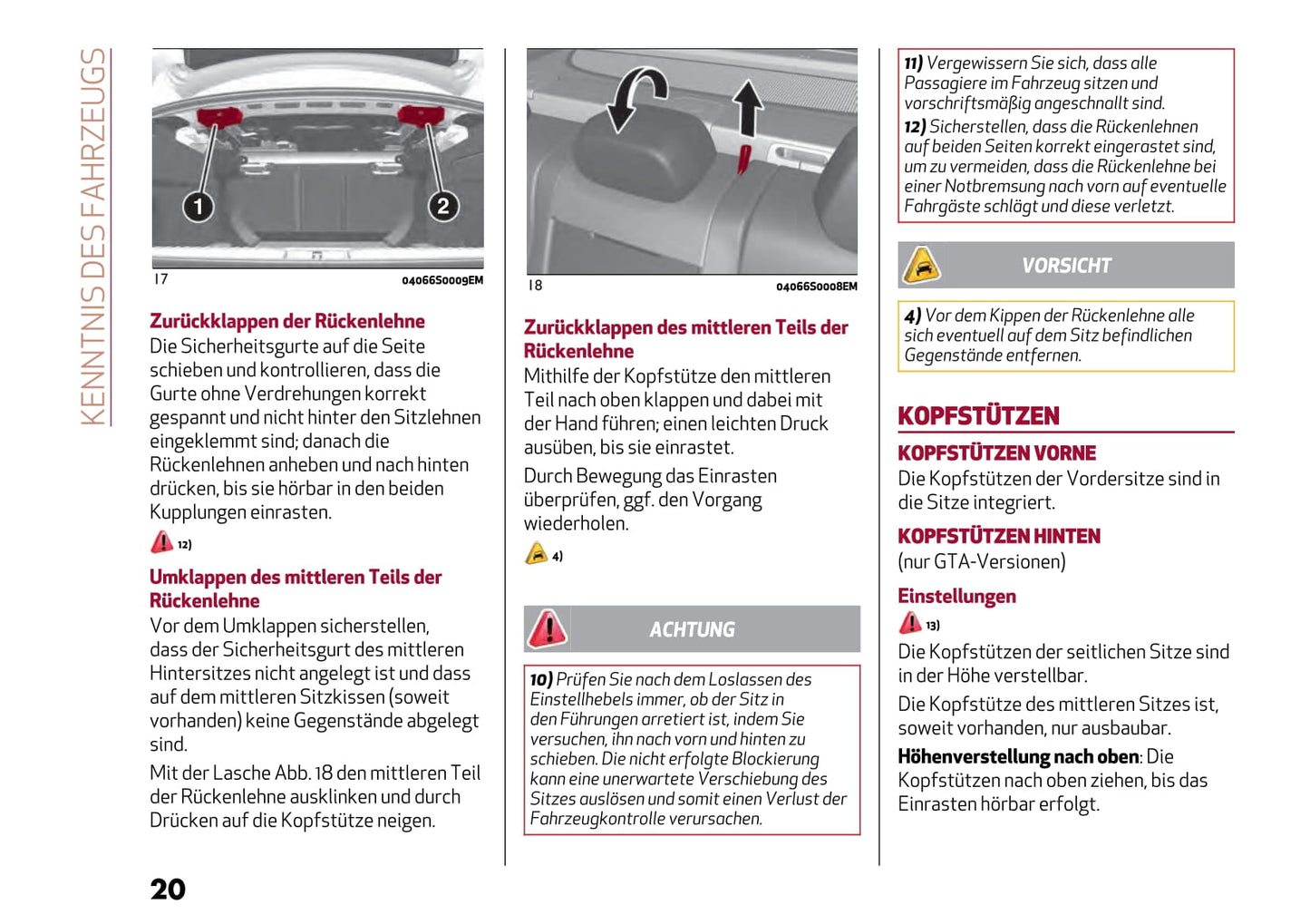 KENNTNIS DES FAHRZEUGS

1
2

17
04066S0009EM

Zurückklappen der Rückenlehne
Die Sicherheitsgurte auf die Seite schieben und kontrollieren, dass die Gurte ohne Verdrehungen korrekt gespannt und nicht hinter den Sitzlehnen eingeklemmt sind; danach die Rückenlehnen anheben und nach hinten drücken, bis sie hörbar in den beiden Kupplungen einrasten.

12)

Umklappen des mittleren Teils der Rückenlehne
Vor dem Umklappen sicherstellen, dass der Sicherheitsgurt des mittleren Hintersitzes nicht angelegt ist und dass auf dem mittleren Sitzkissen (soweit vorhanden) keine Gegenstände abgelegt sind.

Mit der Lasche Abb. 18 den mittleren Teil der Rückenlehne ausklinken und durch Drücken auf die Kopfstütze neigen.

20

18
04066S0008EM

Zurückklappen des mittleren Teils der Rückenlehne
Mithilfe der Kopfstütze den mittleren Teil nach oben klappen und dabei mit der Hand führen; einen leichten Druck ausüben, bis sie einrastet.

Durch Bewegung das Einrasten überprüfen, ggf. den Vorgang wiederholen.

4)

ACHTUNG

10) Prüfen Sie nach dem Loslassen des Einstellhebels immer, ob der Sitz in den Führungen arretiert ist, indem Sie versuchen, ihn nach vorn und hinten zu schieben. Die nicht erfolgte Blockierung kann eine unerwartete Verschiebung des Sitzes auslösen und somit einen Verlust der Fahrzeugkontrolle verursachen.

11) Vergewissern Sie sich, dass alle Passagiere im Fahrzeug sitzen und vorschriftsmäßig angeschnallt sind.
12) Sicherstellen, dass die Rückenlehnen auf beiden Seiten korrekt eingerastet sind, um zu vermeiden, dass die Rückenlehne bei einer Notbremsung nach vorn auf eventuelle Fahrgäste schlägt und diese verletzt.

VORSICHT

4) Vor dem Kippen der Rückenlehne alle sich eventuell auf dem Sitz befindlichen Gegenstände entfernen.

KOPFSTÜTZEN
KOPFSTÜTZEN VORNE
Die Kopfstützen der Vordersitze sind in die Sitze integriert.

KOPFSTÜTZEN HINTEN
(nur GTA-Versionen)

Einstellungen
13)

Die Kopfstützen der seitlichen Sitze sind in der Höhe verstellbar.

Die Kopfstütze des mittleren Sitzes ist, soweit vorhanden, nur ausbaubar.

Höhenverstellung nach oben: Die Kopfstützen nach oben ziehen, bis das Einrasten hörbar erfolgt.