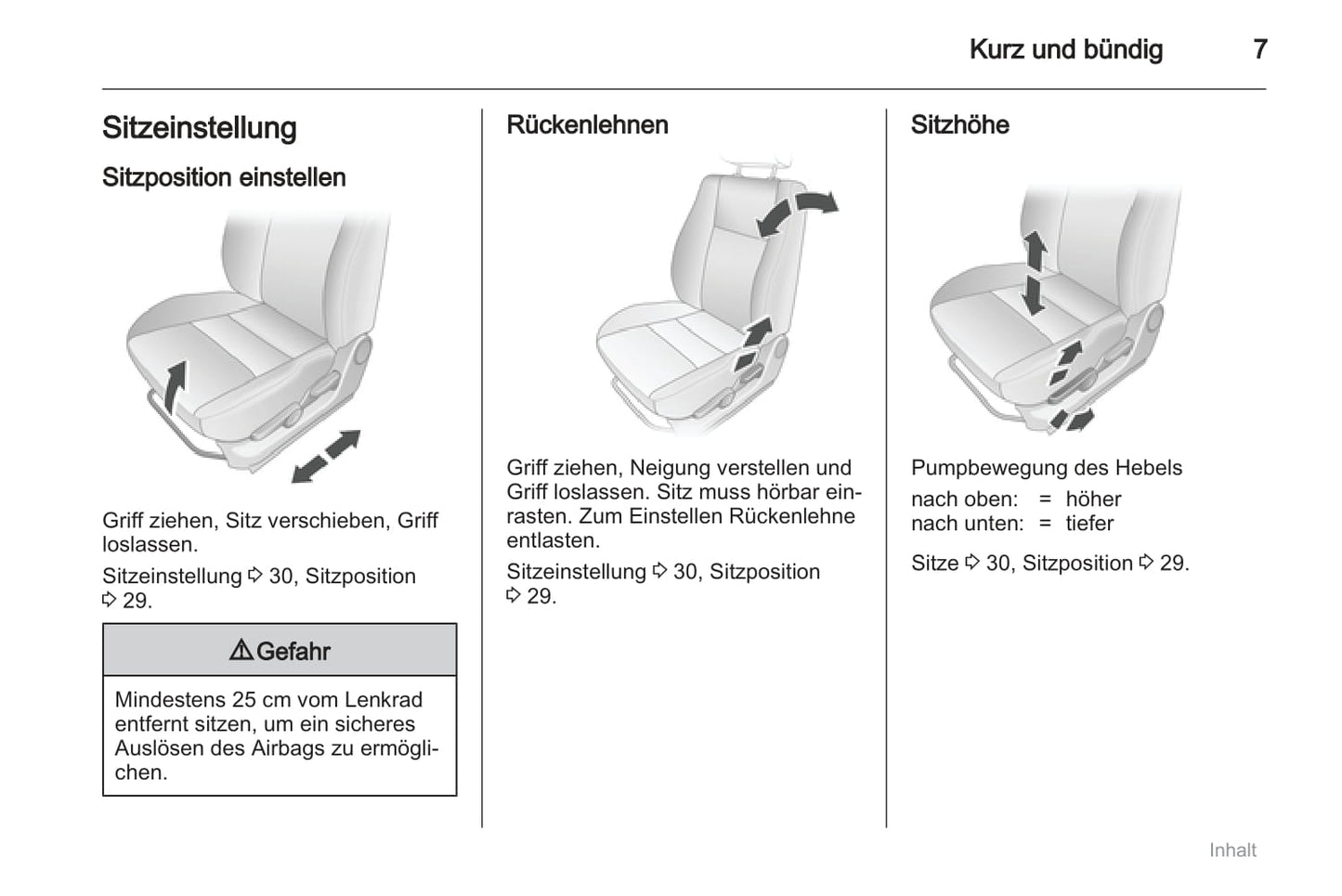 Kurz und bündig 7

Sitzeinstellung

Sitzposition einstellen

Griff ziehen, Sitz verschieben, Griff loslassen.

Sitzeinstellung ⇨ 30, Sitzposition ⇨ 29.

⚠ Gefahr

Mindestens 25 cm vom Lenkrad entfernt sitzen, um ein sicheres Auslösen des Airbags zu ermöglichen.

Rückenlehnen

Griff ziehen, Neigung verstellen und Griff loslassen. Sitz muss hörbar einrasten. Zum Einstellen Rückenlehne entlasten.

Sitzeinstellung ⇨ 30, Sitzposition ⇨ 29.

Sitzhöhe

Pumpbewegung des Hebels

nach oben: = höher
nach unten: = tiefer

Sitze ⇨ 30, Sitzposition ⇨ 29.

Inhalt