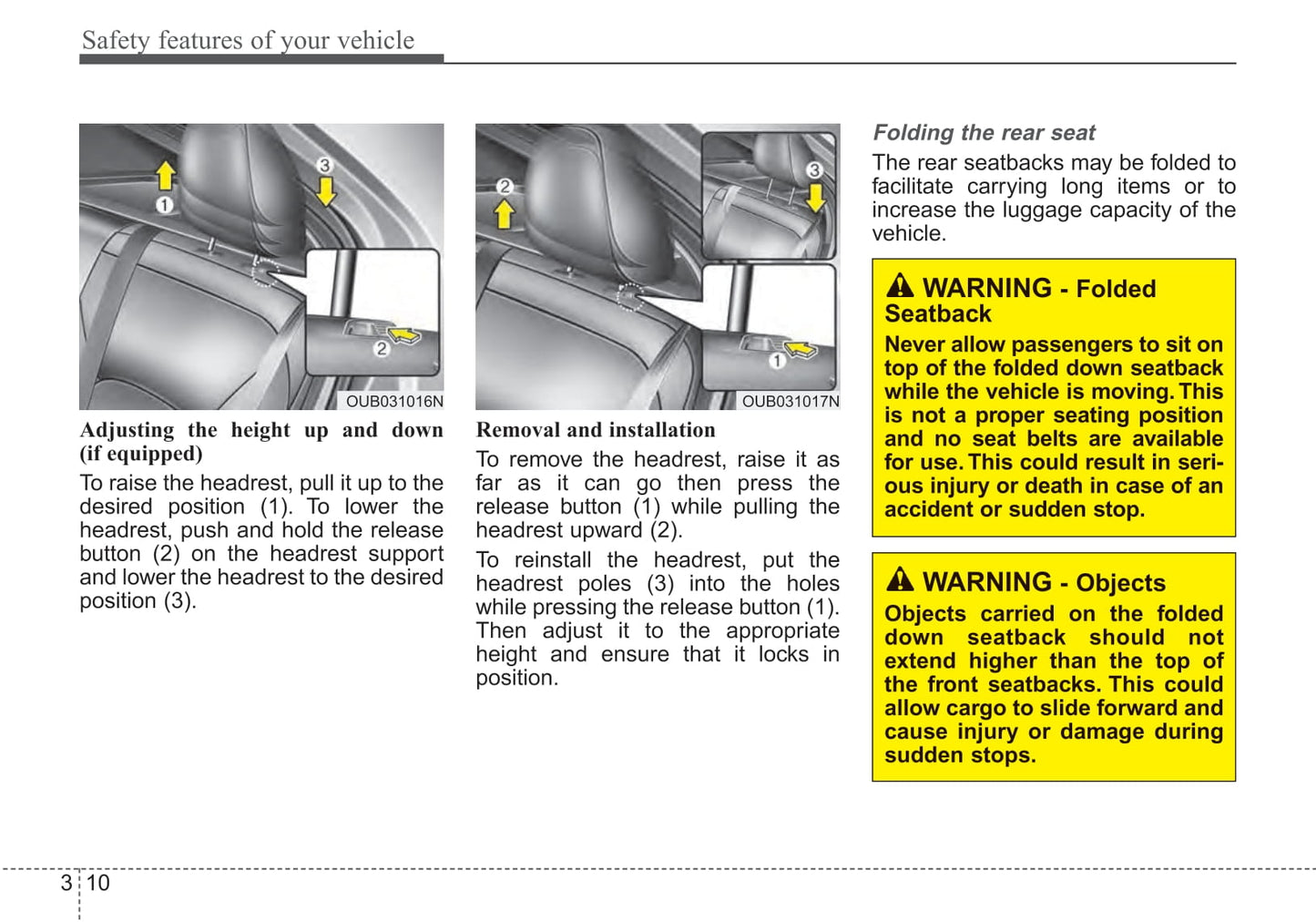 Safety features of your vehicle

1
3
2
OUB031016N

Adjusting the height up and down (if equipped)

To raise the headrest, pull it up to the desired position (1). To lower the headrest, push and hold the release button (2) on the headrest support and lower the headrest to the desired position (3).

2
3
1
OUB031017N

Removal and installation

To remove the headrest, raise it as far as it can go then press the release button (1) while pulling the headrest upward (2).

To reinstall the headrest, put the headrest poles (3) into the holes while pressing the release button (1). Then adjust it to the appropriate height and ensure that it locks in position.

Folding the rear seat

The rear seatbacks may be folded to facilitate carrying long items or to increase the luggage capacity of the vehicle.

WARNING - Folded Seatback

Never allow passengers to sit on top of the folded down seatback while the vehicle is moving. This is not a proper seating position and no seat belts are available for use. This could result in serious injury or death in case of an accident or sudden stop.

WARNING - Objects

Objects carried on the folded down seatback should not extend higher than the top of the front seatbacks. This could allow cargo to slide forward and cause injury or damage during sudden stops.

3 10