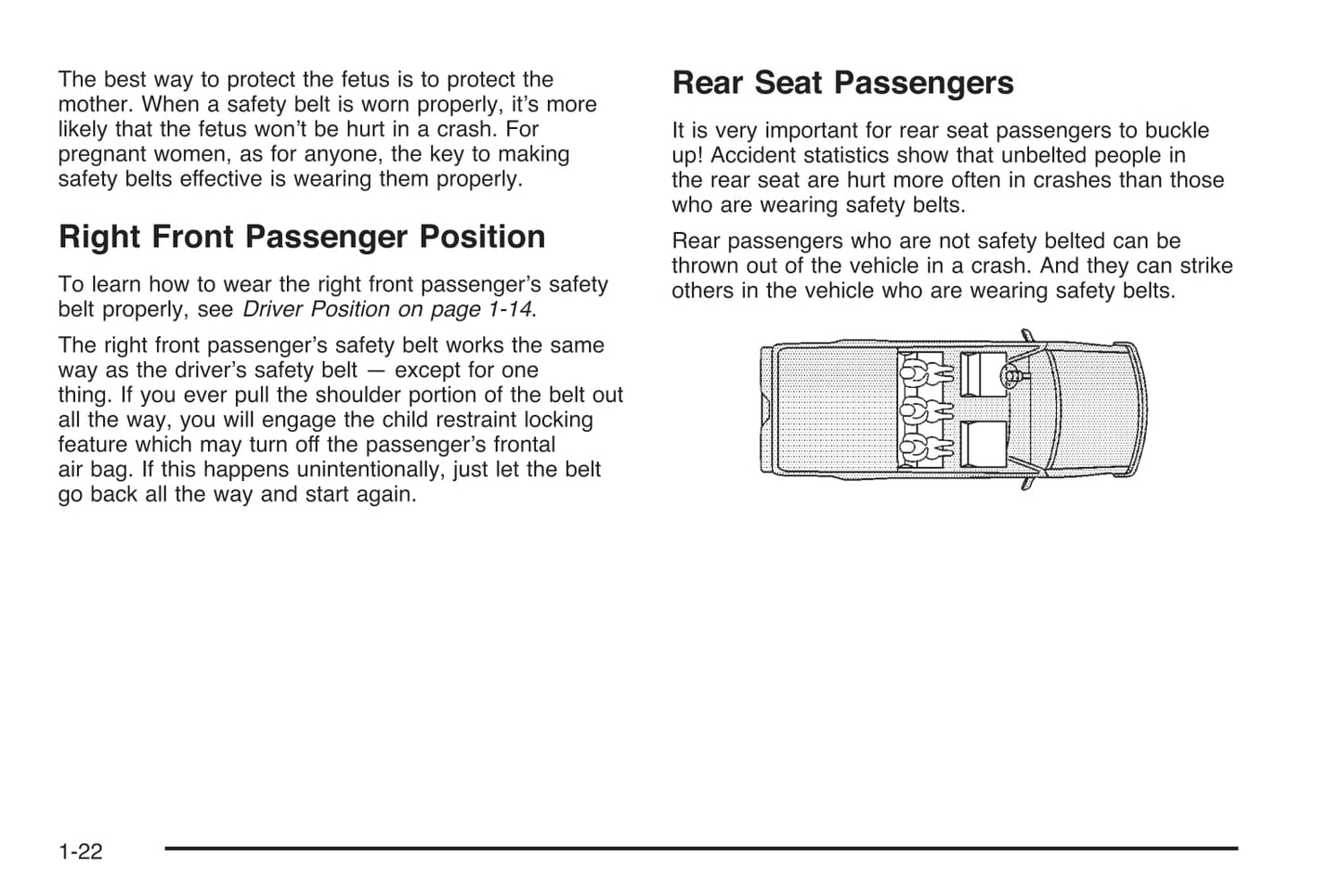 The best way to protect the fetus is to protect the mother. When a safety belt is worn properly, it's more likely that the fetus won't be hurt in a crash. For pregnant women, as for anyone, the key to making safety belts effective is wearing them properly.

Right Front Passenger Position

To learn how to wear the right front passenger's safety belt properly, see Driver Position on page 1-14.

The right front passenger's safety belt works the same way as the driver's safety belt — except for one thing. If you ever pull the shoulder portion of the belt out all the way, you will engage the child restraint locking feature which may turn off the passenger's frontal air bag. If this happens unintentionally, just let the belt go back all the way and start again.

Rear Seat Passengers

It is very important for rear seat passengers to buckle up! Accident statistics show that unbelted people in the rear seat are hurt more often in crashes than those who are wearing safety belts.

Rear passengers who are not safety belted can be thrown out of the vehicle in a crash. And they can strike others in the vehicle who are wearing safety belts.

1-22