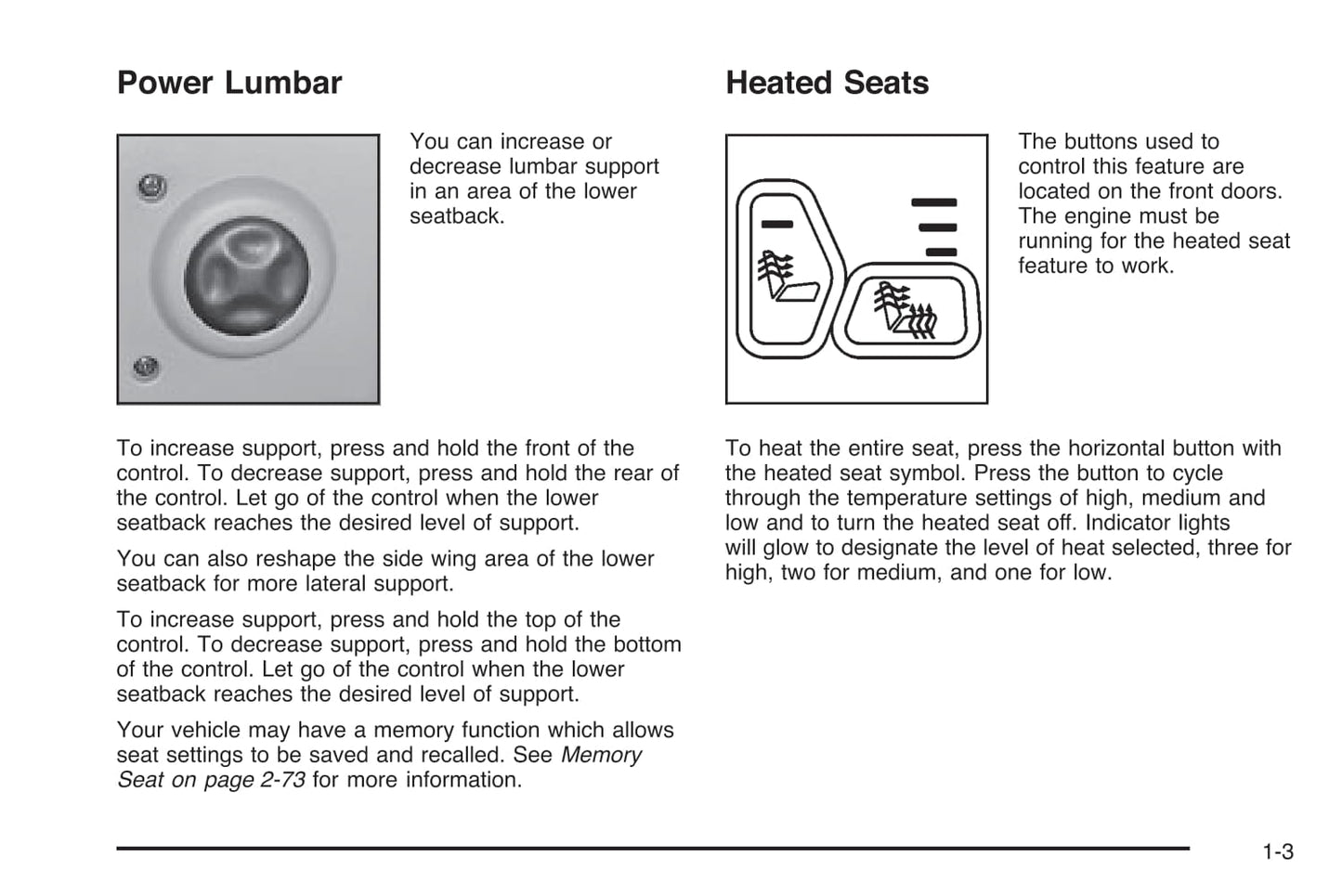 Power Lumbar

You can increase or decrease lumbar support in an area of the lower seatback.

To increase support, press and hold the front of the control. To decrease support, press and hold the rear of the control. Let go of the control when the lower seatback reaches the desired level of support.

You can also reshape the side wing area of the lower seatback for more lateral support.

To increase support, press and hold the top of the control. To decrease support, press and hold the bottom of the control. Let go of the control when the lower seatback reaches the desired level of support.

Your vehicle may have a memory function which allows seat settings to be saved and recalled. See Memory Seat on page 2-73 for more information.

Heated Seats

The buttons used to control this feature are located on the front doors. The engine must be running for the heated seat feature to work.

To heat the entire seat, press the horizontal button with the heated seat symbol. Press the button to cycle through the temperature settings of high, medium and low and to turn the heated seat off. Indicator lights will glow to designate the level of heat selected, three for high, two for medium, and one for low.

1-3