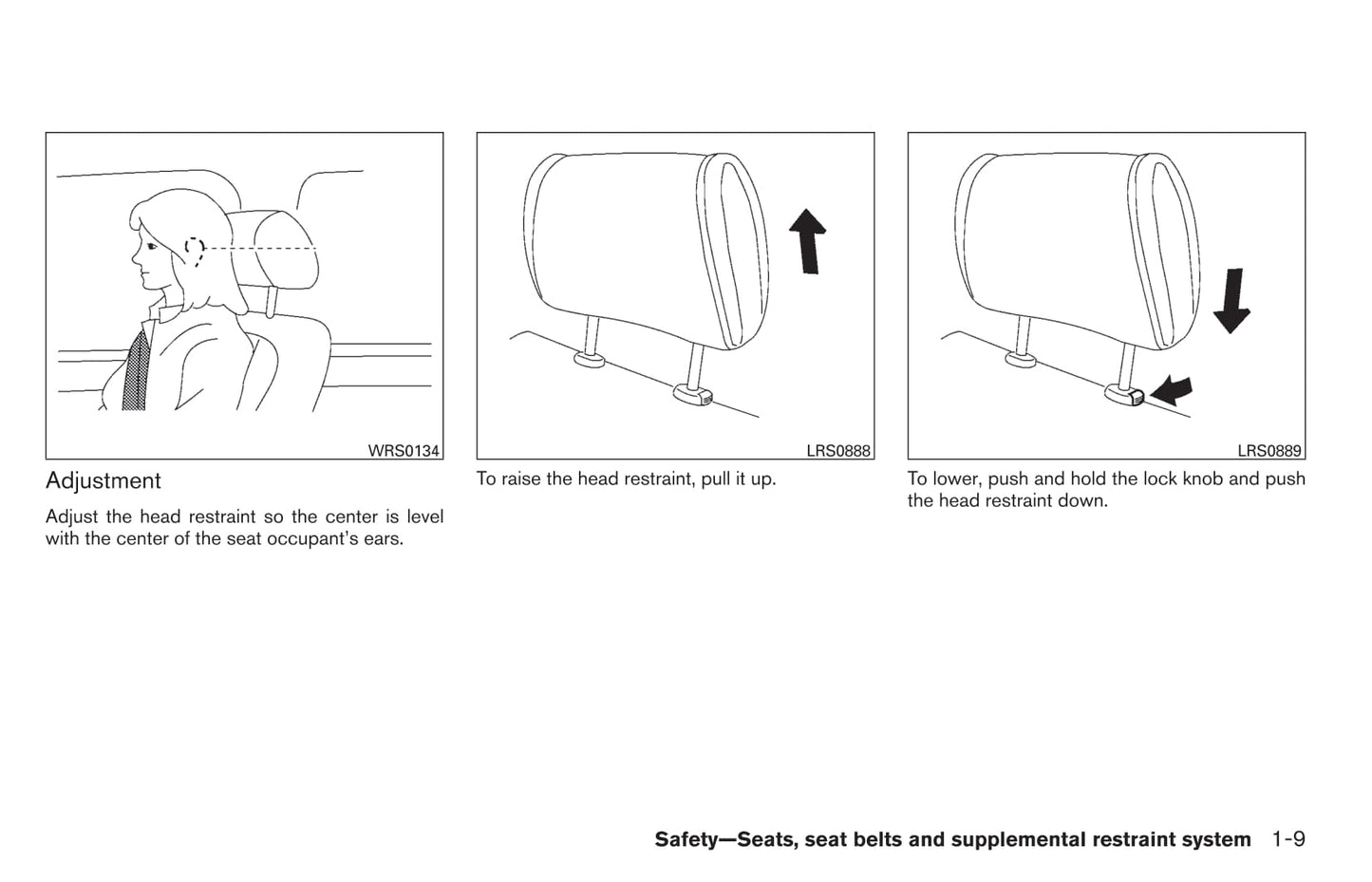 WRS0134

Adjustment

Adjust the head restraint so the center is level with the center of the seat occupant's ears.

LRS0888

To raise the head restraint, pull it up.

LRS0889

To lower, push and hold the lock knob and push the head restraint down.

Safety—Seats, seat belts and supplemental restraint system 1-9