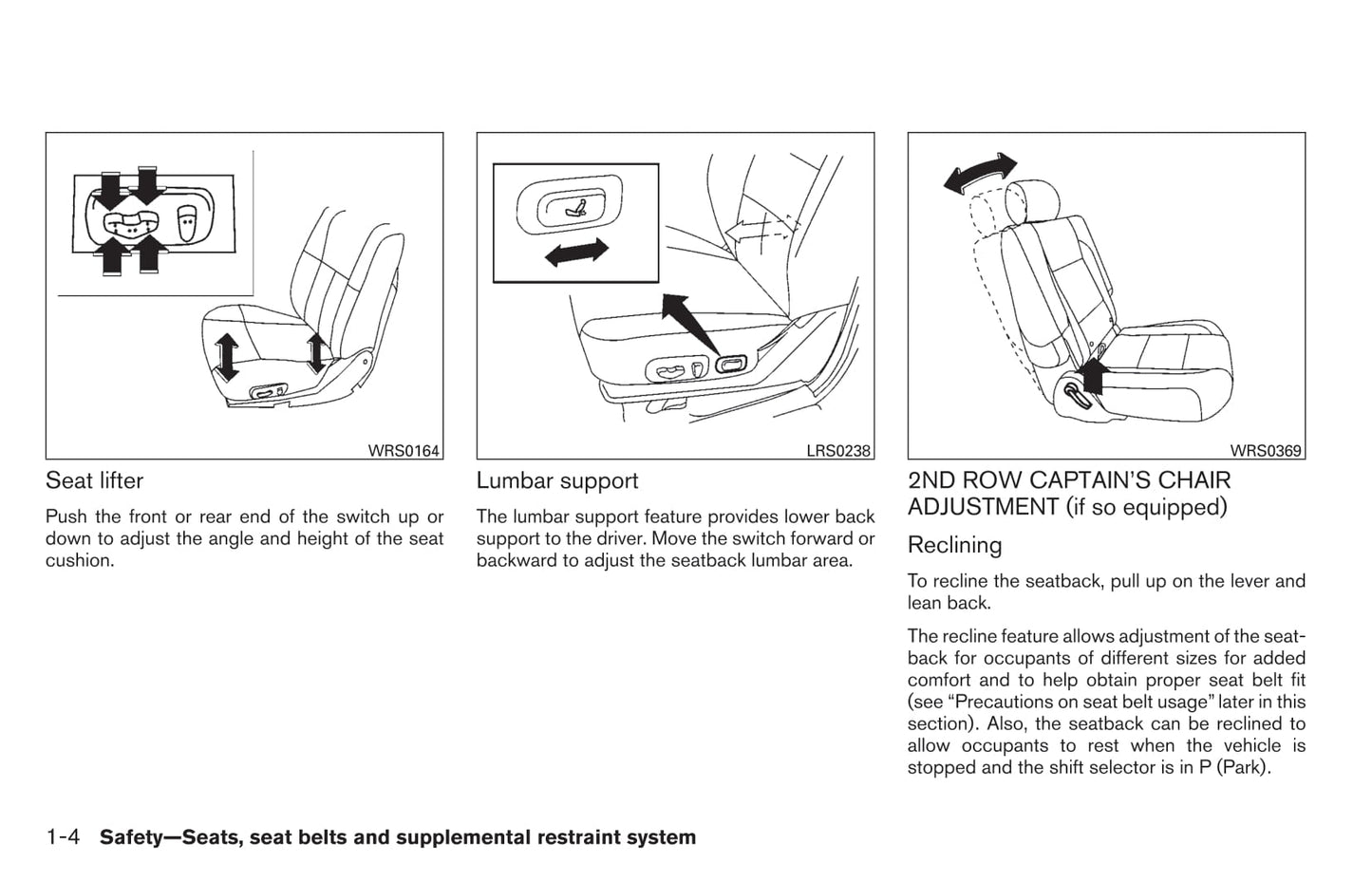 WRS0164

Seat lifter

Push the front or rear end of the switch up or down to adjust the angle and height of the seat cushion.

LRS0238

Lumbar support

The lumbar support feature provides lower back support to the driver. Move the switch forward or backward to adjust the seatback lumbar area.

WRS0369

2ND ROW CAPTAIN'S CHAIR ADJUSTMENT (if so equipped)

Reclining

To recline the seatback, pull up on the lever and lean back.

The recline feature allows adjustment of the seatback for occupants of different sizes for added comfort and to help obtain proper seat belt fit (see "Precautions on seat belt usage" later in this section). Also, the seatback can be reclined to allow occupants to rest when the vehicle is stopped and the shift selector is in P (Park).

1-4 Safety—Seats, seat belts and supplemental restraint system