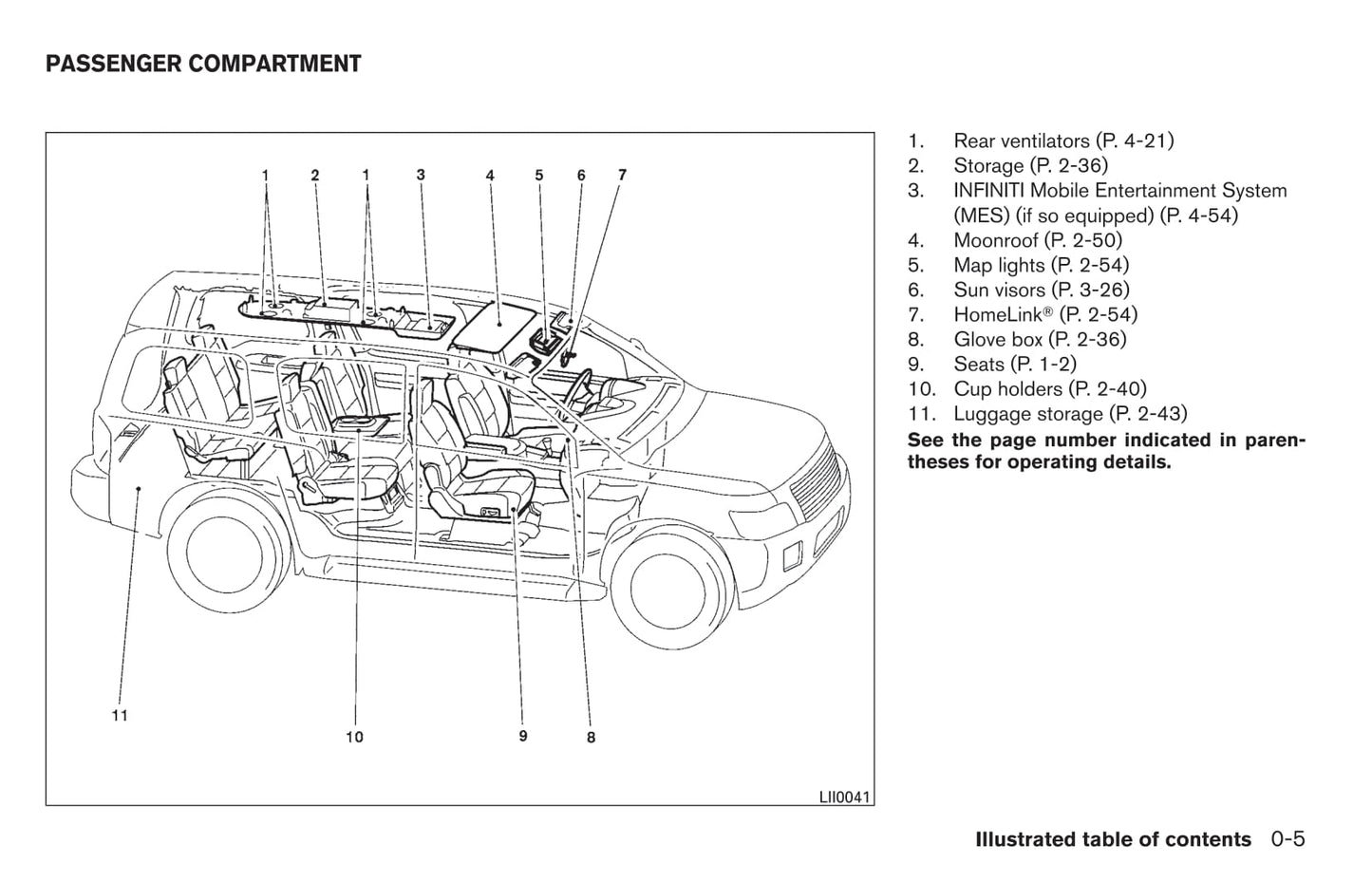 PASSENGER COMPARTMENT

1 2 1 3 4 5 6 7

11

10 9 8

LII0041

1. Rear ventilators (P. 4-21)
2. Storage (P. 2-36)
3. INFINITI Mobile Entertainment System (MES) (if so equipped) (P. 4-54)
4. Moonroof (P. 2-50)
5. Map lights (P. 2-54)
6. Sun visors (P. 3-26)
7. HomeLink® (P. 2-54)
8. Glove box (P. 2-36)
9. Seats (P. 1-2)
10. Cup holders (P. 2-40)
11. Luggage storage (P. 2-43)

See the page number indicated in parentheses for operating details.

Illustrated table of contents 0-5