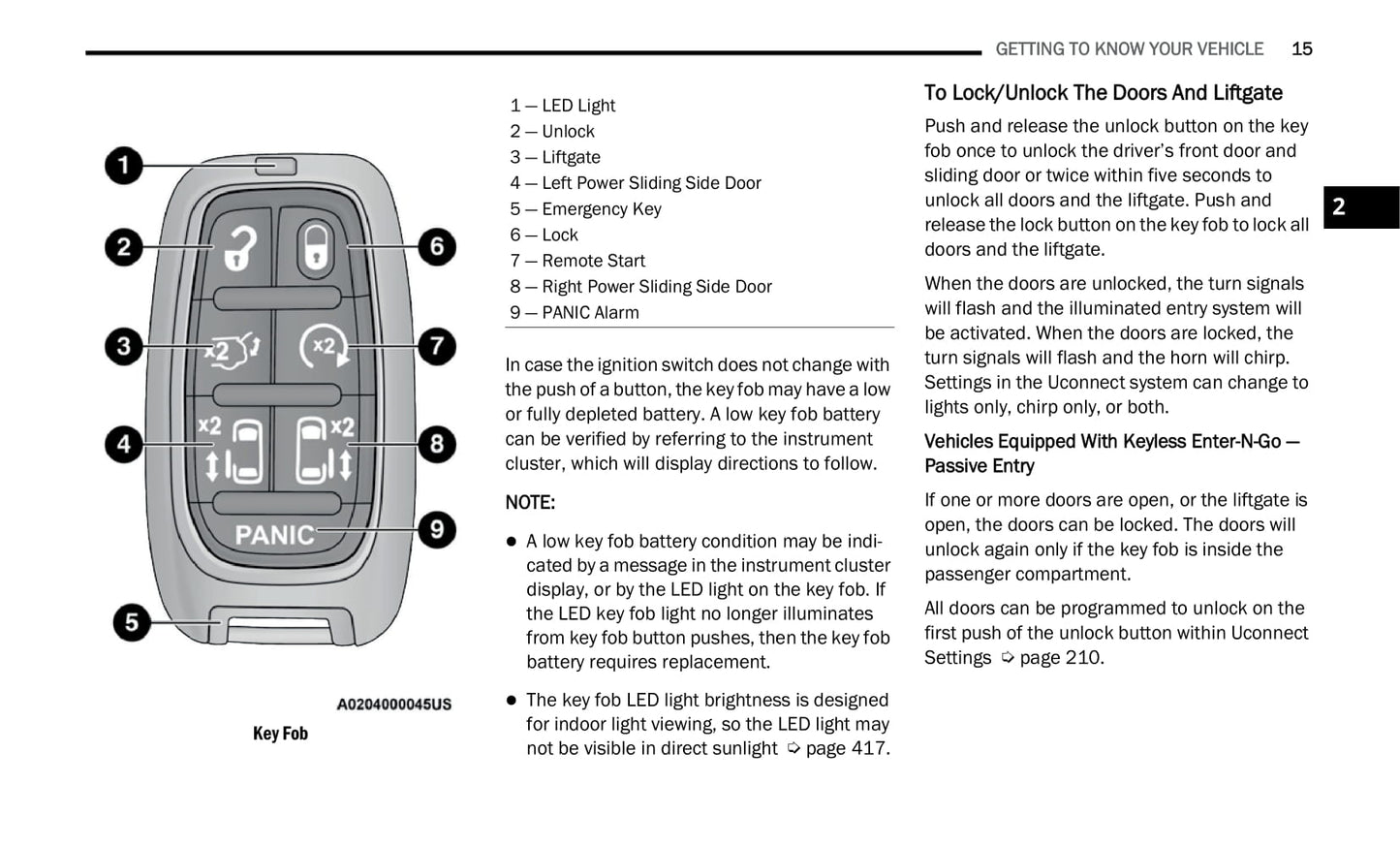 GETTING TO KNOW YOUR VEHICLE 15

1
2
3
4
5
6
7
8
9
x2
x2
x2
x2
PANIC

A0204000045US

Key Fob

1 — LED Light
2 — Unlock
3 — Liftgate
4 — Left Power Sliding Side Door
5 — Emergency Key
6 — Lock
7 — Remote Start
8 — Right Power Sliding Side Door
9 — PANIC Alarm

In case the ignition switch does not change with the push of a button, the key fob may have a low or fully depleted battery. A low key fob battery can be verified by referring to the instrument cluster, which will display directions to follow.

NOTE:

● A low key fob battery condition may be indicated by a message in the instrument cluster display, or by the LED light on the key fob. If the LED key fob light no longer illuminates from key fob button pushes, then the key fob battery requires replacement.

● The key fob LED light brightness is designed for indoor light viewing, so the LED light may not be visible in direct sunlight ➪ page 417.

To Lock/Unlock The Doors And Liftgate

Push and release the unlock button on the key fob once to unlock the driver's front door and sliding door or twice within five seconds to unlock all doors and the liftgate. Push and release the lock button on the key fob to lock all doors and the liftgate.

When the doors are unlocked, the turn signals will flash and the illuminated entry system will be activated. When the doors are locked, the turn signals will flash and the horn will chirp. Settings in the Uconnect system can change to lights only, chirp only, or both.

Vehicles Equipped With Keyless Enter-N-Go — Passive Entry

If one or more doors are open, or the liftgate is open, the doors can be locked. The doors will unlock again only if the key fob is inside the passenger compartment.

All doors can be programmed to unlock on the first push of the unlock button within Uconnect Settings ➪ page 210.

2