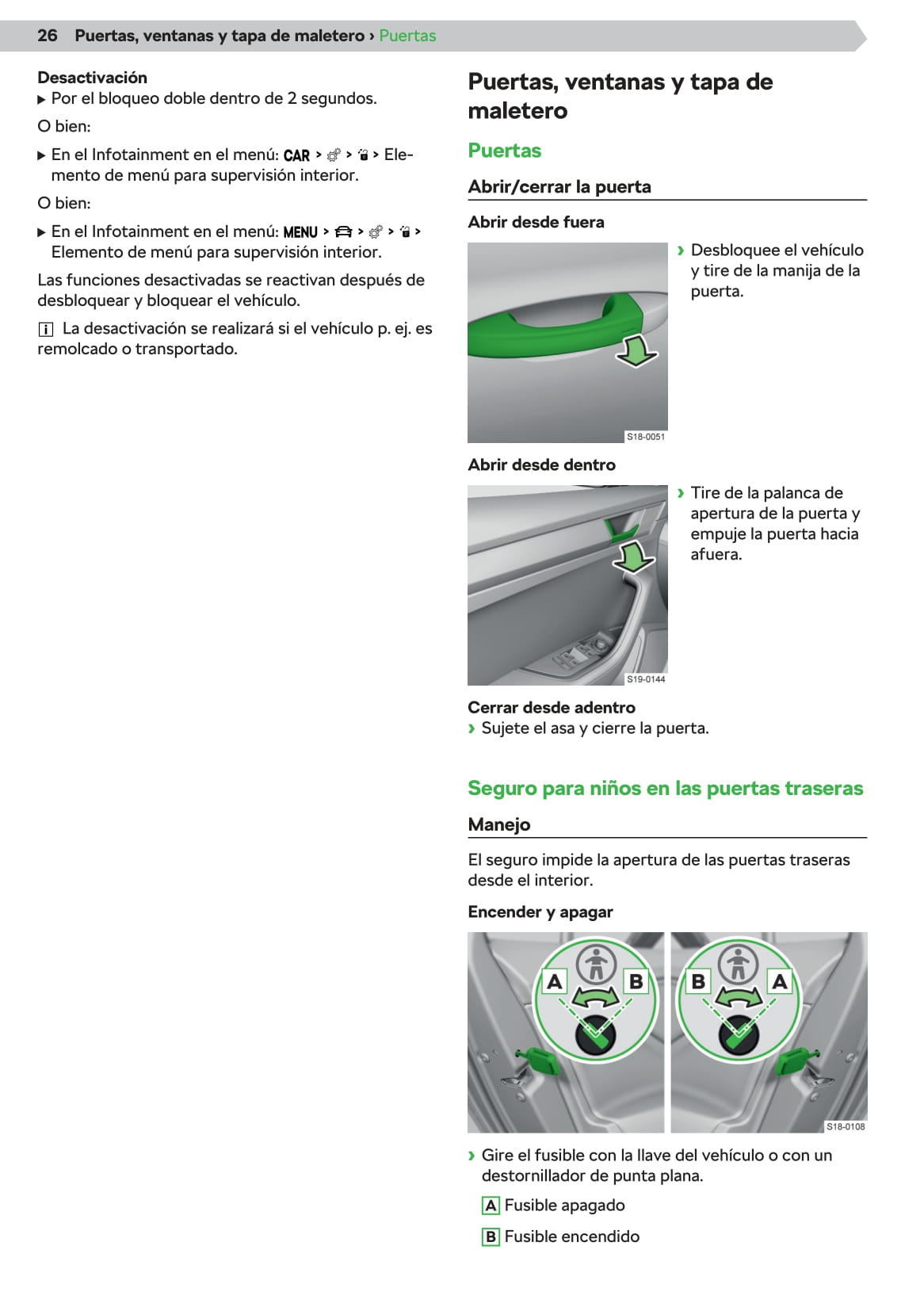 26 Puertas, ventanas y tapa de maletero › Puertas

Desactivación
▶ Por el bloqueo doble dentro de 2 segundos.

O bien:

▶ En el Infotainment en el menú: CAR > > > Elemento de menú para supervisión interior.

O bien:

▶ En el Infotainment en el menú: MENU > > > > Elemento de menú para supervisión interior.

Las funciones desactivadas se reactivan después de desbloquear y bloquear el vehículo.

i La desactivación se realizará si el vehículo p. ej. es remolcado o transportado.

Puertas, ventanas y tapa de maletero

Puertas

Abrir/cerrar la puerta

Abrir desde fuera

S18-0051

› Desbloquee el vehículo y tire de la manija de la puerta.

Abrir desde dentro

S19-0144

› Tire de la palanca de apertura de la puerta y empuje la puerta hacia afuera.

Cerrar desde adentro
› Sujete el asa y cierre la puerta.

Seguro para niños en las puertas traseras

Manejo

El seguro impide la apertura de las puertas traseras desde el interior.

Encender y apagar

A B B A

S18-0108

› Gire el fusible con la llave del vehículo o con un destornillador de punta plana.

A Fusible apagado

B Fusible encendido