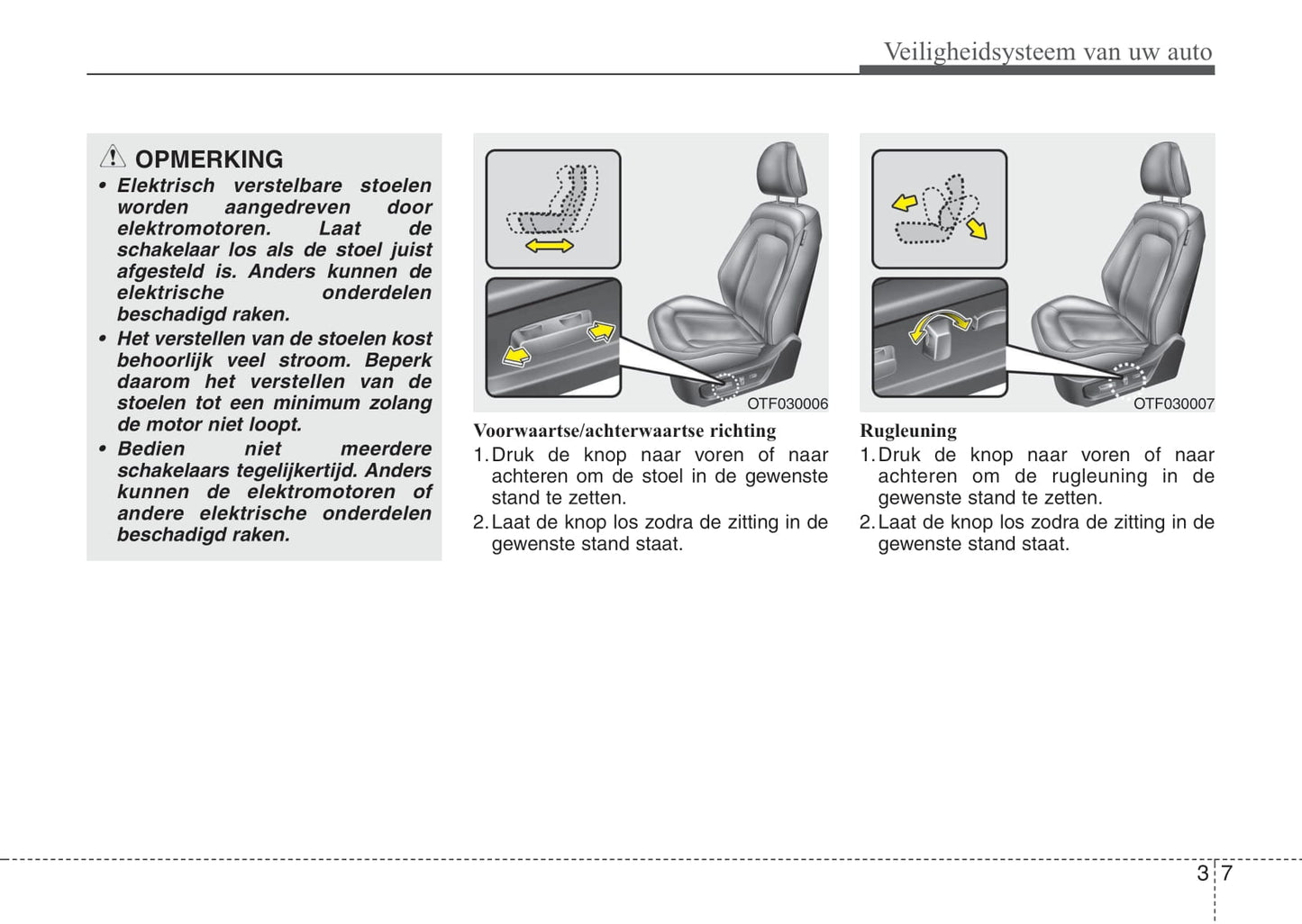 Veiligheidsysteem van uw auto

OPMERKING

• Elektrisch verstelbare stoelen worden aangedreven door elektromotoren. Laat de schakelaar los als de stoel juist afgesteld is. Anders kunnen de elektrische onderdelen beschadigd raken.

• Het verstellen van de stoelen kost behoorlijk veel stroom. Beperk daarom het verstellen van de stoelen tot een minimum zolang de motor niet loopt.

• Bedien niet meerdere schakelaars tegelijkertijd. Anders kunnen de elektromotoren of andere elektrische onderdelen beschadigd raken.

OTF030006

Voorwaartse/achterwaartse richting

1. Druk de knop naar voren of naar achteren om de stoel in de gewenste stand te zetten.

2. Laat de knop los zodra de zitting in de gewenste stand staat.

OTF030007

Rugleuning

1. Druk de knop naar voren of naar achteren om de rugleuning in de gewenste stand te zetten.

2. Laat de knop los zodra de zitting in de gewenste stand staat.

3 7