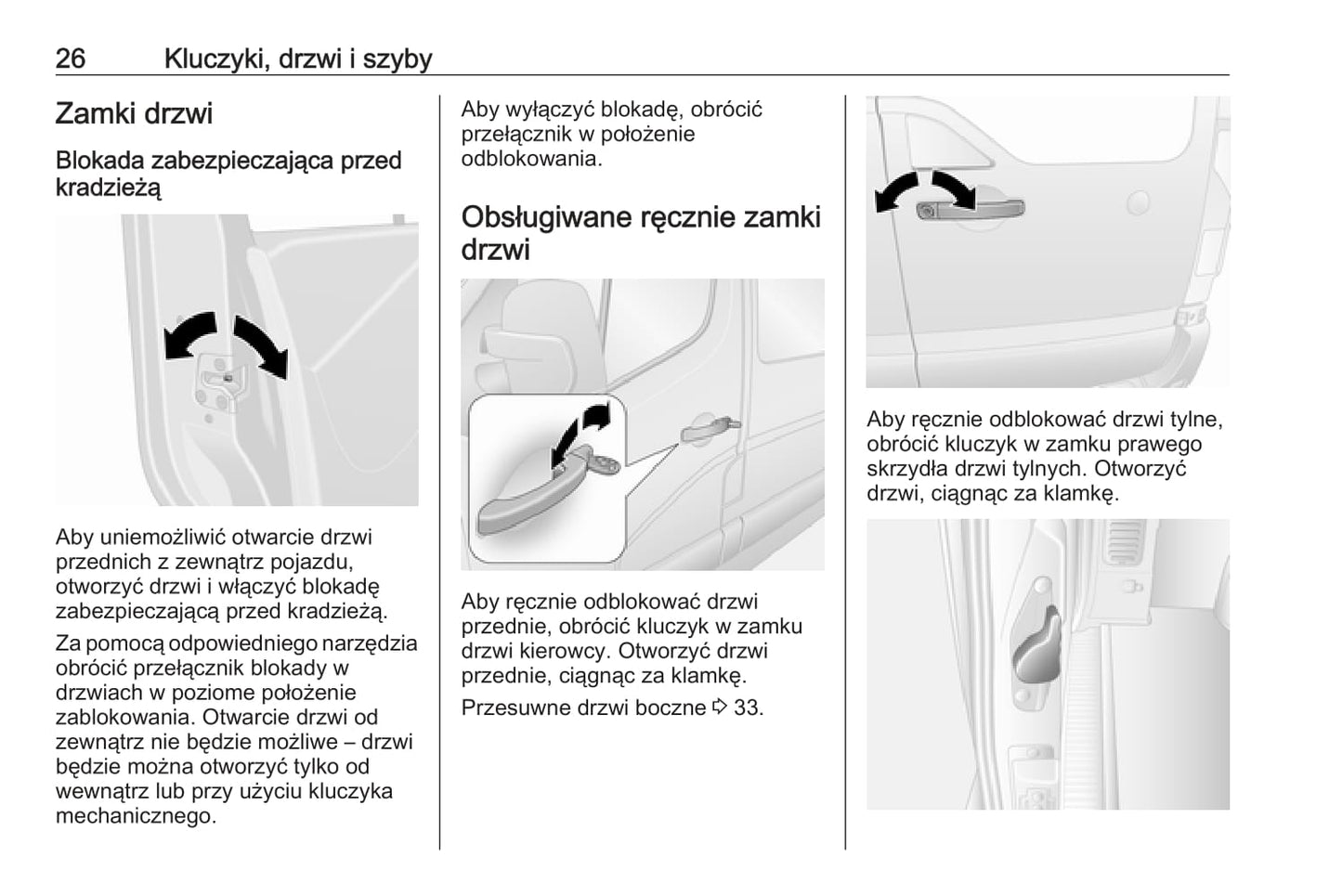 26 Kluczyki, drzwi i szyby

Zamki drzwi

Blokada zabezpieczająca przed kradzieżą

Aby uniemożliwić otwarcie drzwi przednich z zewnątrz pojazdu, otworzyć drzwi i włączyć blokadę zabezpieczającą przed kradzieżą.

Za pomocą odpowiedniego narzędzia obrócić przełącznik blokady w drzwiach w poziome położenie zablokowania. Otwarcie drzwi od zewnątrz nie będzie możliwe – drzwi będzie można otworzyć tylko od wewnątrz lub przy użyciu kluczyka mechanicznego.

Aby wyłączyć blokadę, obrócić przełącznik w położenie odblokowania.

Obsługiwane ręcznie zamki drzwi

Aby ręcznie odblokować drzwi przednie, obrócić kluczyk w zamku drzwi kierowcy. Otworzyć drzwi przednie, ciągnąc za klamkę.

Przesuwne drzwi boczne ⇨ 33.

Aby ręcznie odblokować drzwi tylne, obrócić kluczyk w zamku prawego skrzydła drzwi tylnych. Otworzyć drzwi, ciągnąc za klamkę.